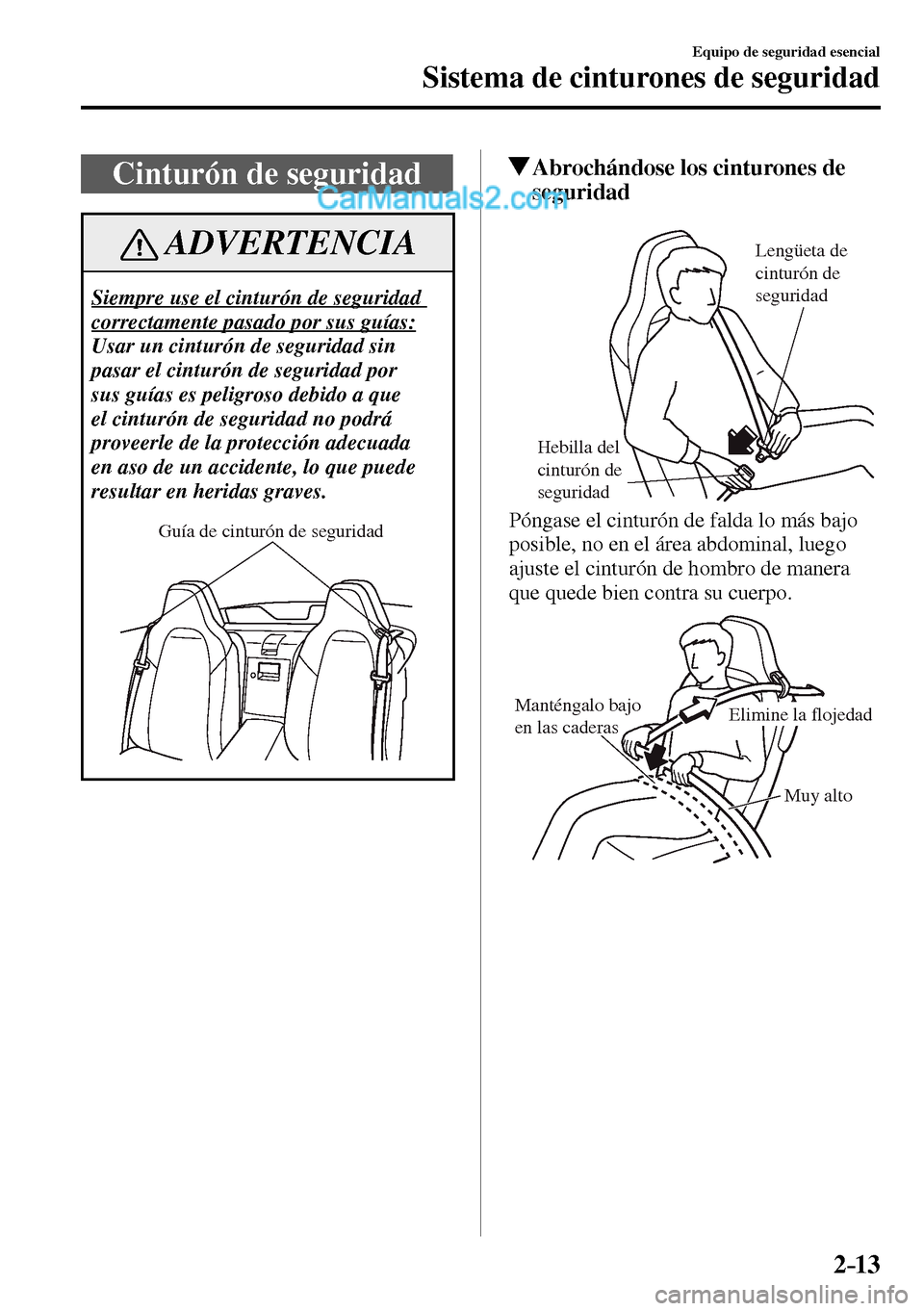 Equipo de seguridad esencial
Sistema de cinturones de seguridad

Cinturón de seguridad

CarManuals2.com

ADVERTENCIA

Siempre use el cinturón de seguridad correctamente pasado por sus guías:
Usar un cinturón de seguridad sin pasar el cinturón de seguridad por sus guías es peligroso debido a que el cinturón de seguridad no podrá proveerle de la protección adecuada en aso de un accidente, lo que puede resultar en heridas graves.

Guía de cinturón de seguridad

▼Abrochándose los cinturones de seguridad

Lengüeta de cinturón de seguridad

Hebilla del cinturón de seguridad

Póngase el cinturón de falda lo más bajo posible, no en el área abdominal, luego ajuste el cinturón de hombro de manera que quede bien contra su cuerpo.

Manténgalo bajo en las caderas

Elimine la flojedad

Muy alto

2-13

carmanualsonline.info