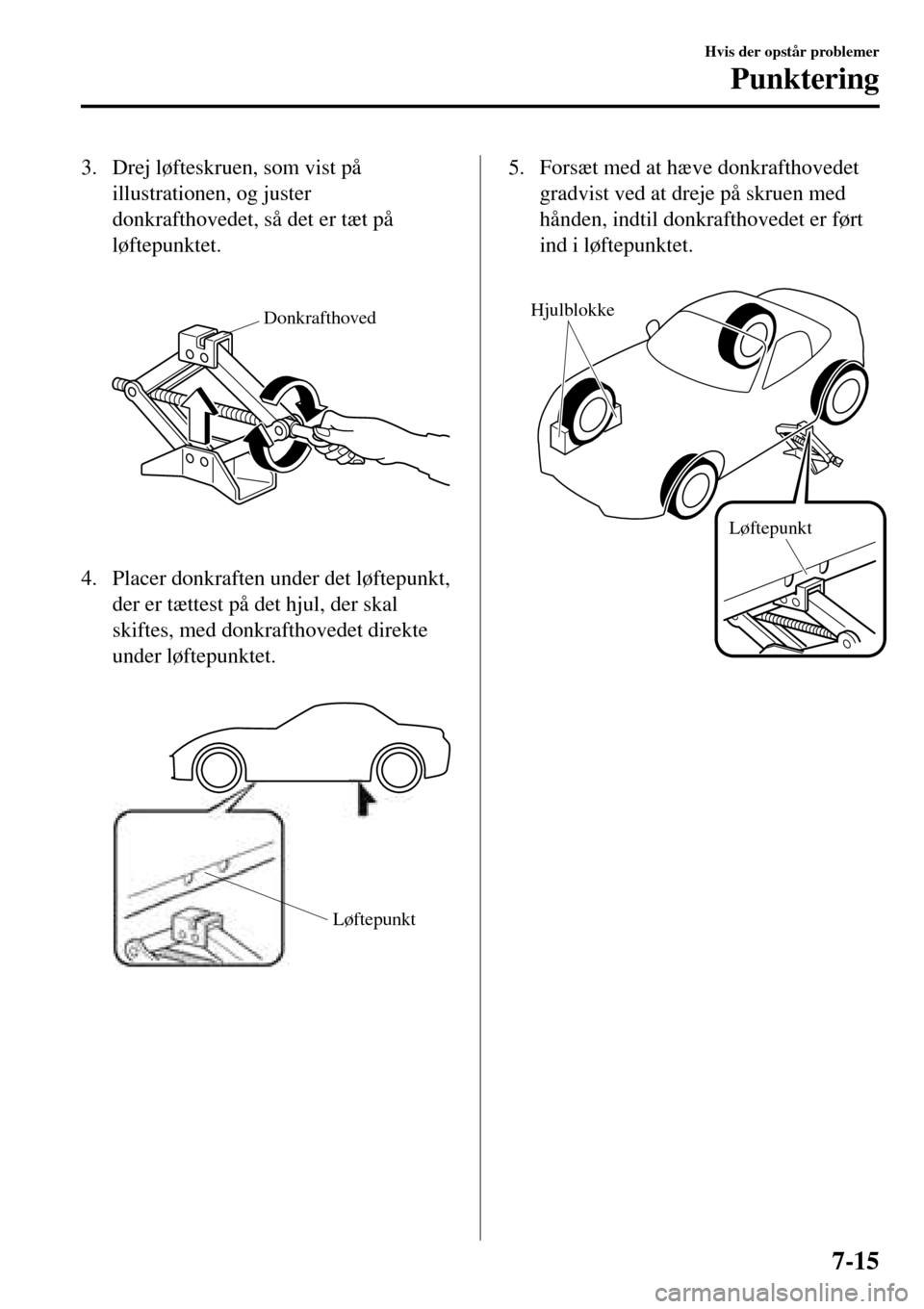 Hvis der opstår problemer

Punktering

3. Drej løfteskruen, som vist på illustrationen, og juster donkrafthovedet, så det er tæt på løftepunktet.

Donkrafthoved

4. Placer donkraften under det løftepunkt, der er tættest på det hjul, der skal skiftes, med donkrafthovedet direkte under løftepunktet.

Løftepunkt

5. Forsæt med at hæve donkrafthovedet gradvist ved at dreje på skruen med hånden, indtil donkrafthovedet er ført ind i løftepunktet.

Hjulblokke

Løftepunkt

7-15

carmanualsonline.info