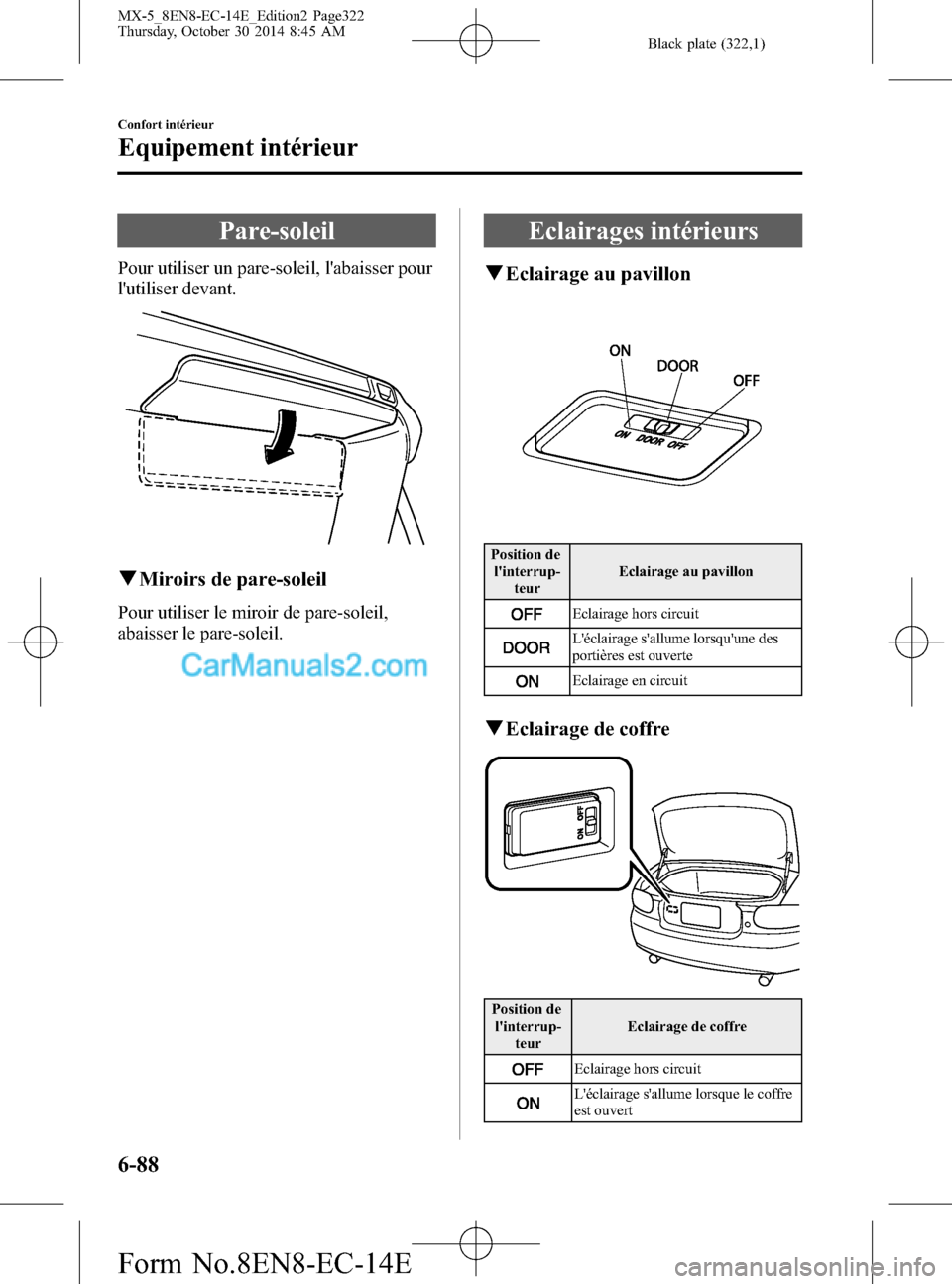 MX-5_8EN8-EC-14E_Edition2 Page322
Thursday, October 30 2014 8:45 AM

Black plate (322,1)

Confort intérieur

Equipement intérieur

Pare-soleil

Pour utiliser un pare-soleil, l'abaisser pour l'utiliser devant.

▼Miroirs de pare-soleil

Pour utiliser le miroir de pare-soleil, abaisser le pare-soleil.

CarManuals2.com

Eclairages intérieurs

▼Eclairage au pavillon

ON
DOOR
OFF
ON DOOR OFF

| Position de l'interrupteur | Eclairage au pavillon |
|---|---|
| OFF | Eclairage hors circuit |
| DOOR | L'éclairage s'allume lorsqu'une des portières est ouverte |
| ON | Eclairage en circuit |

▼Eclairage de coffre

ON OFF

| Position de l'interrupteur | Eclairage de coffre |
|---|---|
| OFF | Eclairage hors circuit |
| ON | L'éclairage s'allume lorsque le coffre est ouvert |

6-88

Form No.8EN8-EC-14E

carmanualsonline.info