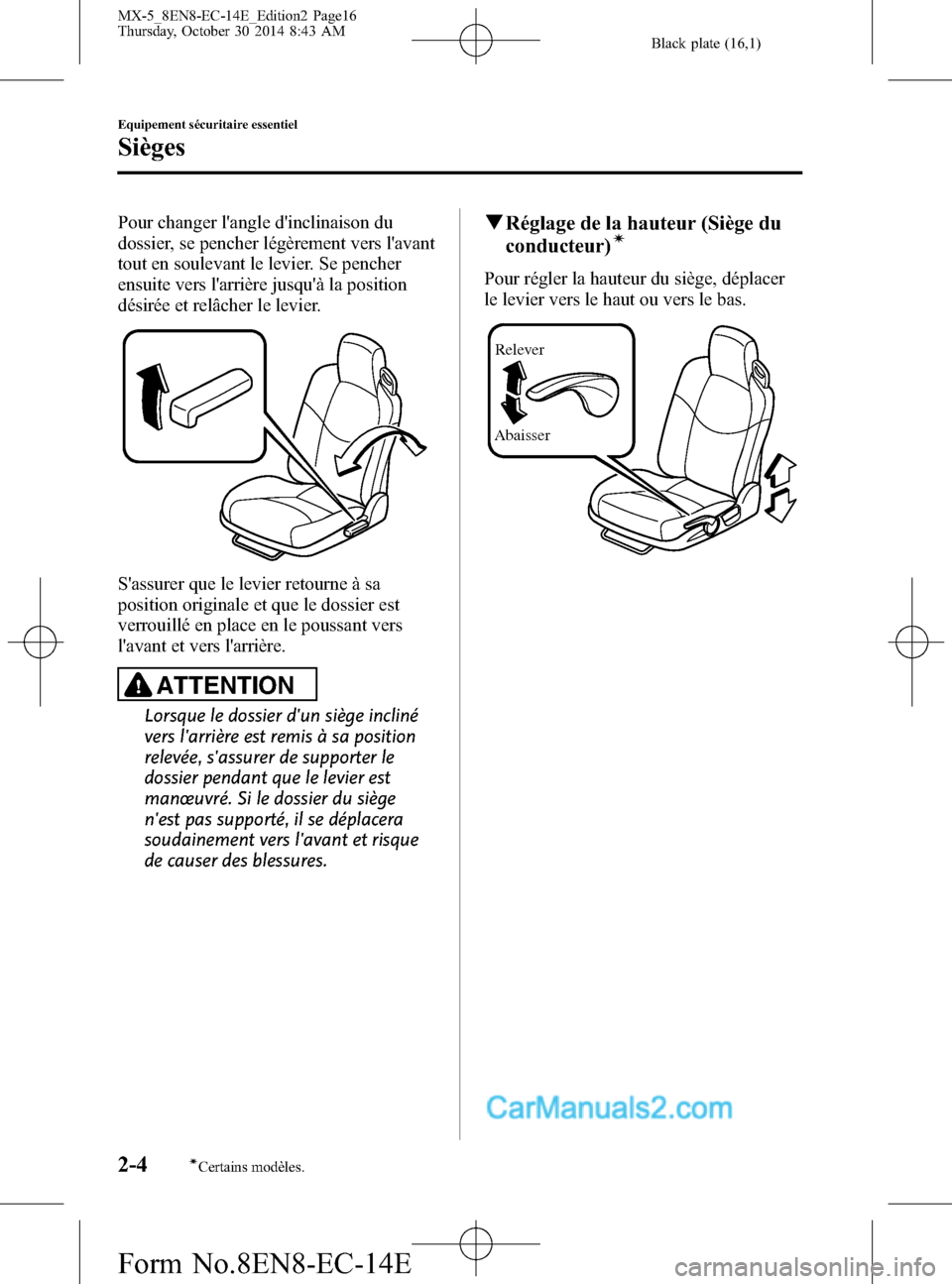 MX-5_8EN8-EC-14E_Edition2 Page16
Thursday, October 30 2014 8:43 AM

Black plate (16,1)

Equipement sécuritaire essentiel

Sièges

Pour changer l'angle d'inclinaison du dossier, se pencher légèrement vers l'avant tout en soulevant le levier. Se pencher ensuite vers l'arrière jusqu'à la position désirée et relâcher le levier.

S'assurer que le levier retourne à sa position originale et que le dossier est verrouillé en place en le poussant vers l'avant et vers l'arrière.

ATTENTION

Lorsque le dossier d'un siège incliné vers l'arrière est remis à sa position relevée, s'assurer de supporter le dossier pendant que le levier est manœuvré. Si le dossier du siège n'est pas supporté, il se déplacera soudainement vers l'avant et risque de causer des blessures.

▼Réglage de la hauteur (Siège du conducteur)$^{*}$

Pour régler la hauteur du siège, déplacer le levier vers le haut ou vers le bas.

Relever

Abaisser

CarManuals2.com

2-4 $^{*}$Certains modèles.

Form No.8EN8-EC-14E

carmanualsonline.info