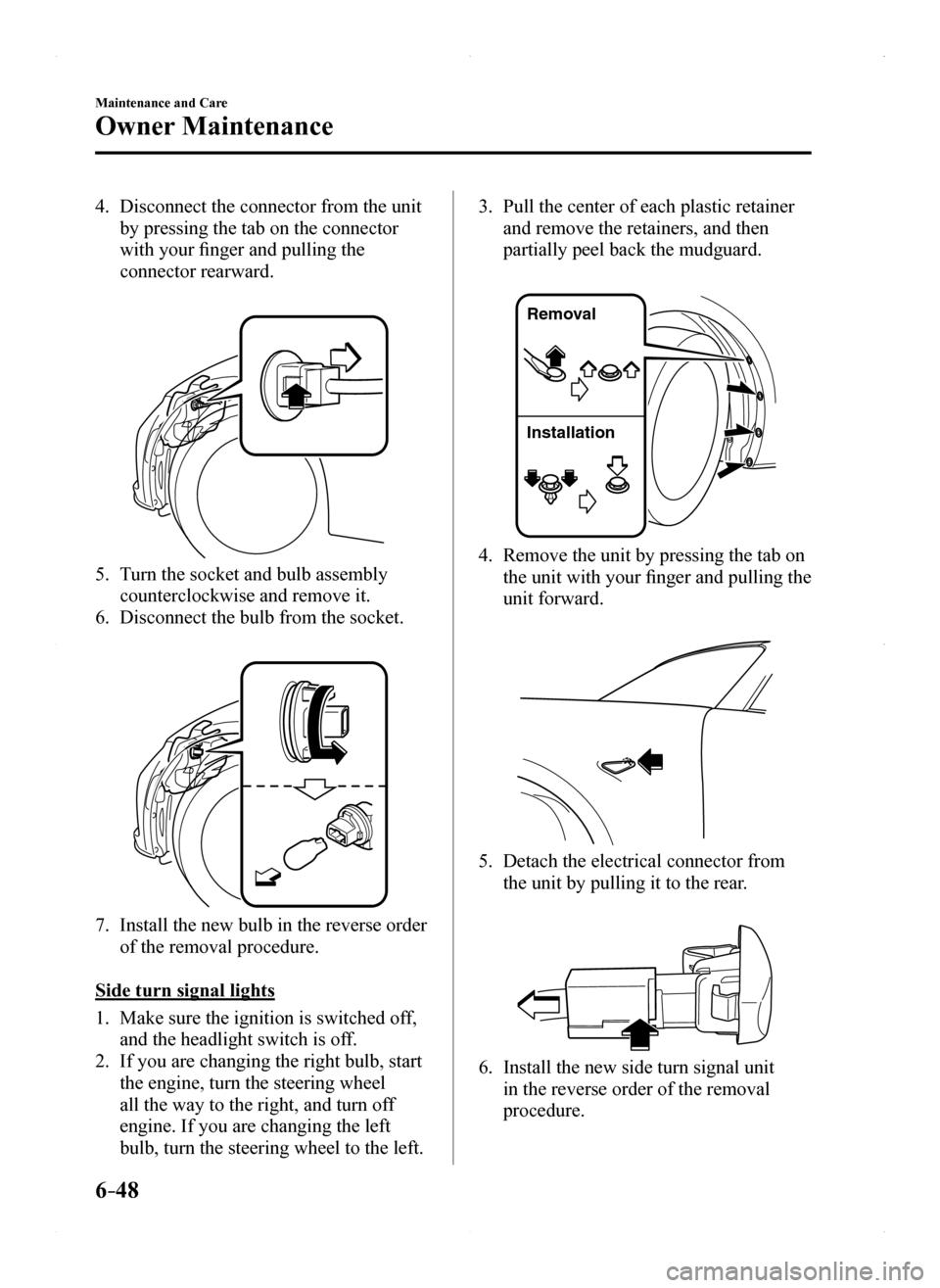 Maintenance and Care

Owner Maintenance

4. Disconnect the connector from the unit by pressing the tab on the connector with your finger and pulling the connector rearward.

5. Turn the socket and bulb assembly counterclockwise and remove it.
6. Disconnect the bulb from the socket.

7. Install the new bulb in the reverse order of the removal procedure.

Side turn signal lights

1. Make sure the ignition is switched off, and the headlight switch is off.
2. If you are changing the right bulb, start the engine, turn the steering wheel all the way to the right, and turn off engine. If you are changing the left bulb, turn the steering wheel to the left.

3. Pull the center of each plastic retainer and remove the retainers, and then partially peel back the mudguard.

Removal

Installation

4. Remove the unit by pressing the tab on the unit with your finger and pulling the unit forward.

5. Detach the electrical connector from the unit by pulling it to the rear.

6. Install the new side turn signal unit in the reverse order of the removal procedure.

6-48

carmanualsonline.info