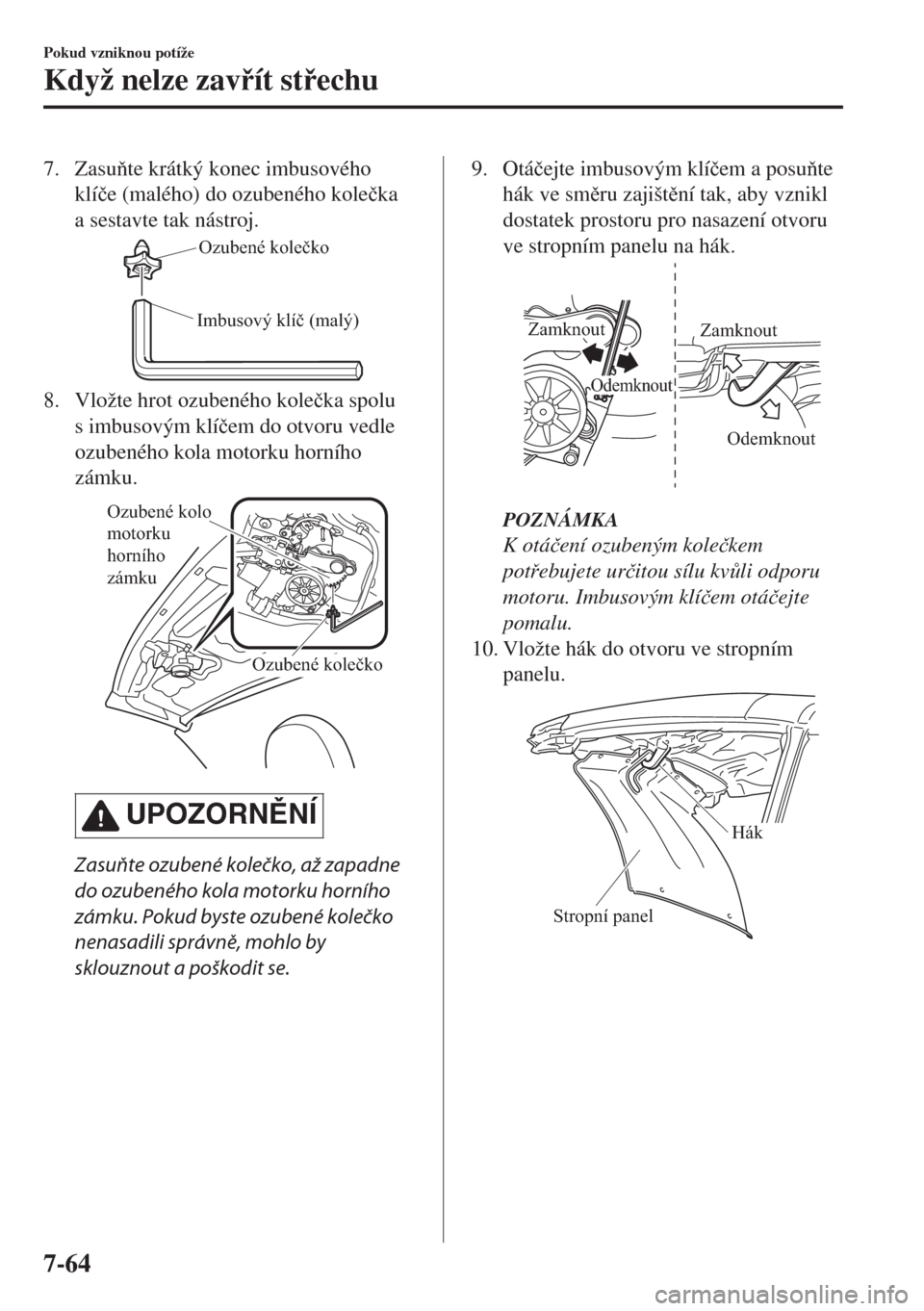 Pokud vzniknou potíže

Když nelze zavřít střechu

7. Zasuňte krátký konec imbusového klíče (malého) do ozubeného kolečka a sestavte tak nástroj.

Ozubené kolečko

Imbusový klíč (malý)

8. Vložte hrot ozubeného kolečka spolu s imbusovým klíčem do otvoru vedle ozubeného kola motorku horního zámku.

Ozubené kolo motorku horního zámku

Ozubené kolečko

UPOZORNĚNÍ

Zasuňte ozubené kolečko, až zapadne do ozubeného kola motorku horního zámku. Pokud byste ozubené kolečko nenasadili správně, mohlo by sklouznout a poškodit se.

9. Otáčejte imbusovým klíčem a posuňte hák ve směru zajištění tak, aby vznikl dostatek prostoru pro nasazení otvoru ve stropním panelu na hák.

Zamknout

Odemknout

Zamknout

Odemknout

POZNÁMKA
K otáčení ozubeným kolečkem potřebujete určitou sílu kvůli odporu motoru. Imbusovým klíčem otáčejte pomalu.

10. Vložte hák do otvoru ve stropním panelu.

Hák

Stropní panel

7-64

carmanualsonline.info