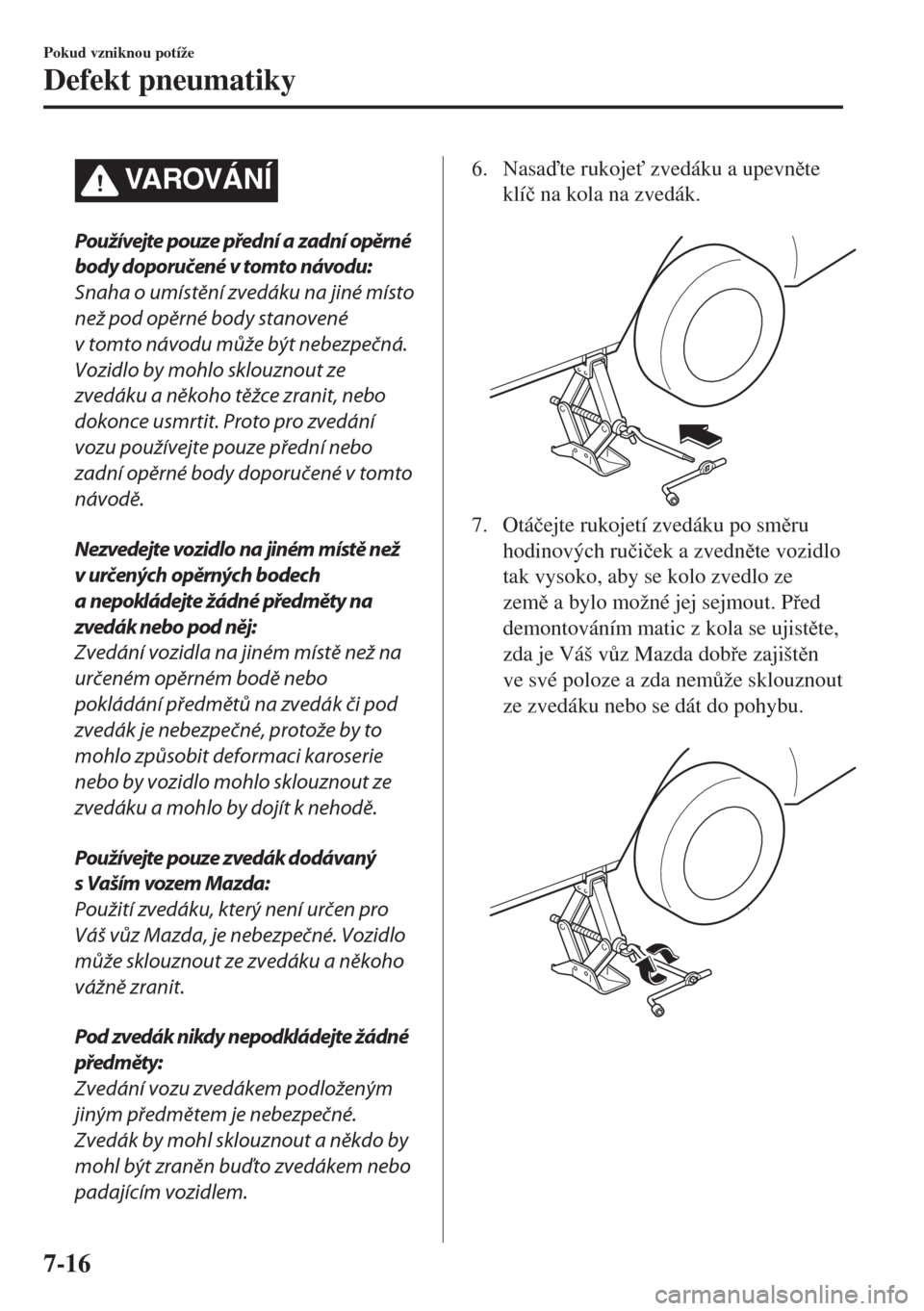 Pokud vzniknou potíže

Defekt pneumatiky

VAROVÁNÍ

Používejte pouze přední a zadní opěrné body doporučené v tomto návodu:
Snaha o umístění zvedáku na jiné místo než pod opěrné body stanovené v tomto návodu může být nebezpečná. Vozidlo by mohlo sklouznout ze zvedáku a někoho těžce zranit, nebo dokonce usmrtit. Proto pro zvedání vozu používejte pouze přední nebo zadní opěrné body doporučené v tomto návodě.

Nezvedejte vozidlo na jiném místě než v určených opěrných bodech a nepokládejte žádné předměty na zvedák nebo pod něj:
Zvedání vozidla na jiném místě než na určeném opěrném bodě nebo pokládání předmětů na zvedák či pod zvedák je nebezpečné, protože by to mohlo způsobit deformaci karoserie nebo by vozidlo mohlo sklouznout ze zvedáku a mohlo by dojít k nehodě.

Používejte pouze zvedák dodávaný s Vaším vozem Mazda:
Použití zvedáku, který není určen pro Váš vůz Mazda, je nebezpečné. Vozidlo může sklouznout ze zvedáku a někoho vážně zranit.

Pod zvedák nikdy nepodkládejte žádné předměty:
Zvedání vozu zvedákem podloženým jiným předmětem je nebezpečné. Zvedák by mohl sklouznout a někdo by mohl být zraněn buďto zvedákem nebo padajícím vozidlem.

6. Nasaďte rukojeť zvedáku a upevněte klíč na kola na zvedák.

7. Otáčejte rukojetí zvedáku po směru hodinových ručiček a zvedněte vozidlo tak vysoko, aby se kolo zvedlo ze země a bylo možné jej sejmout. Před demontováním matic z kola se ujistěte, zda je Váš vůz Mazda dobře zajištěn ve své poloze a zda nemůže sklouznout ze zvedáku nebo se dát do pohybu.

7-16

carmanualsonline.info