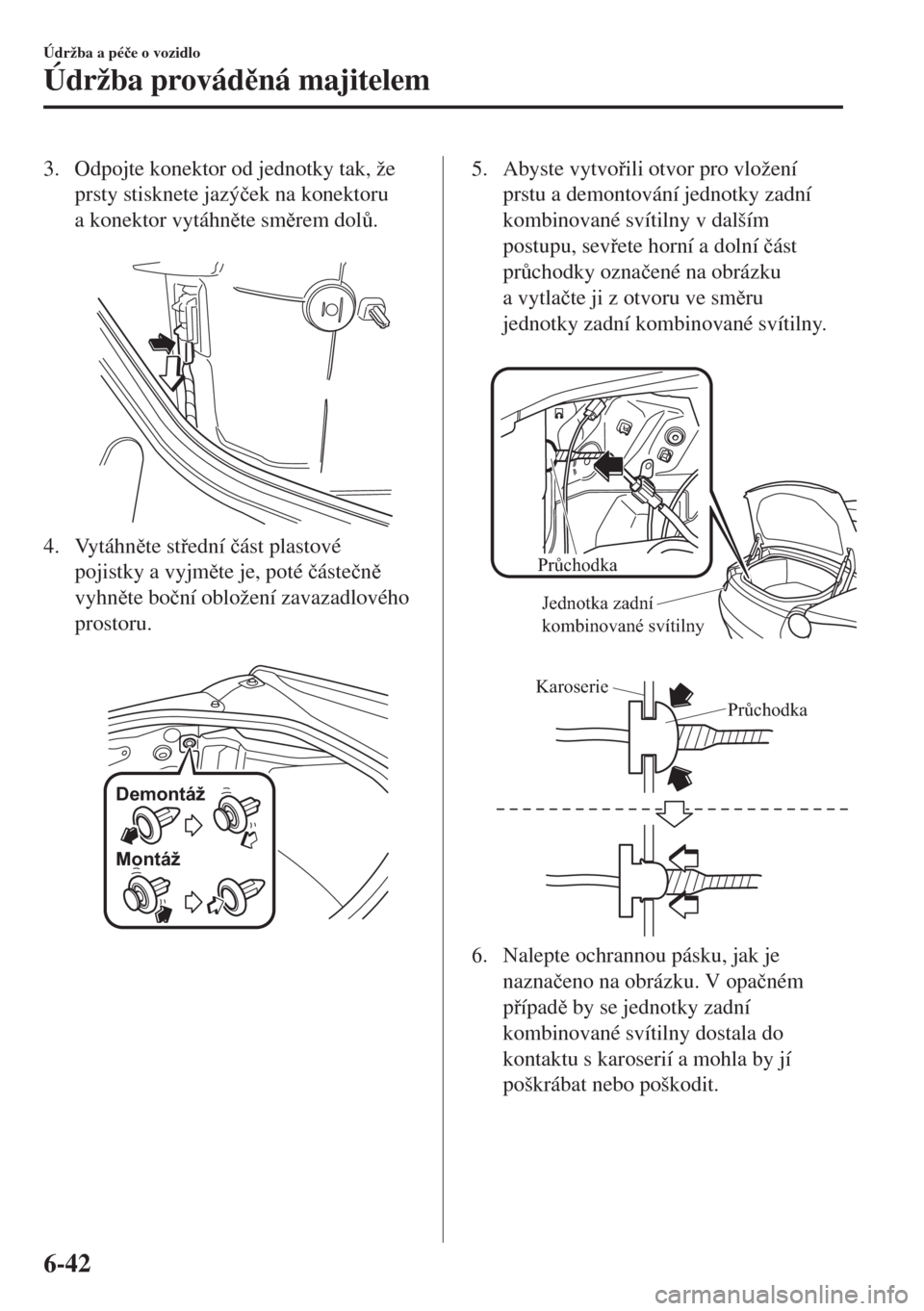 Údržba a péče o vozidlo

Údržba prováděná majitelem

3. Odpojte konektor od jednotky tak, že prsty stisknete jazýček na konektoru a konektor vytáhněte směrem dolů.

4. Vytáhněte střední část plastové pojistky a vyjměte je, poté částečně vyhněte boční obložení zavazadlového prostoru.

Demontáž

Montáž

5. Abyste vytvořili otvor pro vložení prstu a demontování jednotky zadní kombinované svítilny v dalším postupu, sevřete horní a dolní část průchodky označené na obrázku a vytlačte ji z otvoru ve směru jednotky zadní kombinované svítilny.

Průchodka

Jednotka zadní kombinované svítilny

Karoserie

Průchodka

6. Nalepte ochrannou pásku, jak je naznačeno na obrázku. V opačném případě by se jednotky zadní kombinované svítilny dostala do kontaktu s karoserií a mohla by jí poškrábat nebo poškodit.

6-42

carmanualsonline.info