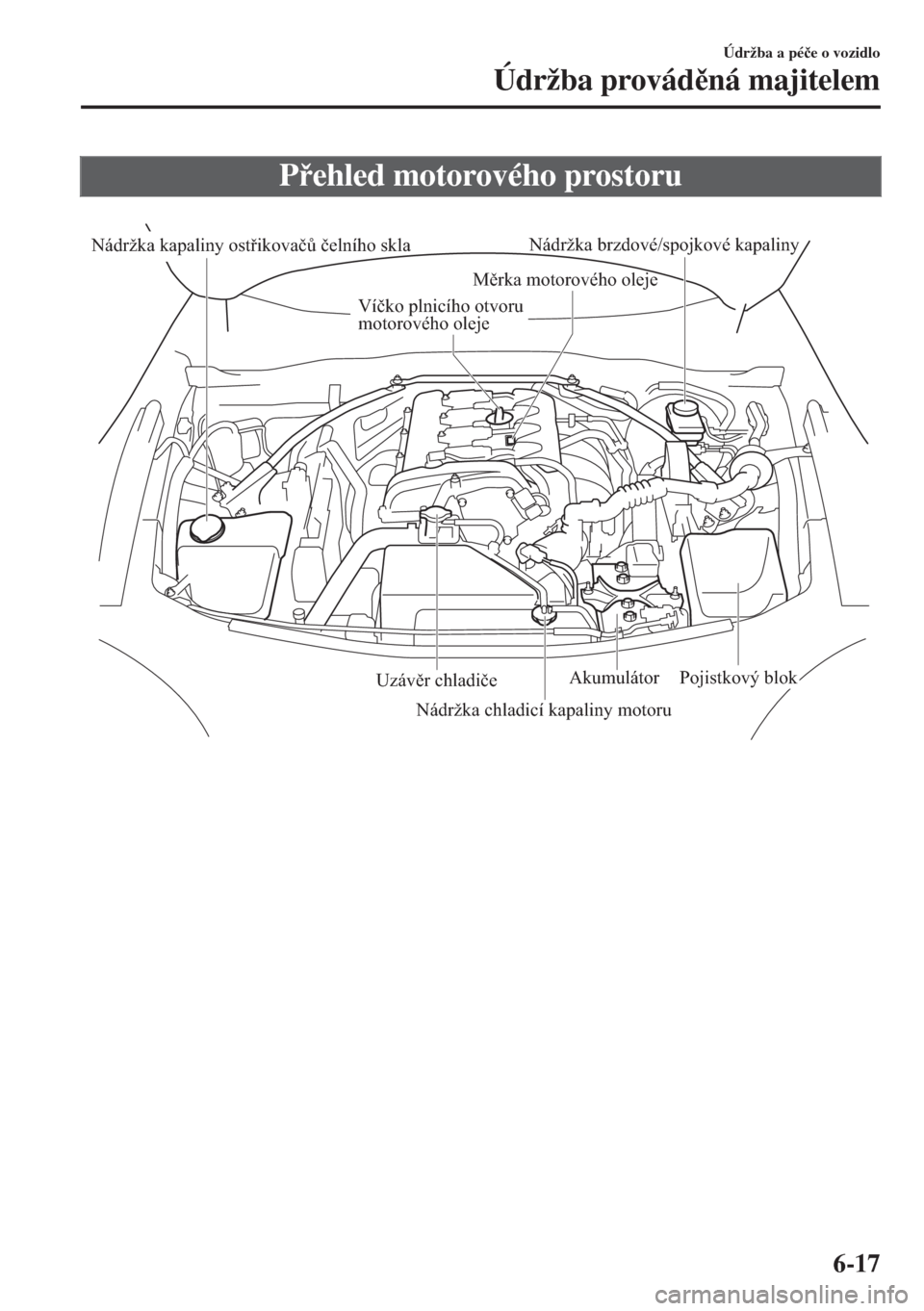 Údržba a péče o vozidlo
Údržba prováděná majitelem

Přehled motorového prostoru

Nádržka kapaliny ostřikovačů čelního skla
Nádržka brzdové/spojkové kapaliny
Měrka motorového oleje
Víčko plnicího otvoru motorového oleje

Uzávěr chladiče
Akumulátor
Pojistkový blok
Nádržka chladicí kapaliny motoru

6-17

carmanualsonline.info