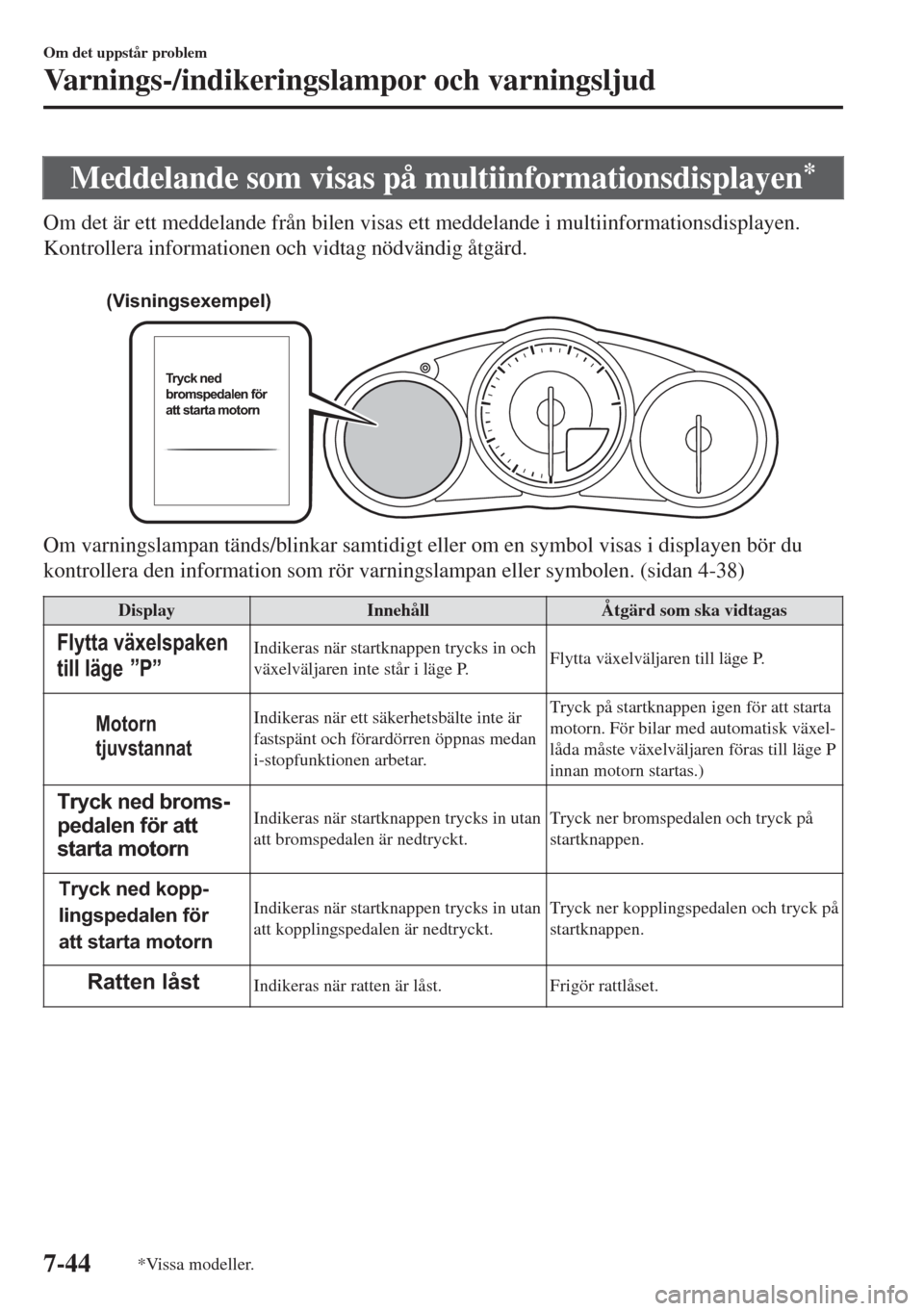 Om det uppstår problem

Varnings-/indikeringslampor och varningsljud

Meddelande som visas på multiinformationsdisplayen*

Om det är ett meddelande från bilen visas ett meddelande i multiinformationsdisplayen. Kontrollera informationen och vidtag nödvändig åtgärd.

(Visningsexempel)

Tryck ned bromspedalen för att starta motorn

Om varningslampan tänds/blinkar samtidigt eller om en symbol visas i displayen bör du kontrollera den information som rör varningslampan eller symbolen. (sidan 4-38)

| Display | Innehåll | Åtgärd som ska vidtagas |
|---|---|---|
| Flytta växelspaken till läge ”P” | Indikeras när startknappen trycks in och växelväljaren inte står i läge P. | Flytta växelväljaren till läge P. |
| Motorn tjuvstannat | Indikeras när ett säkerhetsbälte inte är fastspänt och förardörren öppnas medan i-stopfunktionen arbetar. | Tryck på startknappen igen för att starta motorn. För bilar med automatisk växellåda måste växelväljaren föras till läge P innan motorn startas.) |
| Tryck ned bromspedalen för att starta motorn | Indikeras när startknappen trycks in utan att bromspedalen är nedtryckt. | Tryck ner bromspedalen och tryck på startknappen. |
| Tryck ned kopplingspedalen för att starta motorn | Indikeras när startknappen trycks in utan att kopplingspedalen är nedtryckt. | Tryck ner kopplingspedalen och tryck på startknappen. |
| Ratten låst | Indikeras när ratten är låst. | Frigör rattlåset. |

7-44 *Vissa modeller.

carmanualsonline.info