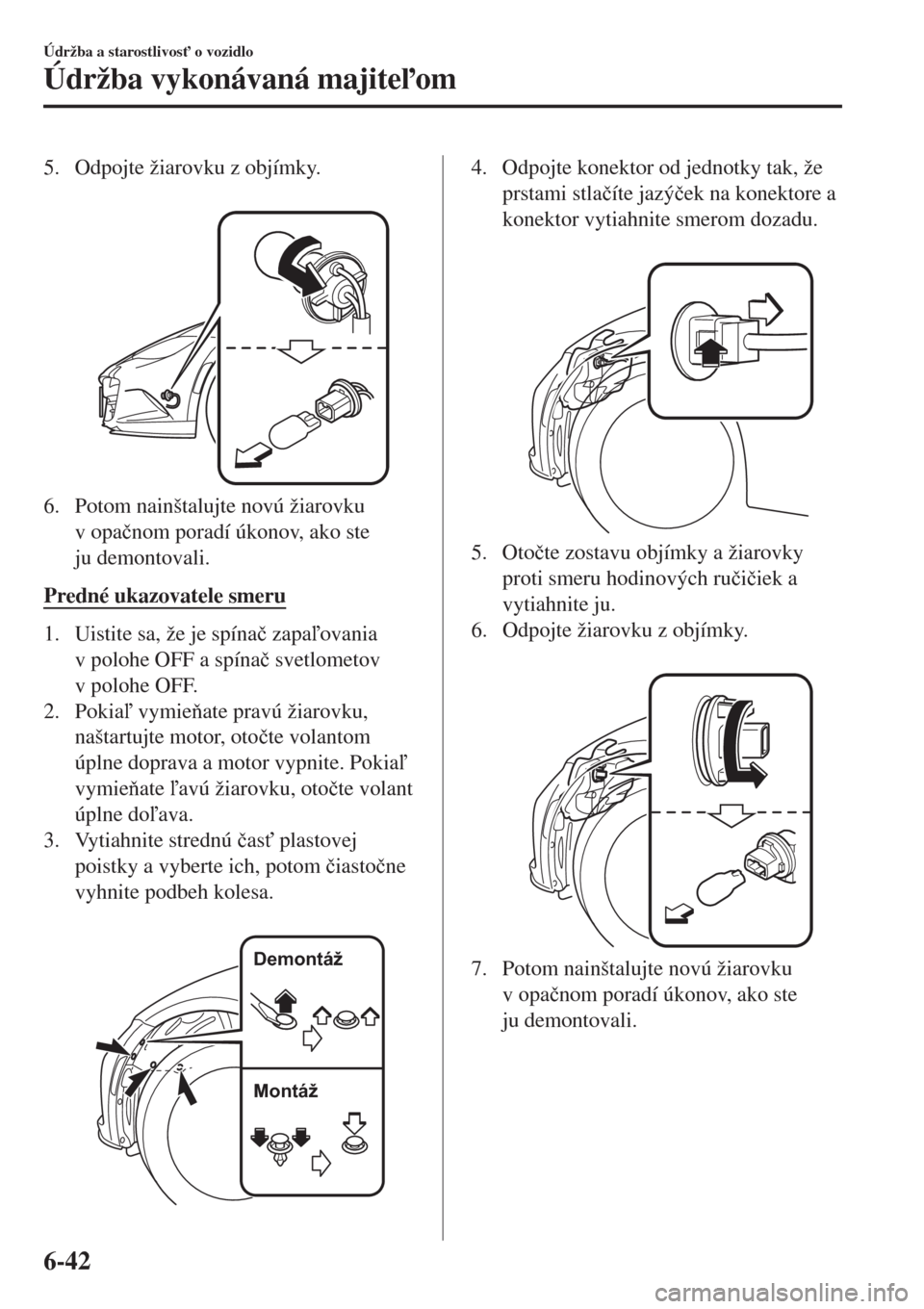 Údržba a starostlivosť o vozidlo

Údržba vykonávaná majiteľom

5. Odpojte žiarovku z objímky.

6. Potom nainštalujte novú žiarovku v opačnom poradí úkonov, ako ste ju demontovali.

Predné ukazovatele smeru

1. Uistite sa, že je spínač zapaľovania v polohe OFF a spínač svetlometov v polohe OFF.
2. Pokiaľ vymieňate pravú žiarovku, naštartujte motor, otočte volantom úplne doprava a motor vypnite. Pokiaľ vymieňate ľavú žiarovku, otočte volant úplne doľava.
3. Vytiahnite strednú časť plastovej poistky a vyberte ich, potom čiastočne vyhnite podbeh kolesa.

Demontáž

Montáž

4. Odpojte konektor od jednotky tak, že prstami stlačíte jazýček na konektore a konektor vytiahnite smerom dozadu.

5. Otočte zostavu objímky a žiarovky proti smeru hodinových ručičiek a vytiahnite ju.
6. Odpojte žiarovku z objímky.

7. Potom nainštalujte novú žiarovku v opačnom poradí úkonov, ako ste ju demontovali.

6-42

carmanualsonline.info