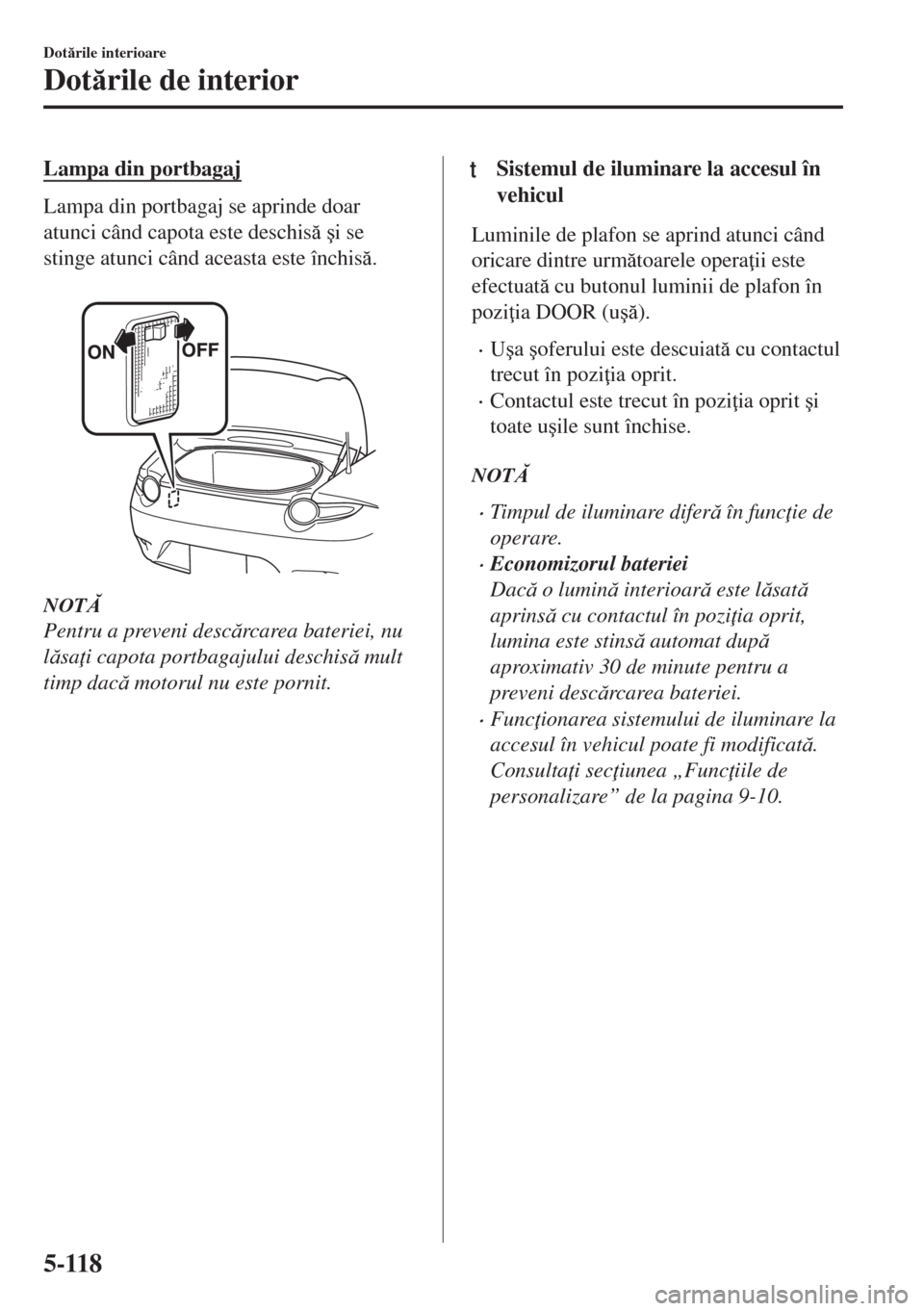 Dotările interioare

Dotările de interior

Lampa din portbagaj

Lampa din portbagaj se aprinde doar atunci când capota este deschisă şi se stinge atunci când aceasta este închisă.

ON OFF

NOTĂ
Pentru a preveni descărcarea bateriei, nu lăsaţi capota portbagajului deschisă mult timp dacă motorul nu este pornit.

t Sistemul de iluminare la accesul în vehicul

Luminile de plafon se aprind atunci când oricare dintre următoarele operaţii este efectuată cu butonul luminii de plafon în poziţia DOOR (uşă).

· Uşa şoferului este descuiată cu contactul trecut în poziţia oprit.
· Contactul este trecut în poziţia oprit şi toate uşile sunt închise.

NOTĂ

· Timpul de iluminare diferă în funcţie de operare.
· Economizorul bateriei
Dacă o lumină interioară este lăsată aprinsă cu contactul în poziţia oprit, lumina este stinsă automat după aproximativ 30 de minute pentru a preveni descărcarea bateriei.
· Funcţionarea sistemului de iluminare la accesul în vehicul poate fi modificată. Consultaţi secţiunea „Funcţiile de personalizare” de la pagina 9-10.

5-118

carmanualsonline.info