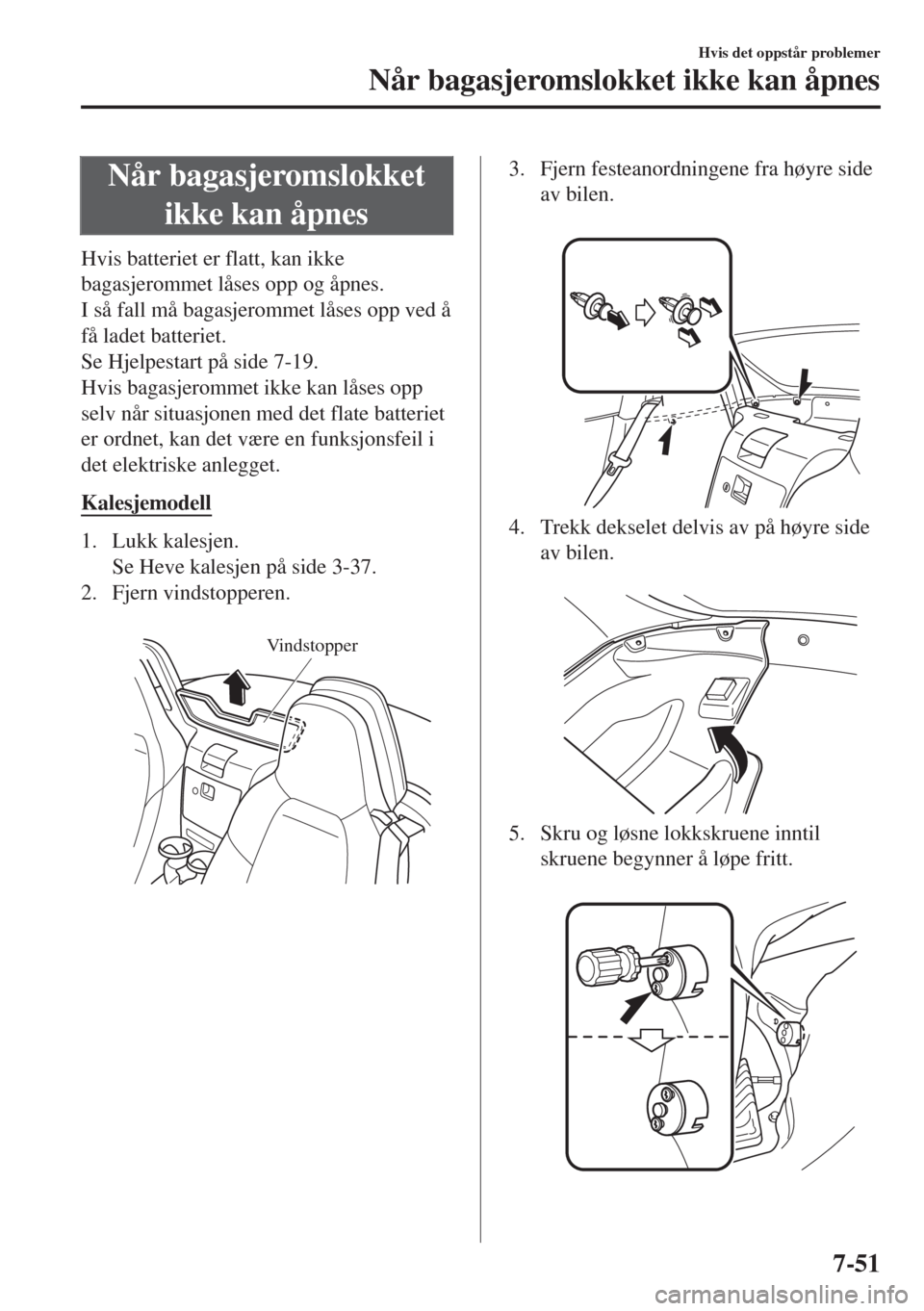 Hvis det oppstår problemer

Når bagasjeromslokket ikke kan åpnes

Når bagasjeromslokket ikke kan åpnes

Hvis batteriet er flatt, kan ikke bagasjerommet låses opp og åpnes.
I så fall må bagasjerommet låses opp ved å få ladet batteriet.
Se Hjelpestart på side 7-19.
Hvis bagasjerommet ikke kan låses opp selv når situasjonen med det flate batteriet er ordnet, kan det være en funksjonsfeil i det elektriske anlegget.

Kalesjemodell

1. Lukk kalesjen.
Se Heve kalesjen på side 3-37.
2. Fjern vindstopperen.

Vindstopper

3. Fjern festeanordningene fra høyre side av bilen.

4. Trekk dekselet delvis av på høyre side av bilen.

5. Skru og løsne lokkskruene inntil skruene begynner å løpe fritt.

7-51

carmanualsonline.info