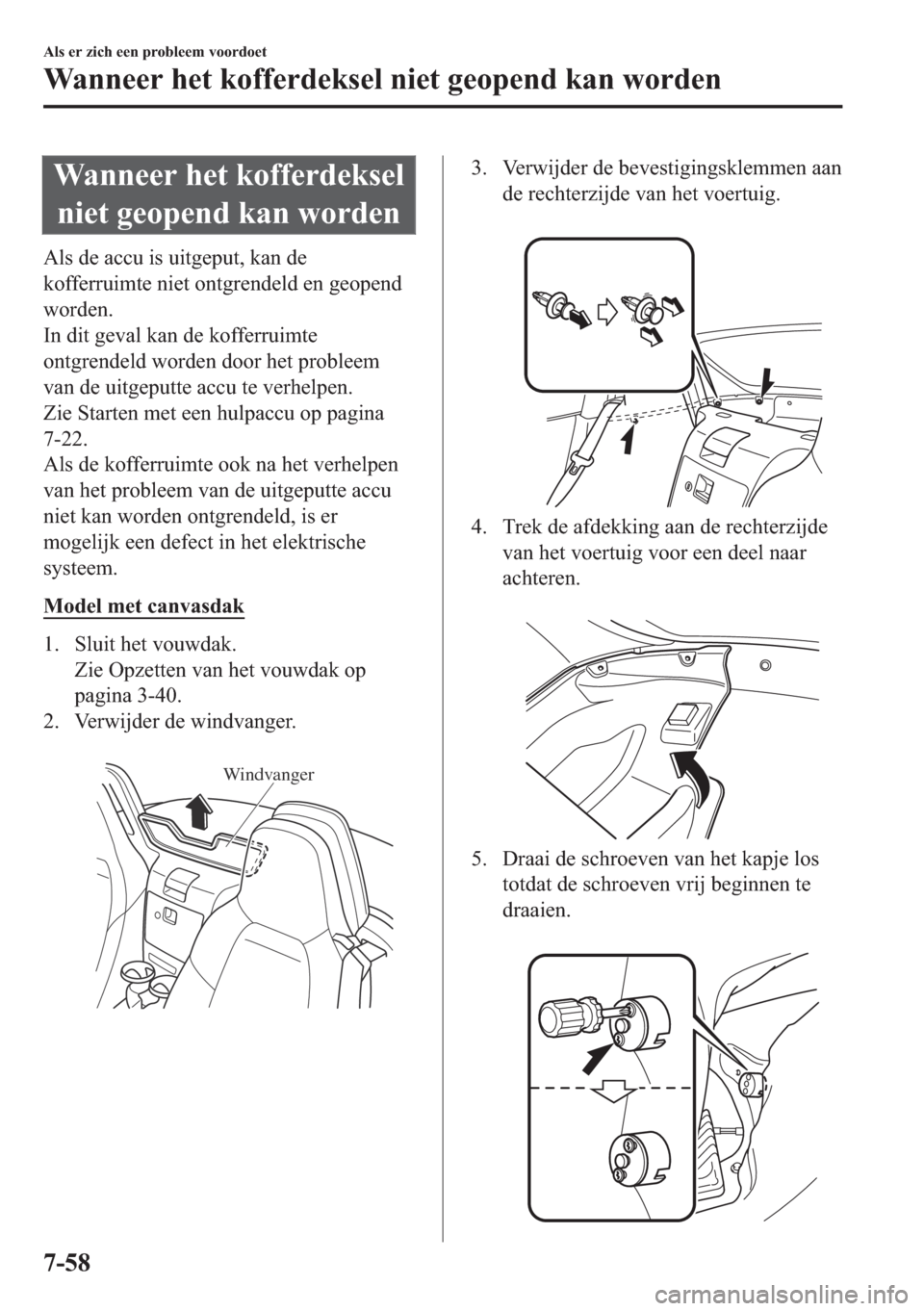 Als er zich een probleem voordoet

Wanneer het kofferdeksel niet geopend kan worden

Wanneer het kofferdeksel niet geopend kan worden

Als de accu is uitgeput, kan de kofferruimte niet ontgrendeld en geopend worden.
In dit geval kan de kofferruimte ontgrendeld worden door het probleem van de uitgeputte accu te verhelpen.
Zie Starten met een hulpaccu op pagina 7-22.
Als de kofferruimte ook na het verhelpen van het probleem van de uitgeputte accu niet kan worden ontgrendeld, is er mogelijk een defect in het elektrische systeem.

Model met canvasdak

1. Sluit het vouwdak.
Zie Opzetten van het vouwdak op pagina 3-40.
2. Verwijder de windvanger.

Windvanger

3. Verwijder de bevestigingsklemmen aan de rechterzijde van het voertuig.

4. Trek de afdekking aan de rechterzijde van het voertuig voor een deel naar achteren.

5. Draai de schroeven van het kapje los totdat de schroeven vrij beginnen te draaien.

7-58

carmanualsonline.info