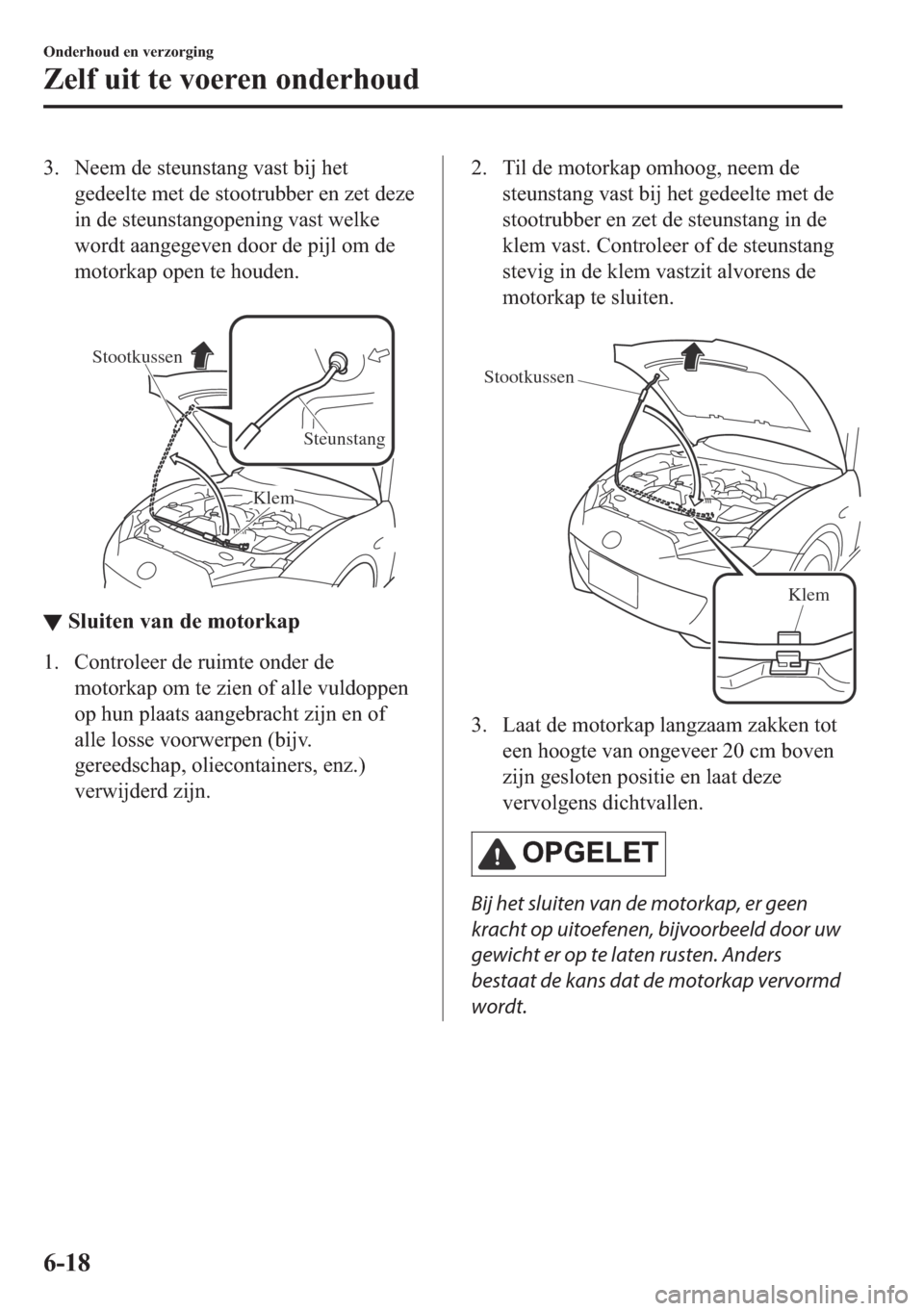 Onderhoud en verzorging

Zelf uit te voeren onderhoud

3. Neem de steunstang vast bij het gedeelte met de stootrubber en zet deze in de steunstangopening vast welke wordt aangegeven door de pijl om de motorkap open te houden.

Stootkussen

Steunstang

Klem

▼ Sluiten van de motorkap

1. Controleer de ruimte onder de motorkap om te zien of alle vuldoppen op hun plaats aangebracht zijn en of alle losse voorwerpen (bijv. gereedschap, oliecontainers, enz.) verwijderd zijn.

2. Til de motorkap omhoog, neem de steunstang vast bij het gedeelte met de stootrubber en zet de steunstang in de klem vast. Controleer of de steunstang stevig in de klem vastzit alvorens de motorkap te sluiten.

Stootkussen

Klem

3. Laat de motorkap langzaam zakken tot een hoogte van ongeveer 20 cm boven zijn gesloten positie en laat deze vervolgens dichtvallen.

OPGELET

Bij het sluiten van de motorkap, er geen kracht op uitoefenen, bijvoorbeeld door uw gewicht er op te laten rusten. Anders bestaat de kans dat de motorkap vervormd wordt.

6-18

carmanualsonline.info