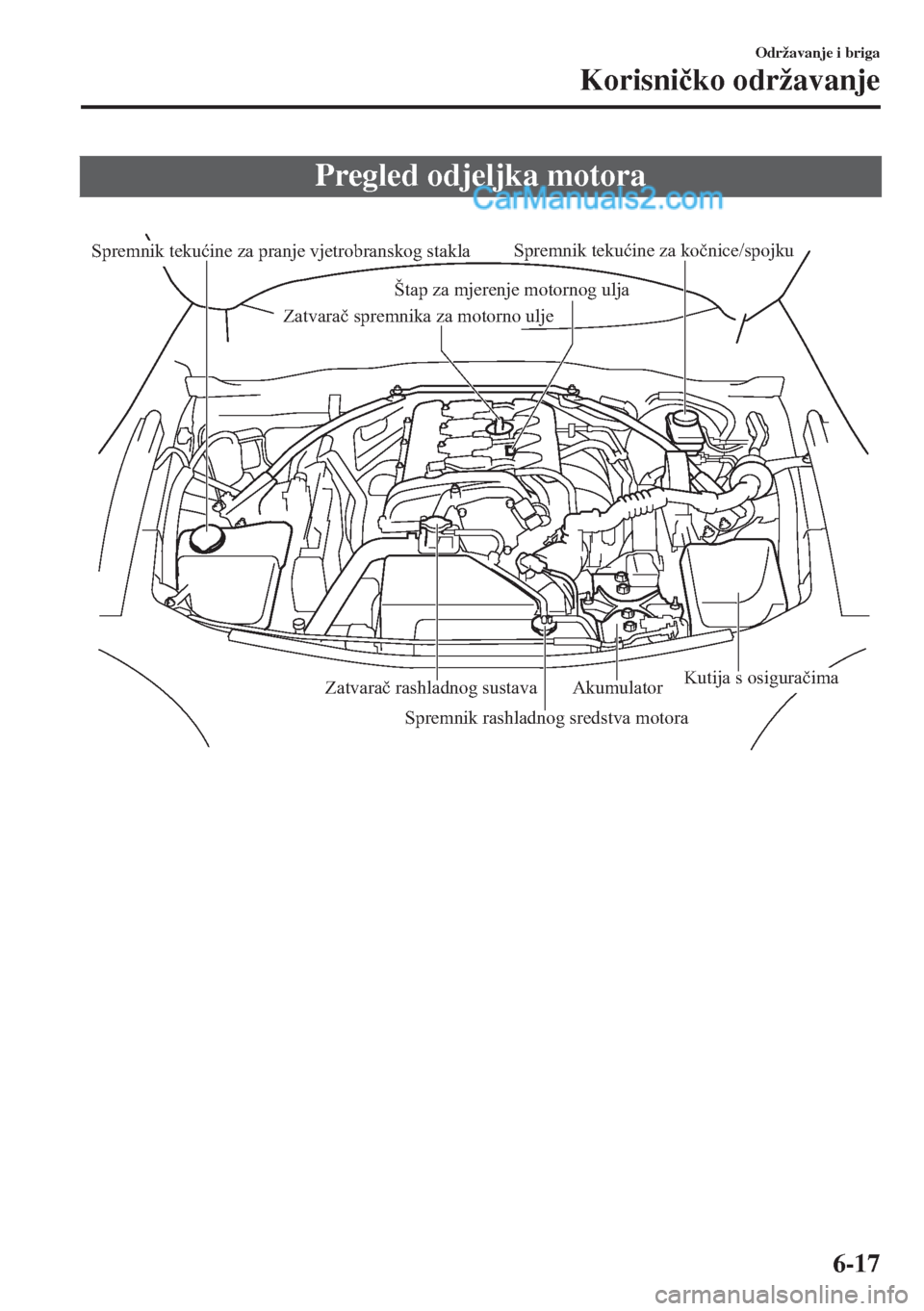 Održavanje i briga

Korisničko održavanje

Pregled odjeljka motora

CarManuals2.com

Spremnik tekućine za pranje vjetrobranskog stakla

Spremnik tekućine za kočnice/spojku

Štap za mjerenje motornog ulja

Zatvarač spremnika za motorno ulje

Zatvarač rashladnog sustava

Akumulator

Kutija s osiguračima

Spremnik rashladnog sredstva motora

6-17

carmanualsonline.info