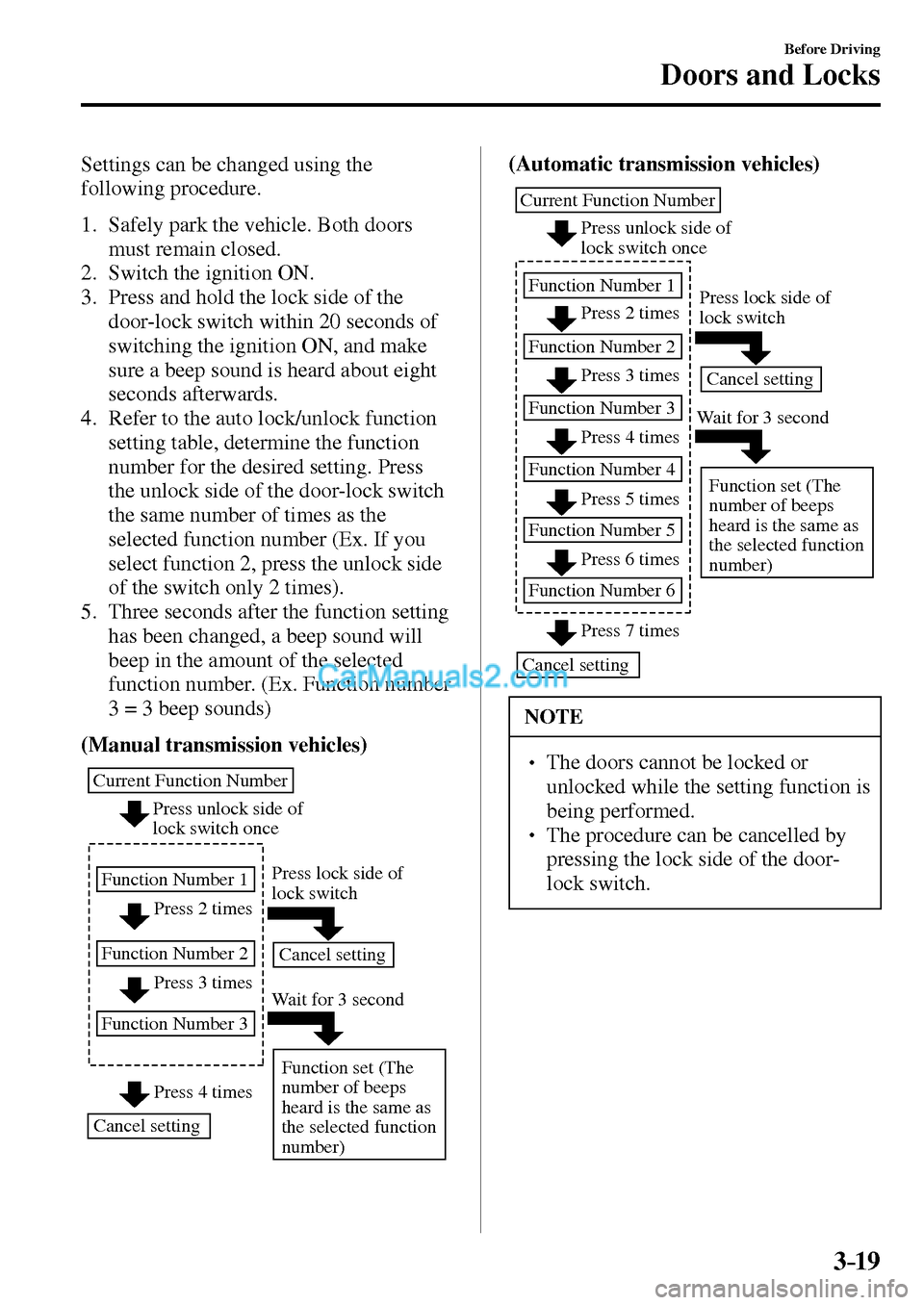 Before Driving
Doors and Locks

Settings can be changed using the following procedure.

1. Safely park the vehicle. Both doors must remain closed.
2. Switch the ignition ON.
3. Press and hold the lock side of the door-lock switch within 20 seconds of switching the ignition ON, and make sure a beep sound is heard about eight seconds afterwards.
4. Refer to the auto lock/unlock function setting table, determine the function number for the desired setting. Press the unlock side of the door-lock switch the same number of times as the selected function number (Ex. If you select function 2, press the unlock side of the switch only 2 times).
5. Three seconds after the function setting has been changed, a beep sound will beep in the amount of the selected function number. (Ex. Function number 3 = 3 beep sounds)

CarManuals2.com

(Manual transmission vehicles)

Current Function Number
Press unlock side of lock switch once
Function Number 1
Press 2 times
Function Number 2
Press 3 times
Function Number 3
Press 4 times
Cancel setting
Press lock side of lock switch
Cancel setting
Wait for 3 second
Function set (The number of beeps heard is the same as the selected function number)

(Automatic transmission vehicles)

Current Function Number
Press unlock side of lock switch once
Function Number 1
Press 2 times
Function Number 2
Press 3 times
Function Number 3
Press 4 times
Function Number 4
Press 5 times
Function Number 5
Press 6 times
Function Number 6
Press 7 times
Cancel setting
Press lock side of lock switch
Cancel setting
Wait for 3 second
Function set (The number of beeps heard is the same as the selected function number)

NOTE

• The doors cannot be locked or unlocked while the setting function is being performed.
• The procedure can be cancelled by pressing the lock side of the door-lock switch.

3-19

carmanualsonline.info