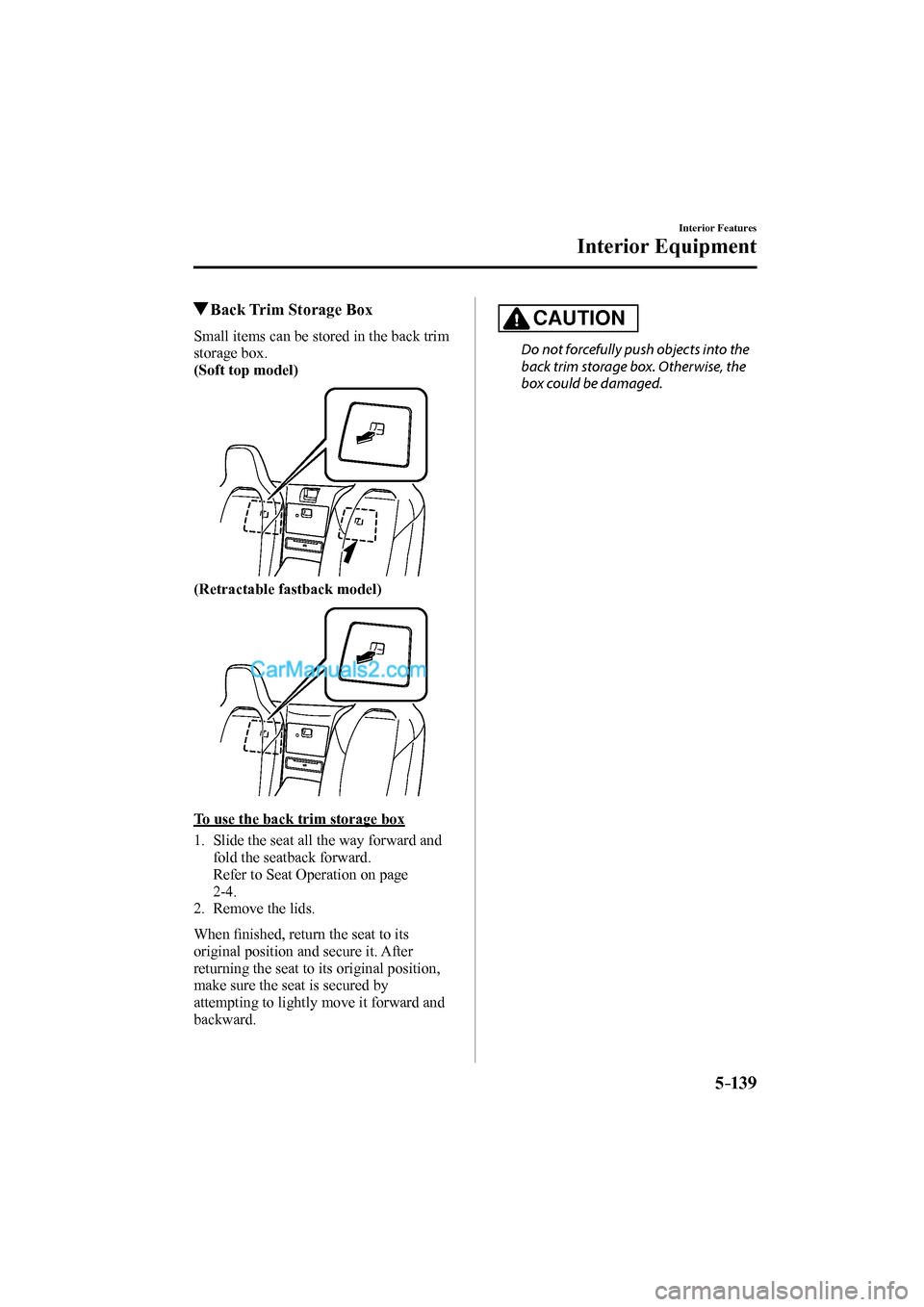 Interior Features

Interior Equipment

▼Back Trim Storage Box

Small items can be stored in the back trim storage box.
(Soft top model)

(Retractable fastback model)

CarManuals2.com

To use the back trim storage box

1. Slide the seat all the way forward and fold the seatback forward.
Refer to Seat Operation on page 2-4.
2. Remove the lids.

When finished, return the seat to its original position and secure it. After returning the seat to its original position, make sure the seat is secured by attempting to lightly move it forward and backward.

CAUTION

Do not forcefully push objects into the back trim storage box. Otherwise, the box could be damaged.

5-139

carmanualsonline.info