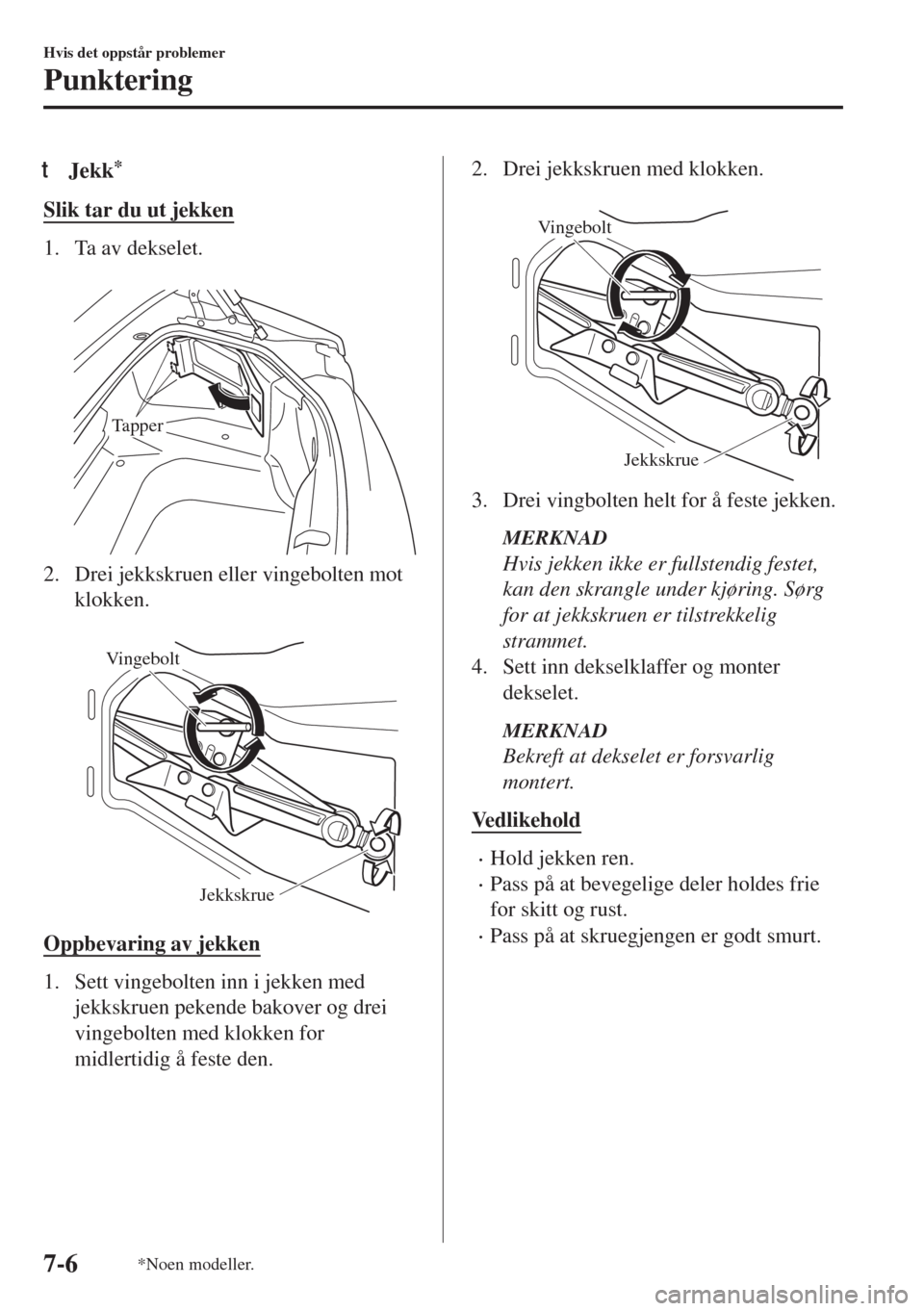 Hvis det oppstår problemer

Punktering

t Jekk*

Slik tar du ut jekken

1. Ta av dekselet.

Tapper

2. Drei jekkskruen eller vingebolten mot klokken.

Vingebolt

Jekkskrue

Oppbevaring av jekken

1. Sett vingebolten inn i jekken med jekkskruen pekende bakover og drei vingebolten med klokken for midlertidig å feste den.

2. Drei jekkskruen med klokken.

Vingebolt

Jekkskrue

3. Drei vingbolten helt for å feste jekken.

MERKNAD
Hvis jekken ikke er fullstendig festet, kan den skrangle under kjøring. Sørg for at jekkskruen er tilstrekkelig strammet.

4. Sett inn dekselklaffer og monter dekselet.

MERKNAD
Bekreft at dekselet er forsvarlig montert.

Vedlikehold

· Hold jekken ren.
· Pass på at bevegelige deler holdes frie for skitt og rust.
· Pass på at skruegjengen er godt smurt.

7-6

*Noen modeller.

carmanualsonline.info