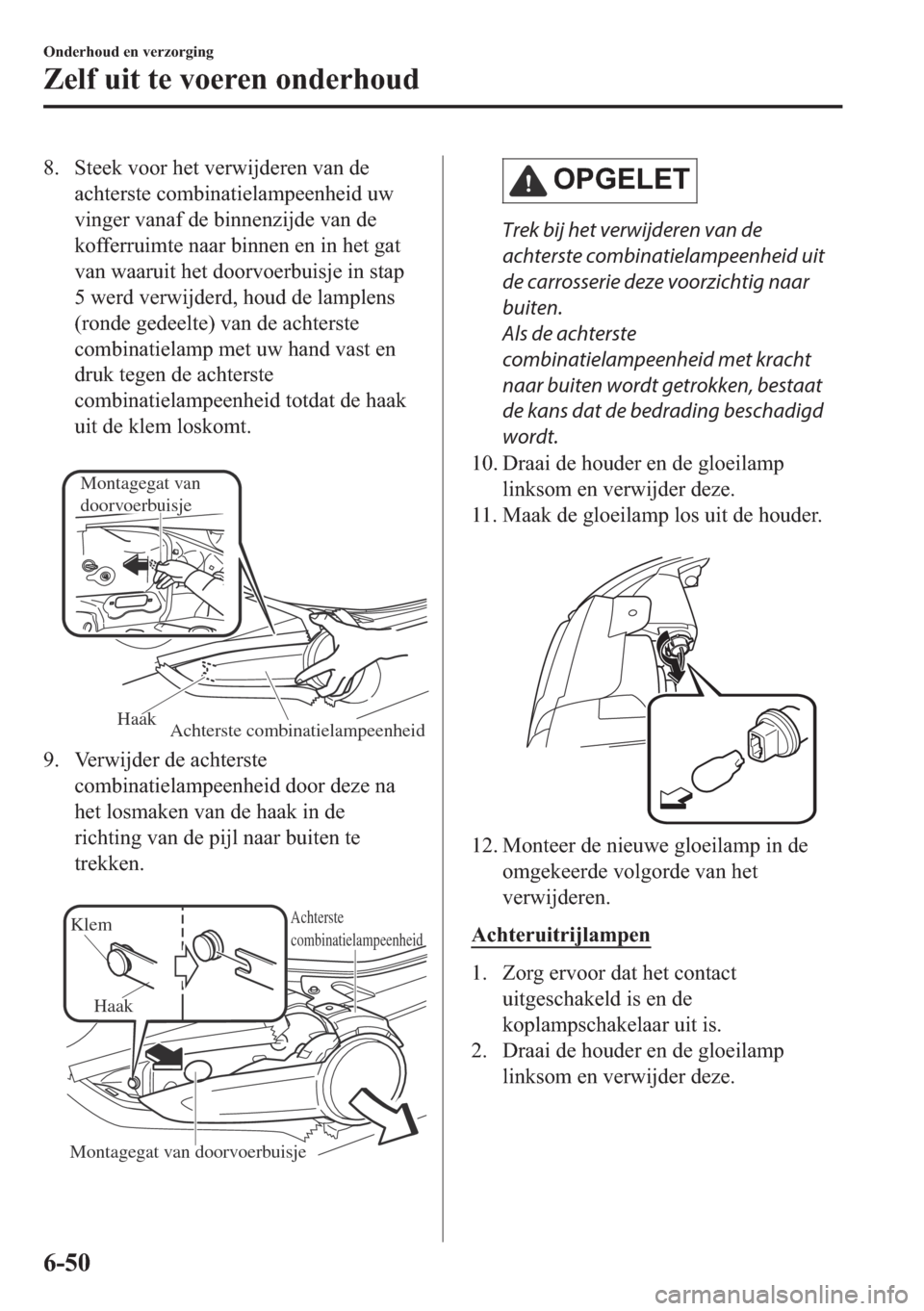 Onderhoud en verzorging

Zelf uit te voeren onderhoud

8. Steek voor het verwijderen van de achterste combinatielampeenheid uw vinger vanaf de binnenzijde van de kofferruimte naar binnen en in het gat van waaruit het doorvoerbuisje in stap 5 werd verwijderd, houd de lamplens (ronde gedeelte) van de achterste combinatielamp met uw hand vast en druk tegen de achterste combinatielampeenheid totdat de haak uit de klem loskomt.

Montagegat van doorvoerbuisje

Haak

Achterste combinatielampeenheid

9. Verwijder de achterste combinatielampeenheid door deze na het losmaken van de haak in de richting van de pijl naar buiten te trekken.

Klem

Haak

Achterste combinatielampeenheid

Montagegat van doorvoerbuisje

OPGELET

Trek bij het verwijderen van de achterste combinatielampeenheid uit de carrosserie deze voorzichtig naar buiten.
Als de achterste combinatielampeenheid met kracht naar buiten wordt getrokken, bestaat de kans dat de bedrading beschadigd wordt.

10. Draai de houder en de gloeilamp linksom en verwijder deze.
11. Maak de gloeilamp los uit de houder.

12. Monteer de nieuwe gloeilamp in de omgekeerde volgorde van het verwijderen.

Achteruitrijlampen

1. Zorg ervoor dat het contact uitgeschakeld is en de koplampschakelaar uit is.
2. Draai de houder en de gloeilamp linksom en verwijder deze.

6-50

carmanualsonline.info