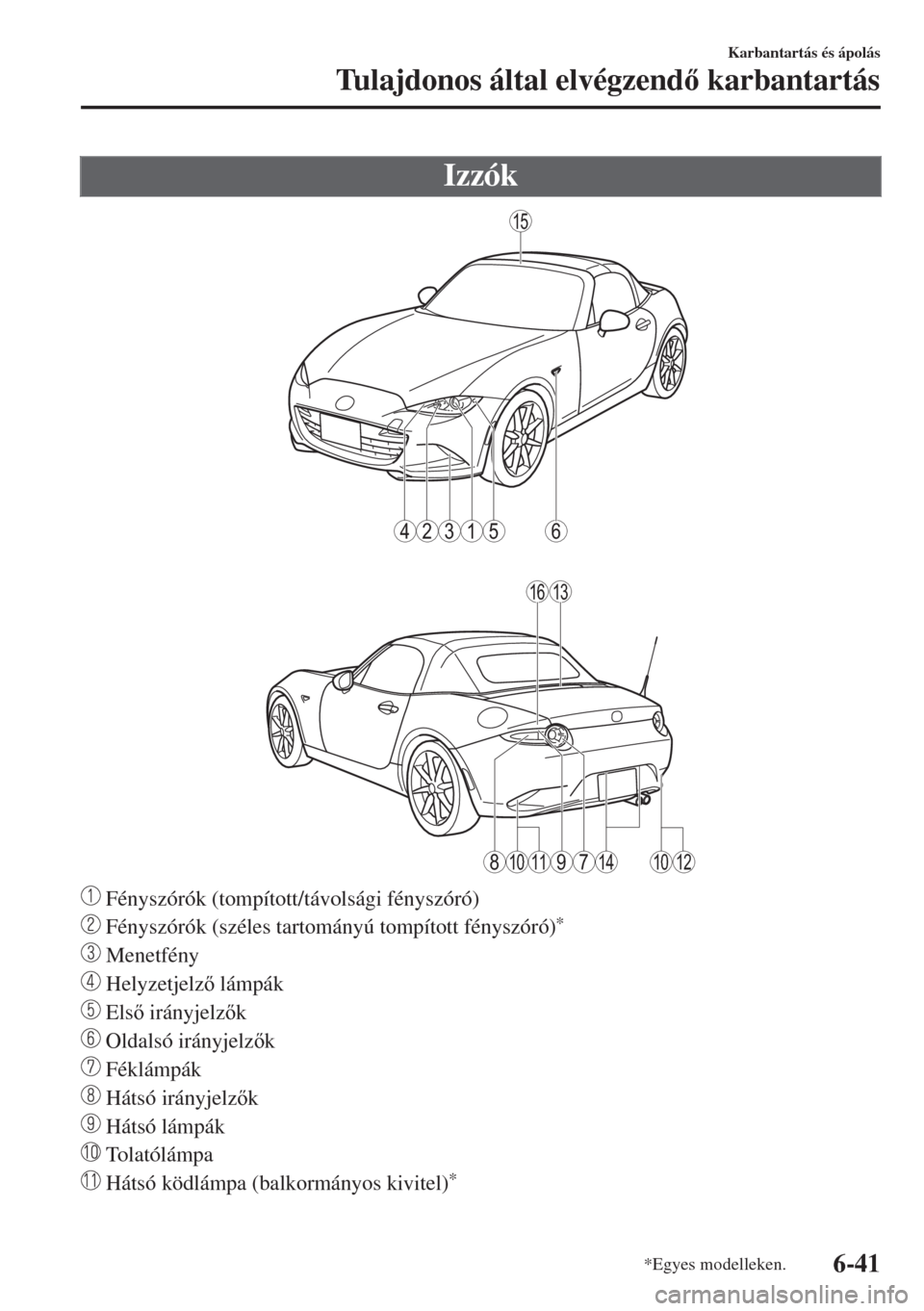 Karbantartás és ápolás

Tulajdonos által elvégzendő karbantartás

Izzók

15

4 2 3 1 5 6

16 13

8 10 11 9 7 14 10 12

1 Fényszórók (tompított/távolsági fényszóró)
2 Fényszórók (széles tartományú tompított fényszóró)*
3 Menetfény
4 Helyzetjelző lámpák
5 Első irányjelzők
6 Oldalsó irányjelzők
7 Féklámpák
8 Hátsó irányjelzők
9 Hátsó lámpák
10 Tolatólámpa
11 Hátsó ködlámpa (balkormányos kivitel)*

*Egyes modelleken.

6-41

carmanualsonline.info