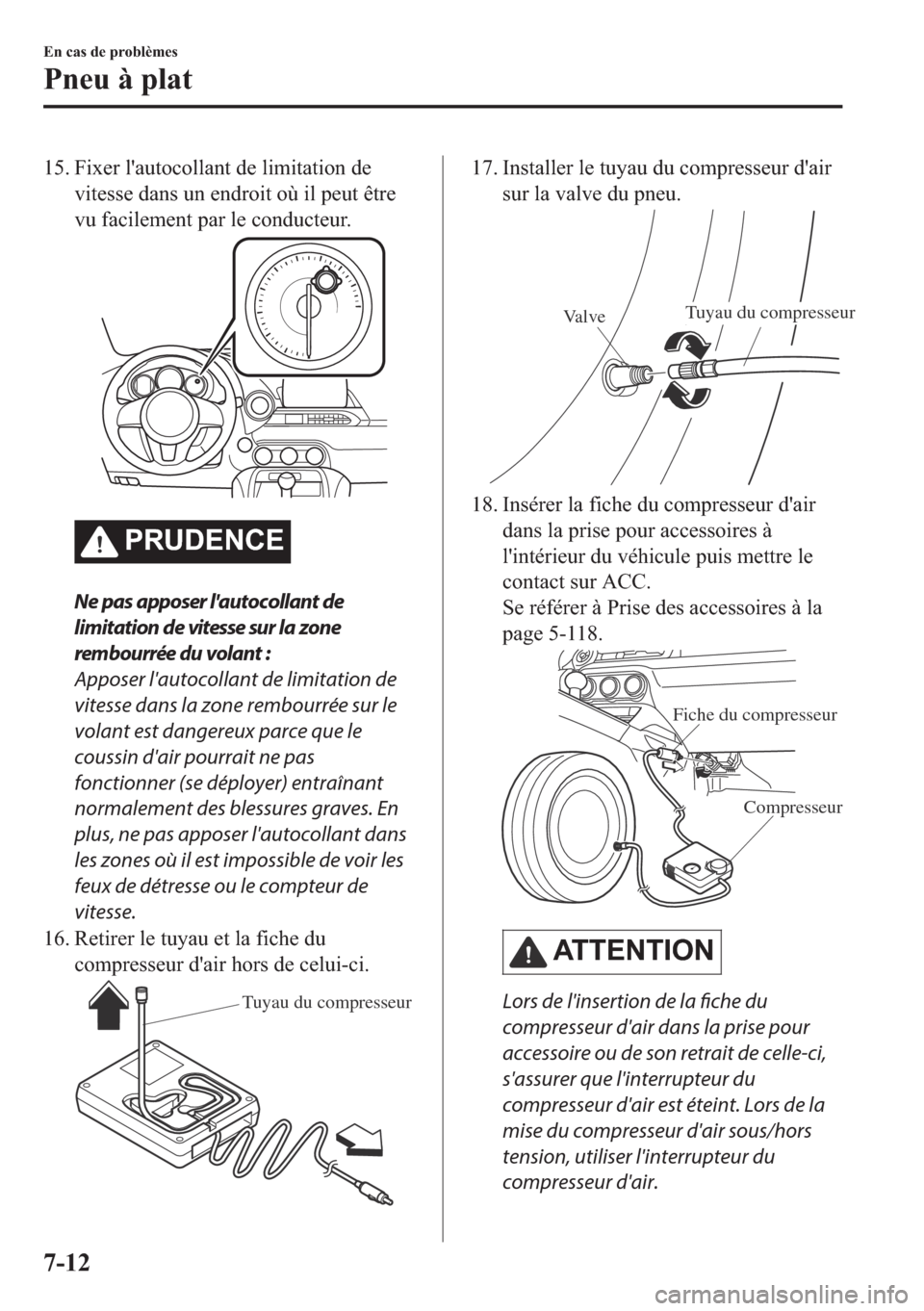 En cas de problèmes

Pneu à plat

15. Fixer l'autocollant de limitation de vitesse dans un endroit où il peut être vu facilement par le conducteur.

PRUDENCE

Ne pas apposer l'autocollant de limitation de vitesse sur la zone rembourrée du volant :
Apposer l'autocollant de limitation de vitesse dans la zone rembourrée sur le volant est dangereux parce que le coussin d'air pourrait ne pas fonctionner (se déployer) entraînant normalement des blessures graves. En plus, ne pas apposer l'autocollant dans les zones où il est impossible de voir les feux de détresse ou le compteur de vitesse.

16. Retirer le tuyau et la fiche du compresseur d'air hors de celui-ci.

Tuyau du compresseur

17. Installer le tuyau du compresseur d'air sur la valve du pneu.

Valve

Tuyau du compresseur

18. Insérer la fiche du compresseur d'air dans la prise pour accessoires à l'intérieur du véhicule puis mettre le contact sur ACC.
Se référer à Prise des accessoires à la page 5-118.

Fiche du compresseur

Compresseur

ATTENTION

Lors de l'insertion de la fiche du compresseur d'air dans la prise pour accessoire ou de son retrait de celle-ci, s'assurer que l'interrupteur du compresseur d'air est éteint. Lors de la mise du compresseur d'air sous/hors tension, utiliser l'interrupteur du compresseur d'air.

7-12

carmanualsonline.info