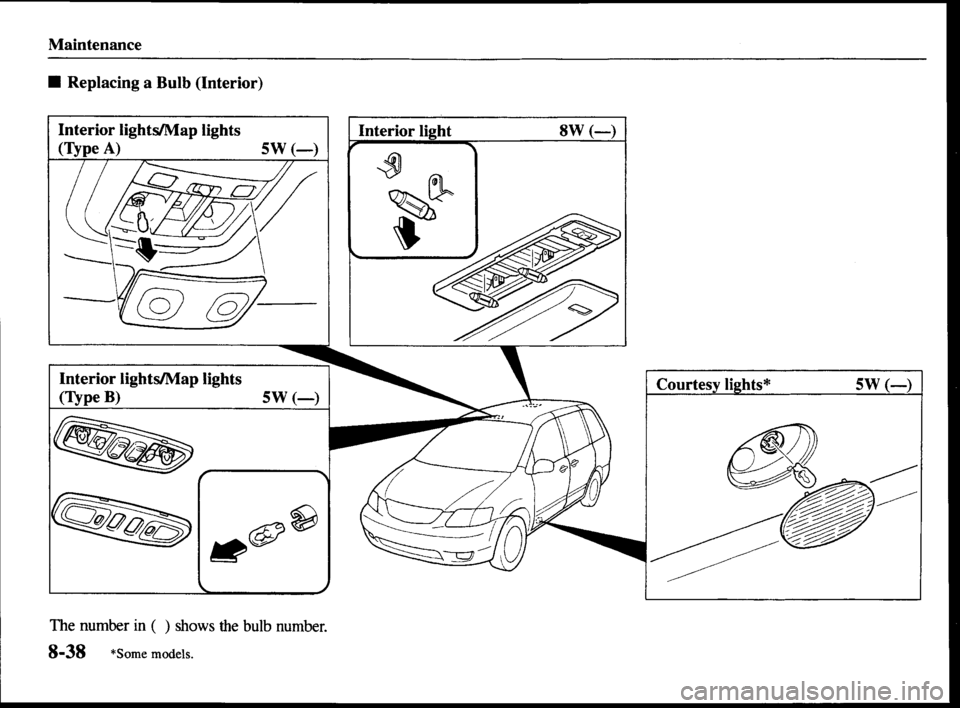 Maintenance

■ Replacing a Bulb (Interior)

Interior lights/Map lights (Type A) 5W (—)

Interior light 8W (—)

Interior lights/Map lights (Type B) 5W (—)

Courtesy lights* 5W (—)

The number in ( ) shows the bulb number.

8-38 *Some models.

carmanualsonline.info