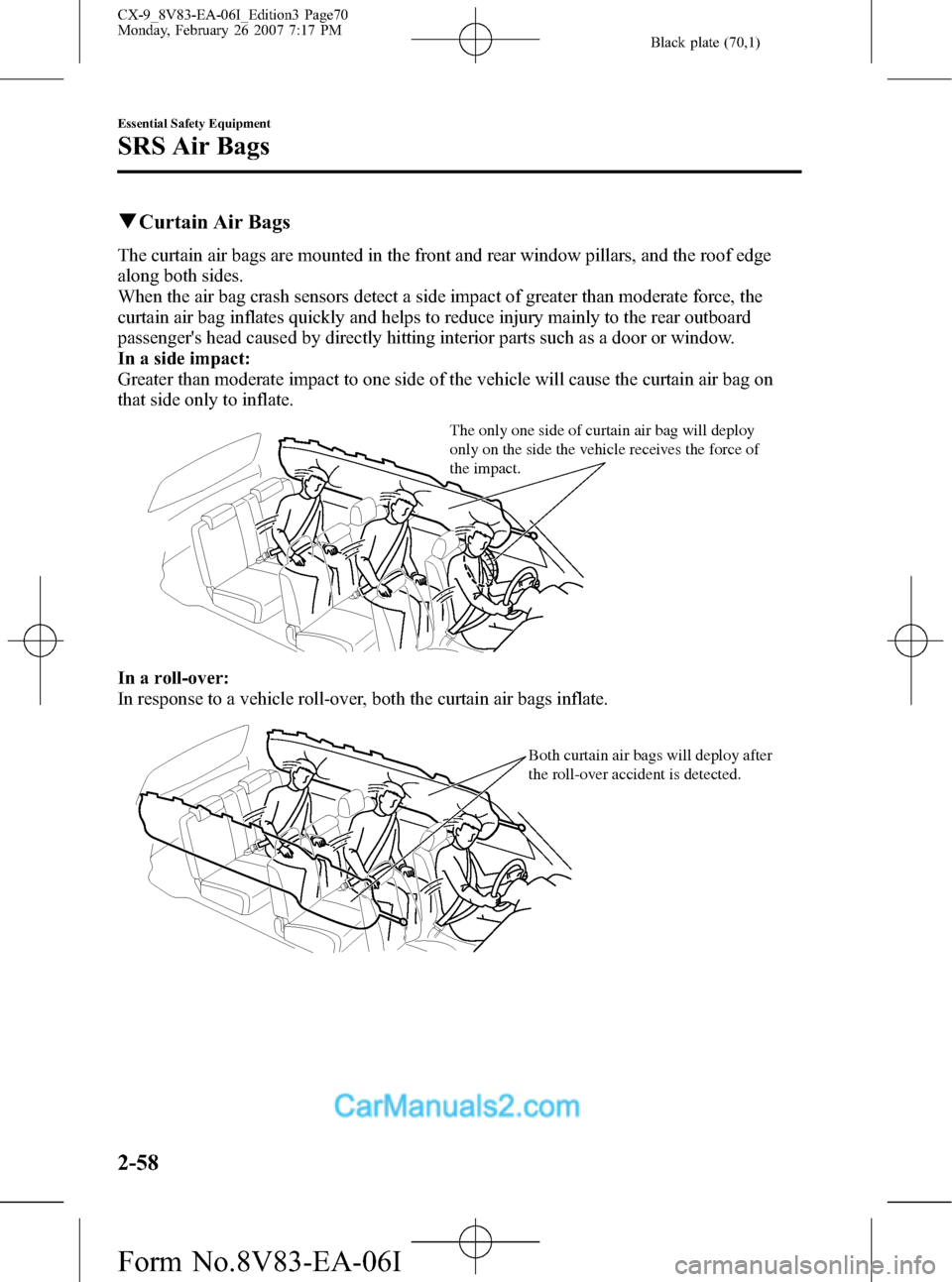 CX-9_8V83-EA-06I_Edition3 Page70
Monday, February 26 2007 7:17 PM

Black plate (70,1)

Essential Safety Equipment

SRS Air Bags

▼Curtain Air Bags

The curtain air bags are mounted in the front and rear window pillars, and the roof edge along both sides.
When the air bag crash sensors detect a side impact of greater than moderate force, the curtain air bag inflates quickly and helps to reduce injury mainly to the rear outboard passenger's head caused by directly hitting interior parts such as a door or window.
In a side impact:
Greater than moderate impact to one side of the vehicle will cause the curtain air bag on that side only to inflate.

The only one side of curtain air bag will deploy only on the side the vehicle receives the force of the impact.

In a roll-over:
In response to a vehicle roll-over, both the curtain air bags inflate.

Both curtain air bags will deploy after the roll-over accident is detected.

CarManuals2.com

2-58

Form No.8V83-EA-06I

carmanualsonline.info