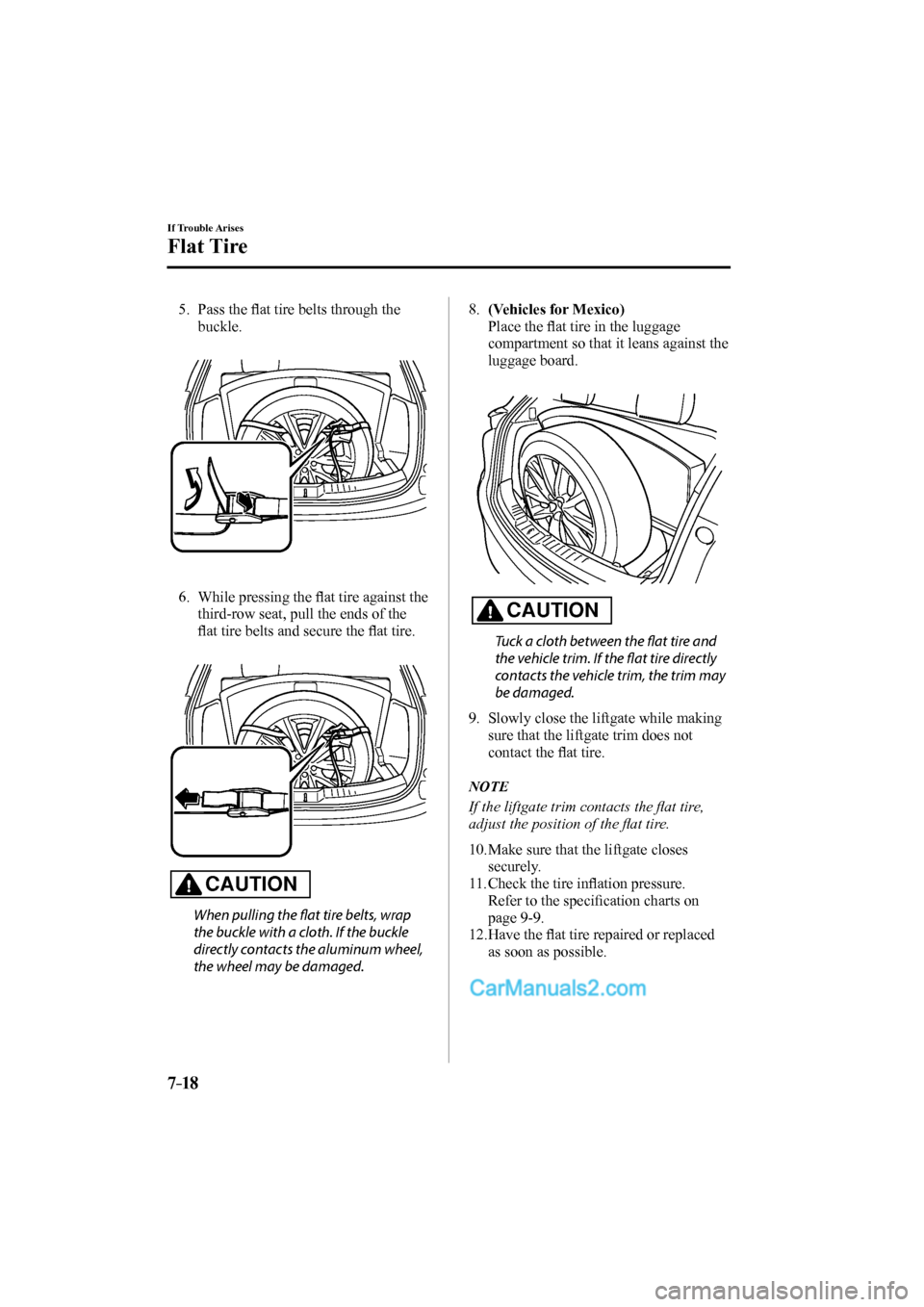 If Trouble Arises

Flat Tire

5. Pass the flat tire belts through the buckle.

6. While pressing the flat tire against the third-row seat, pull the ends of the flat tire belts and secure the flat tire.

CAUTION

When pulling the flat tire belts, wrap the buckle with a cloth. If the buckle directly contacts the aluminum wheel, the wheel may be damaged.

8. (Vehicles for Mexico)
Place the flat tire in the luggage compartment so that it leans against the luggage board.

CAUTION

Tuck a cloth between the flat tire and the vehicle trim. If the flat tire directly contacts the vehicle trim, the trim may be damaged.

9. Slowly close the liftgate while making sure that the liftgate trim does not contact the flat tire.

NOTE

If the liftgate trim contacts the flat tire, adjust the position of the flat tire.

10. Make sure that the liftgate closes securely.
11. Check the tire inflation pressure. Refer to the specification charts on page 9-9.
12. Have the flat tire repaired or replaced as soon as possible.

CarManuals2.com

7-18

carmanualsonline.info