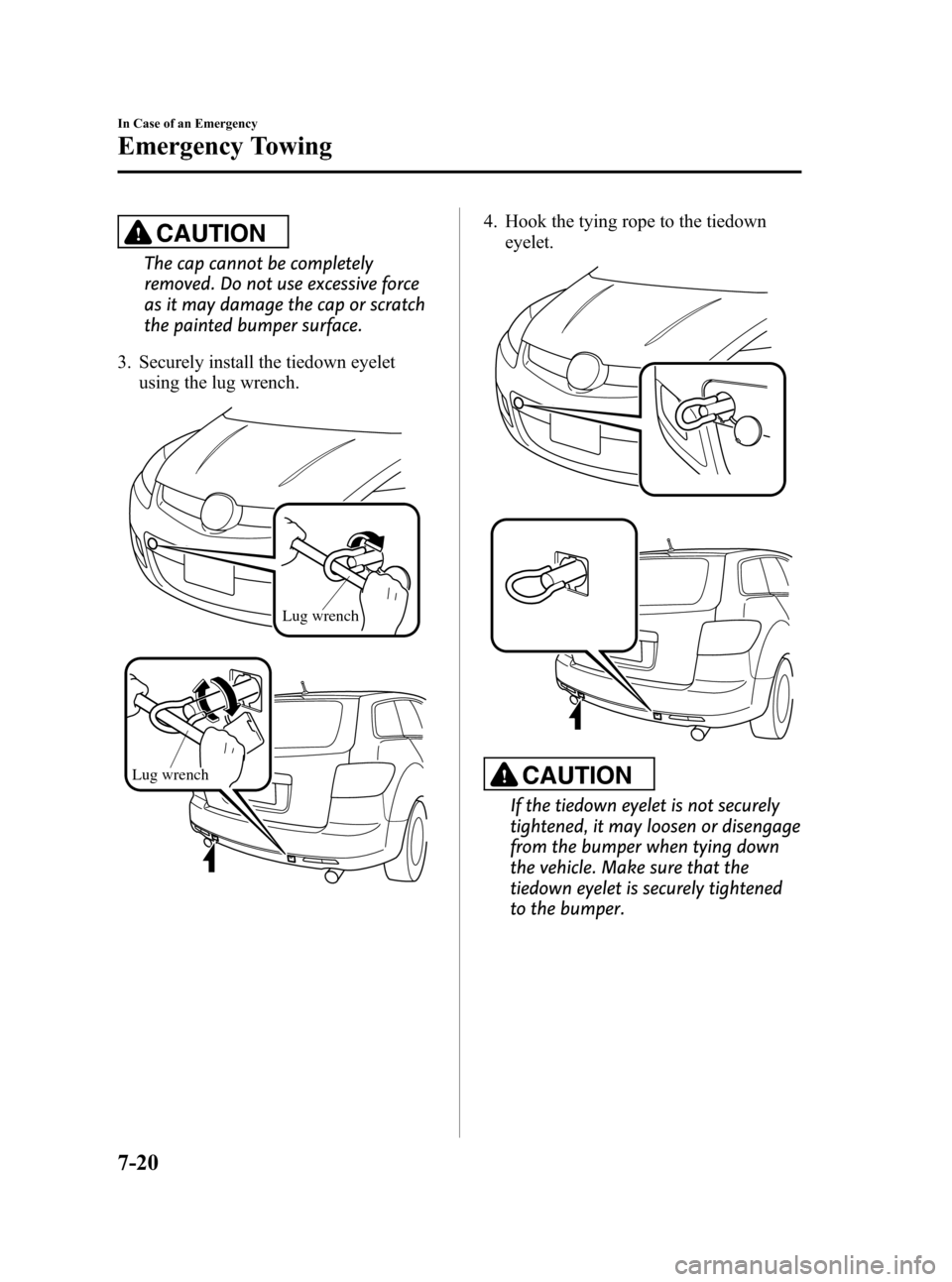 In Case of an Emergency

Emergency Towing

CAUTION

The cap cannot be completely removed. Do not use excessive force as it may damage the cap or scratch the painted bumper surface.

3. Securely install the tiedown eyelet using the lug wrench.

Lug wrench

Lug wrench

4. Hook the tying rope to the tiedown eyelet.

CAUTION

If the tiedown eyelet is not securely tightened, it may loosen or disengage from the bumper when tying down the vehicle. Make sure that the tiedown eyelet is securely tightened to the bumper.

7-20

carmanualsonline.info