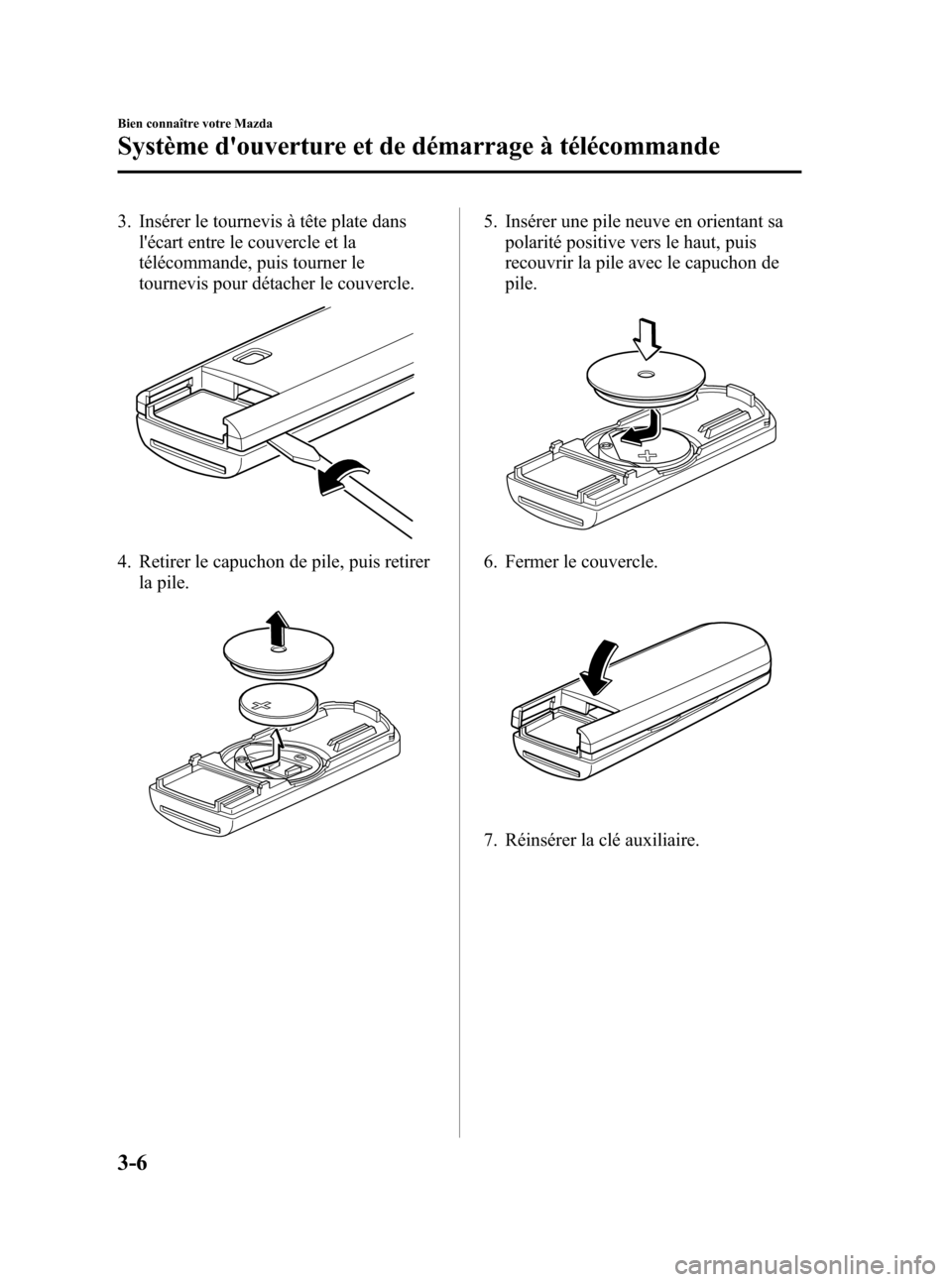 Bien connaître votre Mazda

Système d'ouverture et de démarrage à télécommande

3. Insérer le tournevis à tête plate dans l'écart entre le couvercle et la télécommande, puis tourner le tournevis pour détacher le couvercle.

4. Retirer le capuchon de pile, puis retirer la pile.

5. Insérer une pile neuve en orientant sa polarité positive vers le haut, puis recouvrir la pile avec le capuchon de pile.

6. Fermer le couvercle.

7. Réinsérer la clé auxiliaire.

3-6

carmanualsonline.info