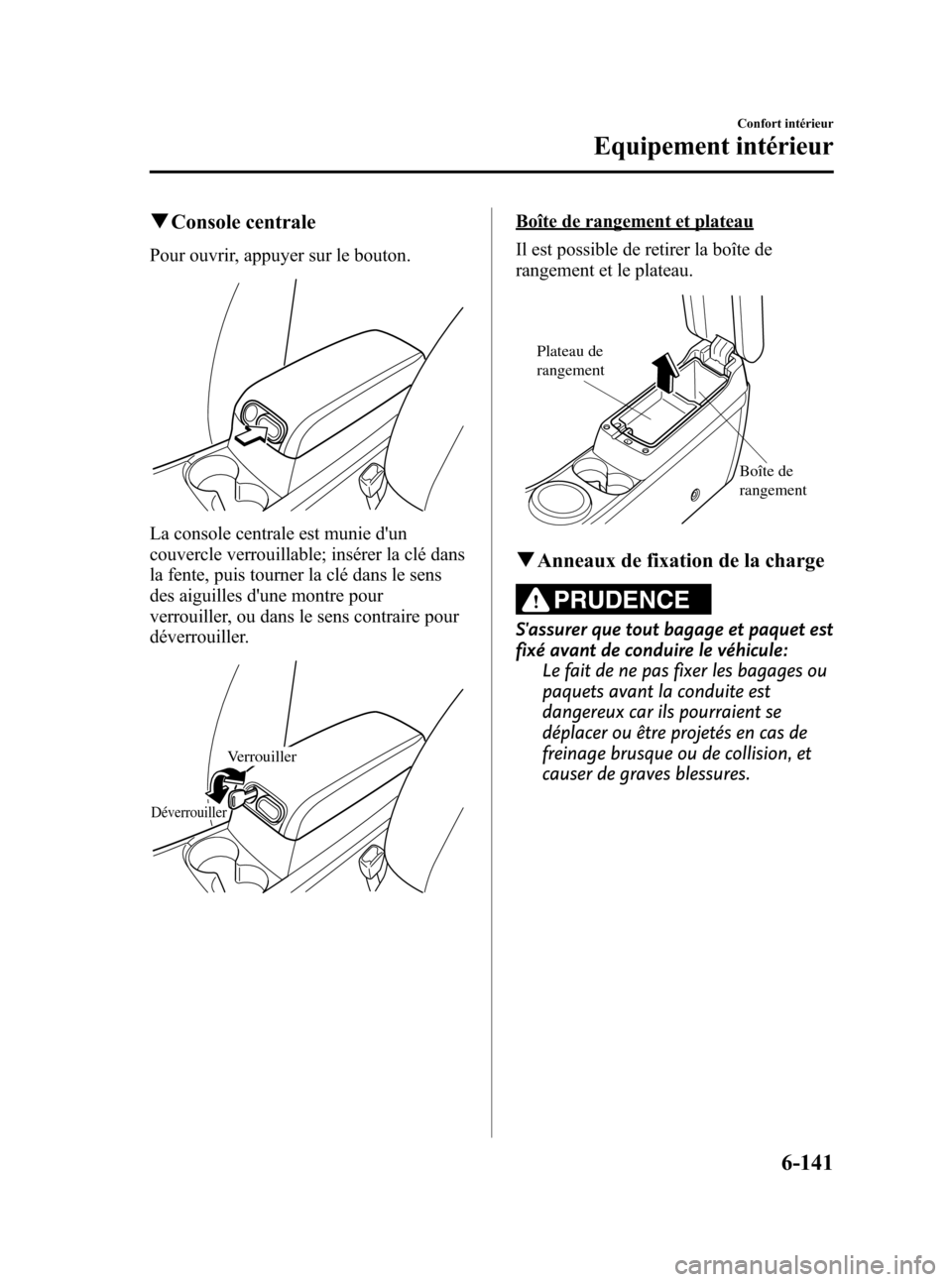 Confort intérieur

Equipement intérieur

▼Console centrale

Pour ouvrir, appuyer sur le bouton.

La console centrale est munie d'un couvercle verrouillable; insérer la clé dans la fente, puis tourner la clé dans le sens des aiguilles d'une montre pour verrouiller, ou dans le sens contraire pour déverrouiller.

Verrouiller

Déverrouiller

Boîte de rangement et plateau

Il est possible de retirer la boîte de rangement et le plateau.

Plateau de rangement

Boîte de rangement

▼Anneaux de fixation de la charge

PRUDENCE

S'assurer que tout bagage et paquet est fixé avant de conduire le véhicule:
Le fait de ne pas fixer les bagages ou paquets avant la conduite est dangereux car ils pourraient se déplacer ou être projetés en cas de freinage brusque ou de collision, et causer de graves blessures.

6-141

carmanualsonline.info