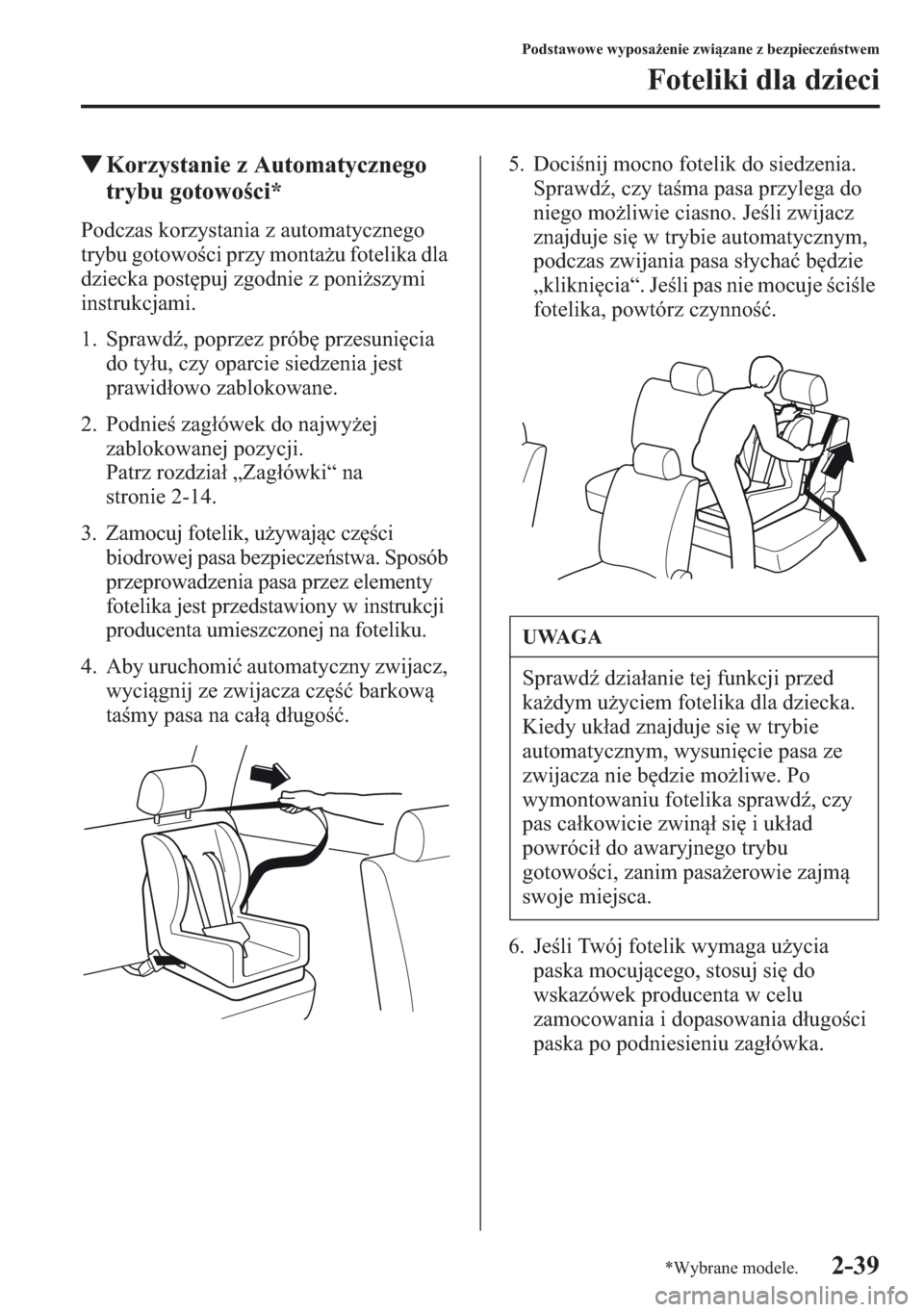 Podstawowe wyposażenie związane z bezpieczeństwem

Foteliki dla dzieci

▼Korzystanie z Automatycznego trybu gotowości*

Podczas korzystania z automatycznego trybu gotowości przy montażu fotelika dla dziecka postępuj zgodnie z poniższymi instrukcjami.

1. Sprawdź, poprzez próbę przesunięcia do tyłu, czy oparcie siedzenia jest prawidłowo zablokowane.

2. Podnieś zagłówek do najwyżej zablokowanej pozycji. Patrz rozdział „Zagłówki“ na stronie 2-14.

3. Zamocuj fotelik, używając części biodrowej pasa bezpieczeństwa. Sposób przeprowadzenia pasa przez elementy fotelika jest przedstawiony w instrukcji producenta umieszczonej na foteliku.

4. Aby uruchomić automatyczny zwijacz, wyciągnij ze zwijacza część barkową taśmy pasa na całą długość.

5. Dociśnij mocno fotelik do siedzenia. Sprawdź, czy taśma pasa przylega do niego możliwie ciasno. Jeśli zwijacz znajduje się w trybie automatycznym, podczas zwijania pasa słychać będzie „kliknięcia“. Jeśli pas nie mocuje ściśle fotelika, powtórz czynność.

UWAGA

Sprawdź działanie tej funkcji przed każdym użyciem fotelika dla dziecka. Kiedy układ znajduje się w trybie automatycznym, wysunięcie pasa ze zwijacza nie będzie możliwe. Po wymontowaniu fotelika sprawdź, czy pas całkowicie zwinął się i układ powrócił do awaryjnego trybu gotowości, zanim pasażerowie zajmą swoje miejsca.

6. Jeśli Twój fotelik wymaga użycia paska mocującego, stosuj się do wskazówek producenta w celu zamocowania i dopasowania długości paska po podniesieniu zagłówka.

*Wybrane modele.

2-39

carmanualsonline.info