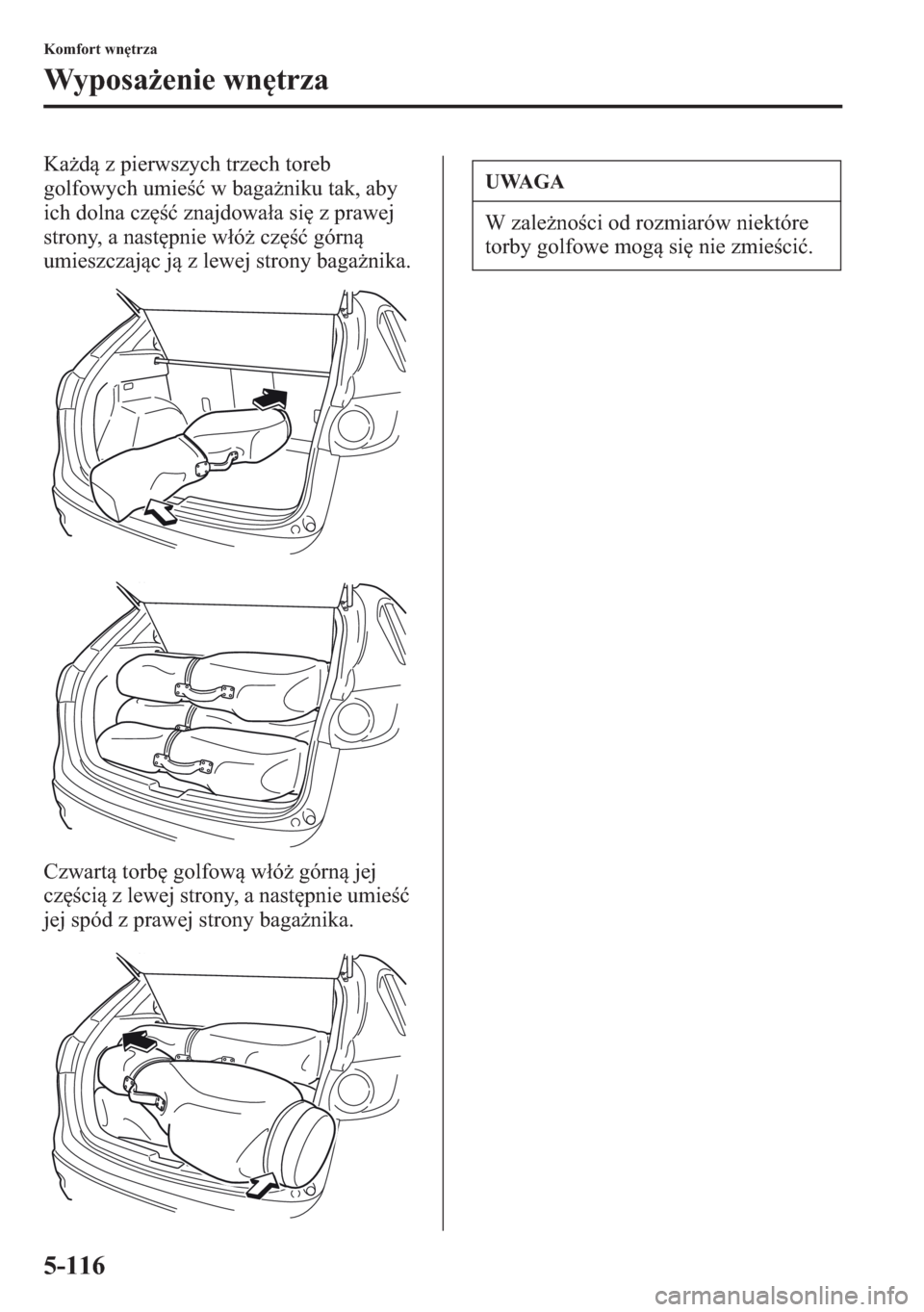 Komfort wnętrza

Wyposażenie wnętrza

Każdą z pierwszych trzech toreb golfowych umieść w bagażniku tak, aby ich dolna część znajdowała się z prawej strony, a następnie włóż część górną umieszczając ją z lewej strony bagażnika.

Czwartą torbę golfową włóż górną jej częścią z lewej strony, a następnie umieść jej spód z prawej strony bagażnika.

UWAGA

W zależności od rozmiarów niektóre torby golfowe mogą się nie zmieścić.

5-116

carmanualsonline.info