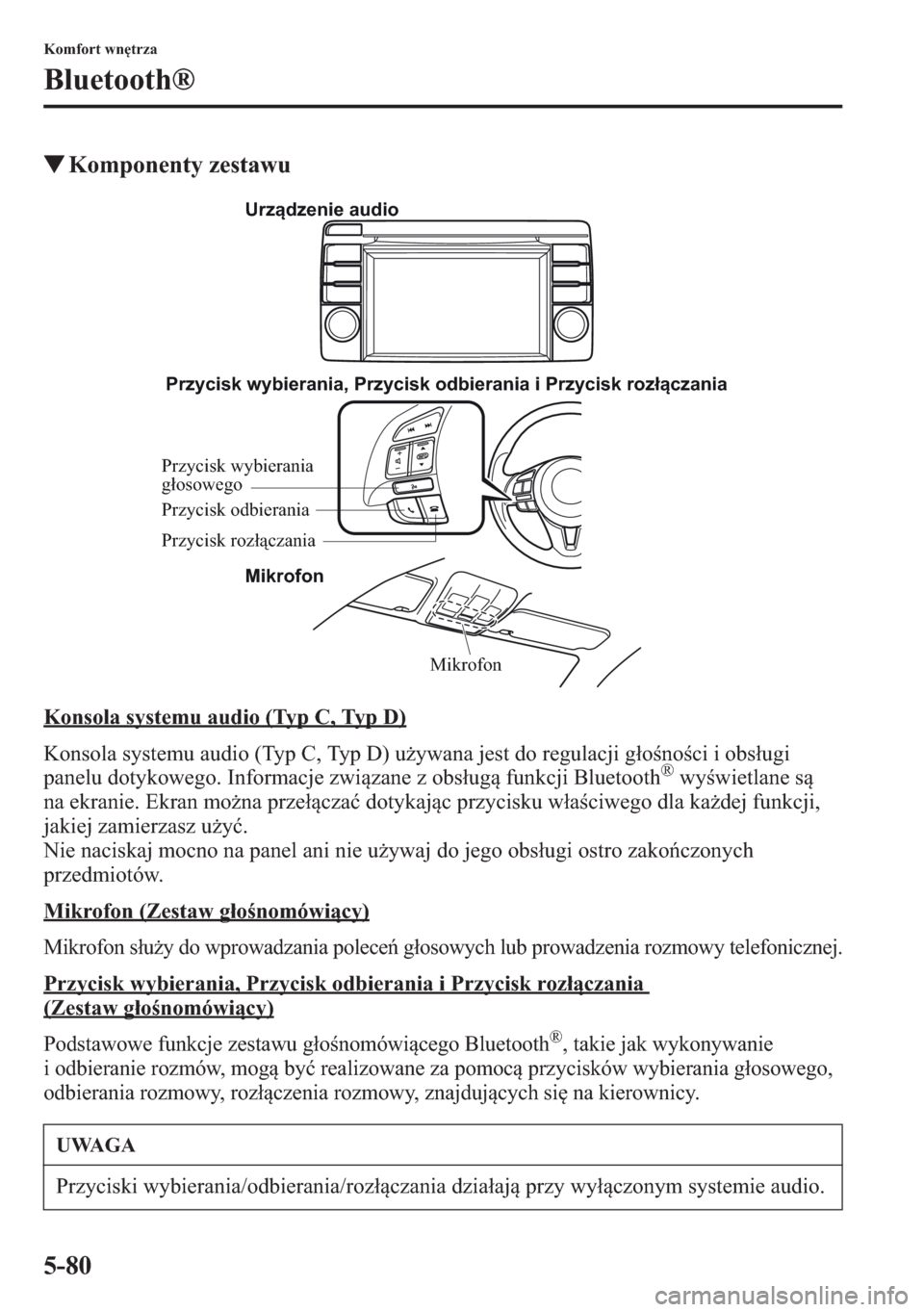 Komfort wnętrza

Bluetooth®

▼Komponenty zestawu

Urządzenie audio

Przycisk wybierania, Przycisk odbierania i Przycisk rozłączania

Przycisk wybierania głosowego

Przycisk odbierania

Przycisk rozłączania

Mikrofon

Mikrofon

Konsola systemu audio (Typ C, Typ D)

Konsola systemu audio (Typ C, Typ D) używana jest do regulacji głośności i obsługi panelu dotykowego. Informacje związane z obsługą funkcji Bluetooth® wyświetlane są na ekranie. Ekran można przełączać dotykając przycisku właściwego dla każdej funkcji, jakiej zamierzasz użyć.
Nie naciskaj mocno na panel ani nie używaj do jego obsługi ostro zakończonych przedmiotów.

Mikrofon (Zestaw głośnomówiący)

Mikrofon służy do wprowadzania poleceń głosowych lub prowadzenia rozmowy telefonicznej.

Przycisk wybierania, Przycisk odbierania i Przycisk rozłączania (Zestaw głośnomówiący)

Podstawowe funkcje zestawu głośnomówiącego Bluetooth®, takie jak wykonywanie i odbieranie rozmów, mogą być realizowane za pomocą przycisków wybierania głosowego, odbierania rozmowy, rozłączenia rozmowy, znajdujących się na kierownicy.

UWAGA

Przyciski wybierania/odbierania/rozłączania działają przy wyłączonym systemie audio.

5-80

carmanualsonline.info