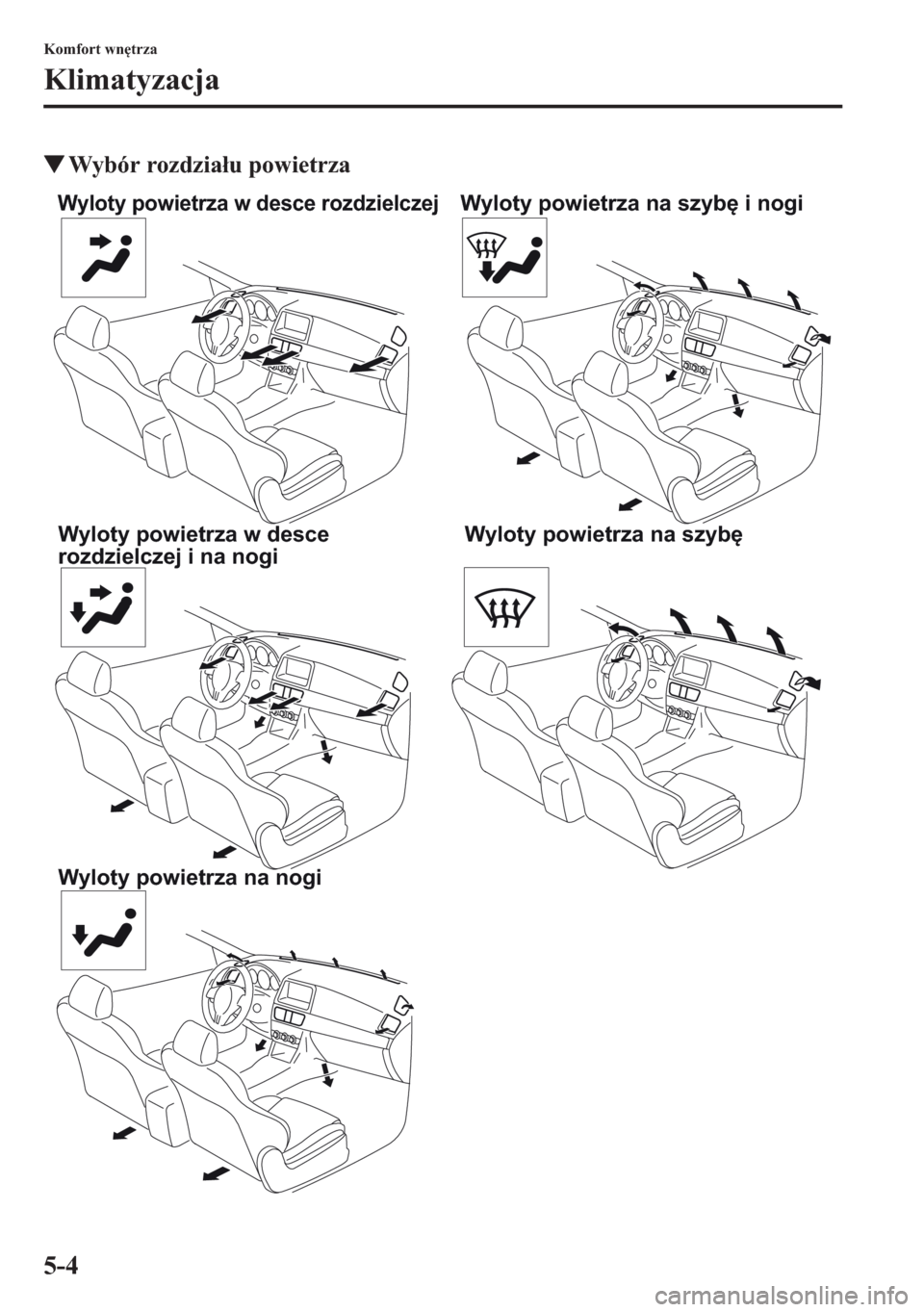 Komfort wnętrza

Klimatyzacja

▼Wybór rozdziału powietrza

Wyloty powietrza w desce rozdzielczej

Wyloty powietrza w desce rozdzielczej i na nogi

Wyloty powietrza na nogi

Wyloty powietrza na szybę i nogi

Wyloty powietrza na szybę

5-4

carmanualsonline.info