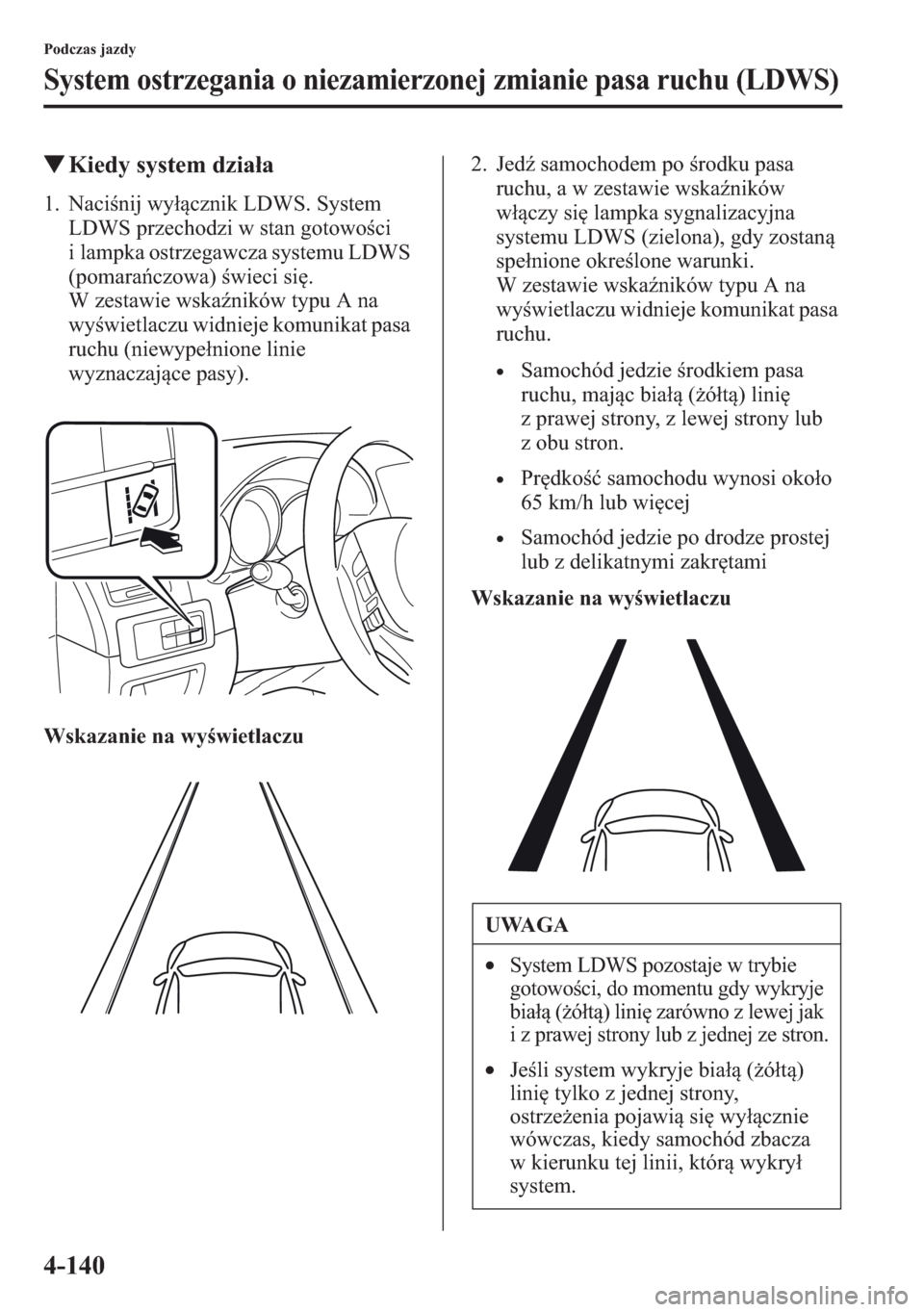 Podczas jazdy

System ostrzegania o niezamierzonej zmianie pasa ruchu (LDWS)

▼Kiedy system działa

1. Naciśnij wyłącznik LDWS. System LDWS przechodzi w stan gotowości i lampka ostrzegawcza systemu LDWS (pomarańczowa) świeci się.
W zestawie wskaźników typu A na wyświetlaczu widnieje komunikat pasa ruchu (niewypełnione linie wyznaczające pasy).

Wskazanie na wyświetlaczu

2. Jedź samochodem po środku pasa ruchu, a w zestawie wskaźników włączy się lampka sygnalizacyjna systemu LDWS (zielona), gdy zostaną spełnione określone warunki.
W zestawie wskaźników typu A na wyświetlaczu widnieje komunikat pasa ruchu.

• Samochód jedzie środkiem pasa ruchu, mając białą (żółtą) linię z prawej strony, z lewej strony lub z obu stron.

• Prędkość samochodu wynosi około 65 km/h lub więcej

• Samochód jedzie po drodze prostej lub z delikatnymi zakrętami

Wskazanie na wyświetlaczu

UWAGA

• System LDWS pozostaje w trybie gotowości, do momentu gdy wykryje białą (żółtą) linię zarówno z lewej jak i z prawej strony lub z jednej ze stron.

• Jeśli system wykryje białą (żółtą) linię tylko z jednej strony, ostrzeżenia pojawią się wyłącznie wówczas, kiedy samochód zbacza w kierunku tej linii, którą wykrył system.

4-140

carmanualsonline.info