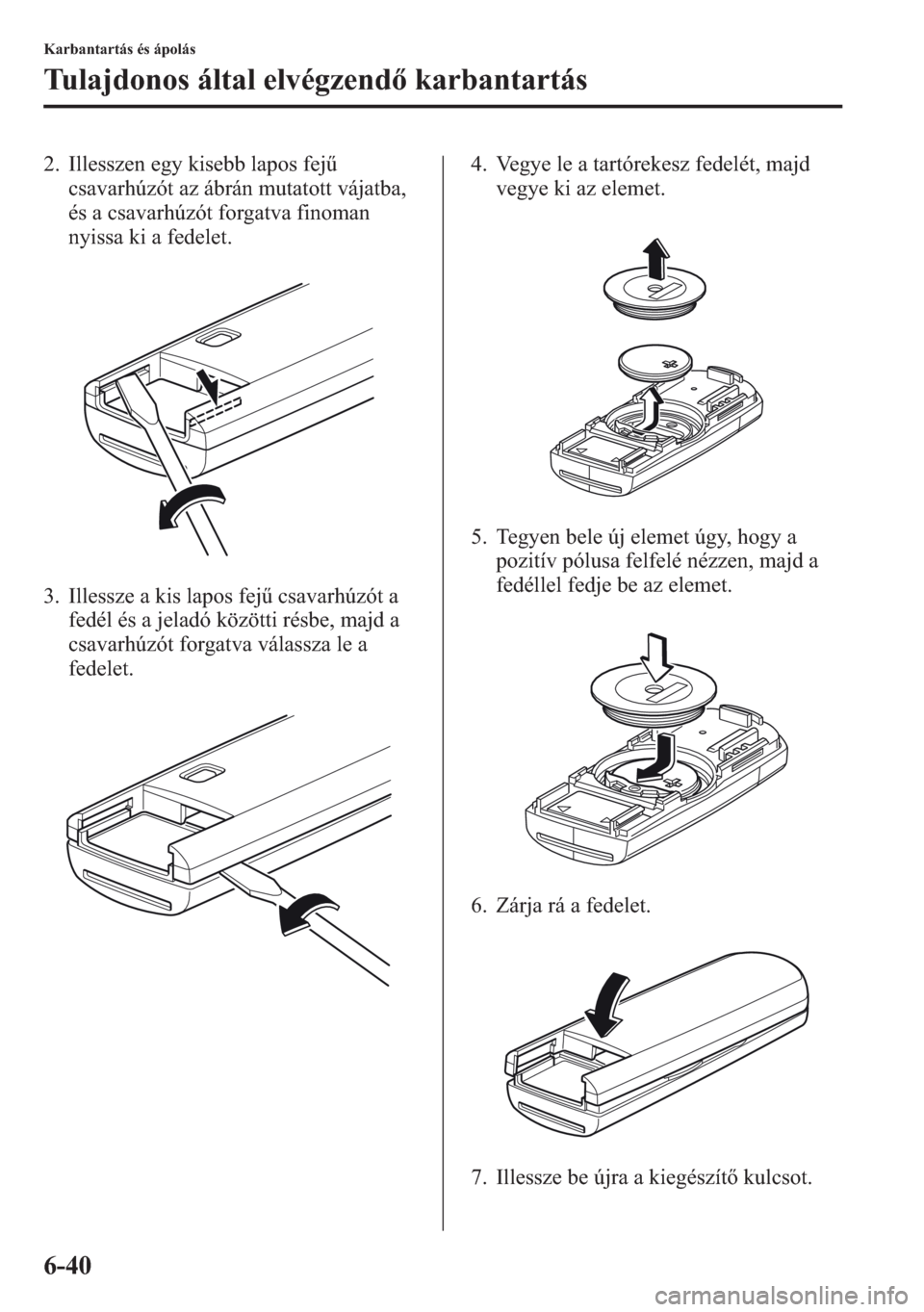 Karbantartás és ápolás

Tulajdonos által elvégzendő karbantartás

2. Illesszen egy kisebb lapos fejű csavarhúzót az ábrán mutatott vájatba, és a csavarhúzót forgatva finoman nyissa ki a fedelet.

3. Illessze a kis lapos fejű csavarhúzót a fedél és a jeladó közötti résbe, majd a csavarhúzót forgatva válassza le a fedelet.

4. Vegye le a tartórekesz fedelét, majd vegye ki az elemet.

5. Tegyen bele új elemet úgy, hogy a pozitív pólusa felfelé nézzen, majd a fedéllel fedje be az elemet.

6. Zárja rá a fedelet.

7. Illessze be újra a kiegészítő kulcsot.

6-40

carmanualsonline.info