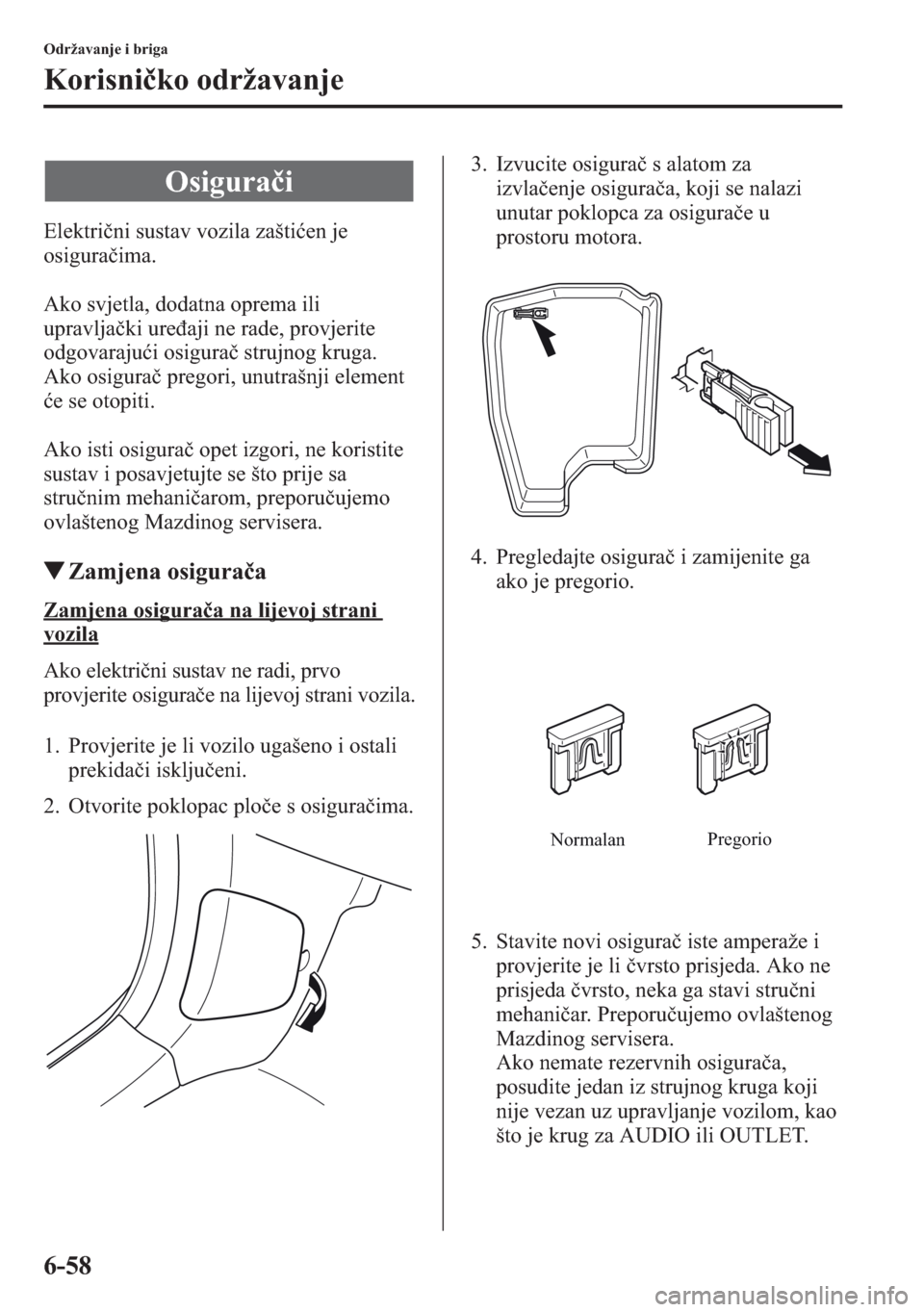 Održavanje i briga

Korisničko održavanje

Osigurači

Električni sustav vozila zaštićen je osiguračima.

Ako svjetla, dodatna oprema ili upravljački uređaji ne rade, provjerite odgovarajući osigurač strujnog kruga. Ako osigurač pregori, unutrašnji element će se otopiti.

Ako isti osigurač opet izgori, ne koristite sustav i posavjetujte se što prije sa stručnim mehaničarom, preporučujemo ovlaštenog Mazdinog servisera.

▼Zamjena osigurača

Zamjena osigurača na lijevoj strani vozila

Ako električni sustav ne radi, prvo provjerite osigurače na lijevoj strani vozila.

1. Provjerite je li vozilo ugašeno i ostali prekidači isključeni.

2. Otvorite poklopac ploče s osiguračima.

3. Izvucite osigurač s alatom za izvlačenje osigurača, koji se nalazi unutar poklopca za osigurače u prostoru motora.

4. Pregledajte osigurač i zamijenite ga ako je pregorio.

Normalan Pregorio

5. Stavite novi osigurač iste amperaže i provjerite je li čvrsto prisjeda. Ako ne prisjeda čvrsto, neka ga stavi stručni mehaničar. Preporučujemo ovlaštenog Mazdinog servisera.
Ako nemate rezervnih osigurača, posudite jedan iz strujnog kruga koji nije vezan uz upravljanje vozilom, kao što je krug za AUDIO ili OUTLET.

6-58

carmanualsonline.info