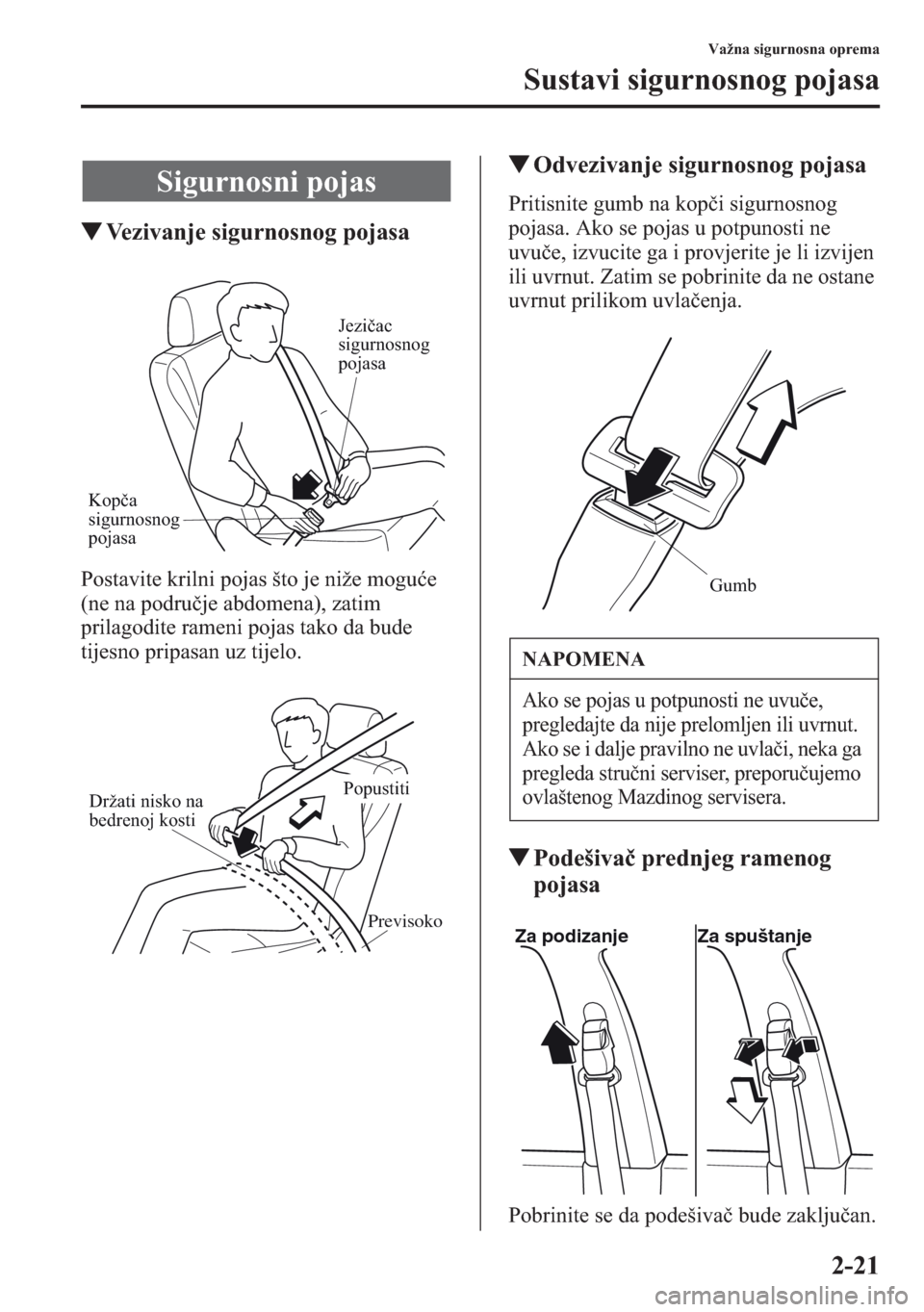 Važna sigurnosna oprema

Sustavi sigurnosnog pojasa

Sigurnosni pojas

▼Vezivanje sigurnosnog pojasa

Jezičac sigurnosnog pojasa

Kopča sigurnosnog pojasa

Postavite krilni pojas što je niže moguće (ne na područje abdomena), zatim prilagodite rameni pojas tako da bude tijesno pripasan uz tijelo.

Držati nisko na bedrenoj kosti

Popustiti

Previsoko

▼Odvezivanje sigurnosnog pojasa

Pritisnite gumb na kopči sigurnosnog pojasa. Ako se pojas u potpunosti ne uvuče, izvucite ga i provjerite je li izvijen ili uvrnut. Zatim se pobrinite da ne ostane uvrnut prilikom uvlačenja.

Gumb

NAPOMENA

Ako se pojas u potpunosti ne uvuče, pregledajte da nije prelomljen ili uvrnut. Ako se i dalje pravilno ne uvlači, neka ga pregleda stručni serviser, preporučujemo ovlaštenog Mazdinog servisera.

▼Podešivač prednjeg ramenog pojasa

Za podizanje

Za spuštanje

Pobrinite se da podešivač bude zaključan.

2-21

carmanualsonline.info