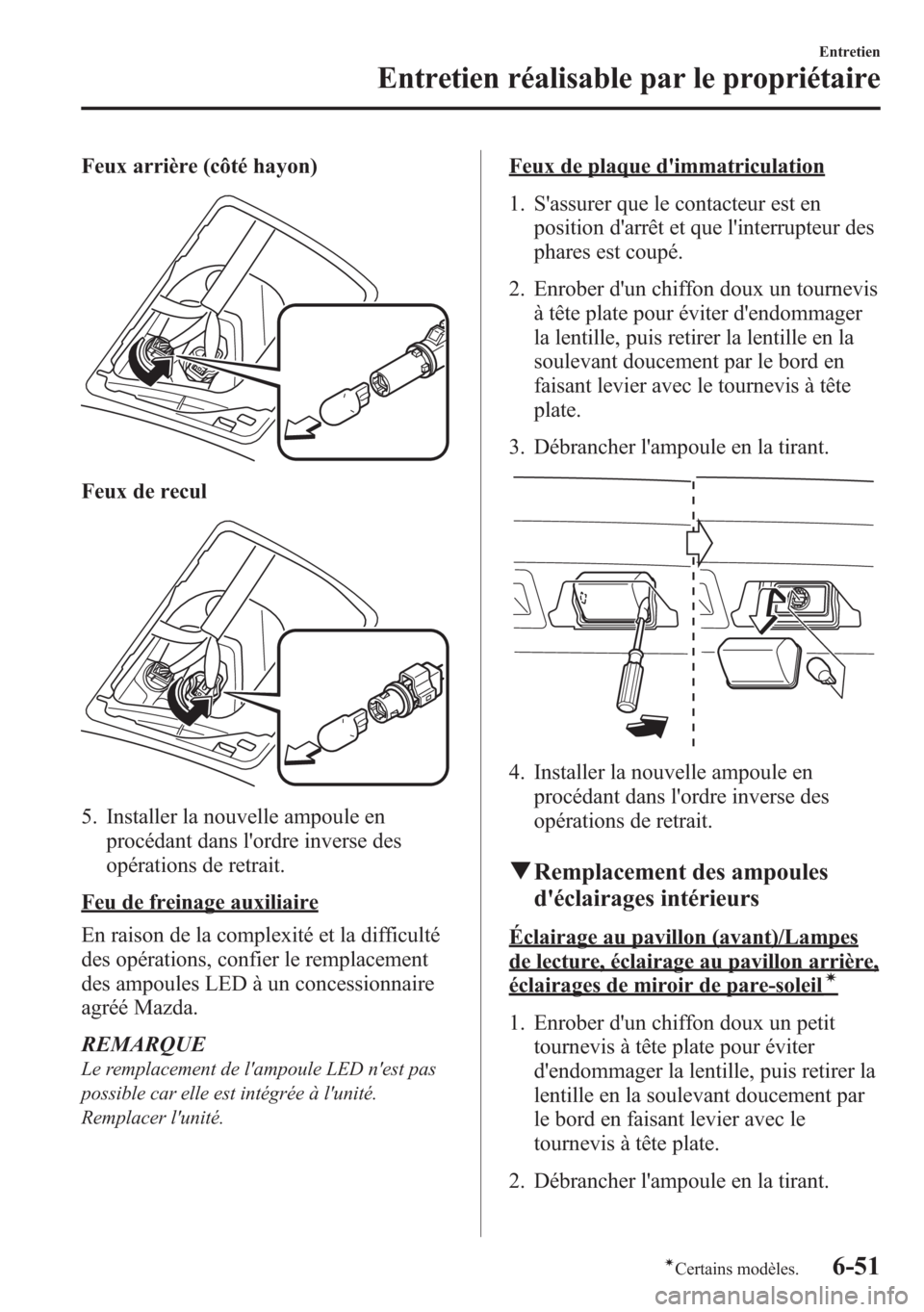 Entretien

Entretien réalisable par le propriétaire

Feux arrière (côté hayon)

Feux de recul

5. Installer la nouvelle ampoule en procédant dans l'ordre inverse des opérations de retrait.

Feu de freinage auxiliaire

En raison de la complexité et la difficulté des opérations, confier le remplacement des ampoules LED à un concessionnaire agréé Mazda.

REMARQUE

Le remplacement de l'ampoule LED n'est pas possible car elle est intégrée à l'unité. Remplacer l'unité.

Feux de plaque d'immatriculation

1. S'assurer que le contacteur est en position d'arrêt et que l'interrupteur des phares est coupé.

2. Enrober d'un chiffon doux un tournevis à tête plate pour éviter d'endommager la lentille, puis retirer la lentille en la soulevant doucement par le bord en faisant levier avec le tournevis à tête plate.

3. Débrancher l'ampoule en la tirant.

4. Installer la nouvelle ampoule en procédant dans l'ordre inverse des opérations de retrait.

▼Remplacement des ampoules d'éclairages intérieurs

Éclairage au pavillon (avant)/Lampes de lecture, éclairage au pavillon arrière, éclairages de miroir de pare-soleil*

1. Enrober d'un chiffon doux un petit tournevis à tête plate pour éviter d'endommager la lentille, puis retirer la lentille en la soulevant doucement par le bord en faisant levier avec le tournevis à tête plate.

2. Débrancher l'ampoule en la tirant.

*Certains modèles.

6-51

carmanualsonline.info