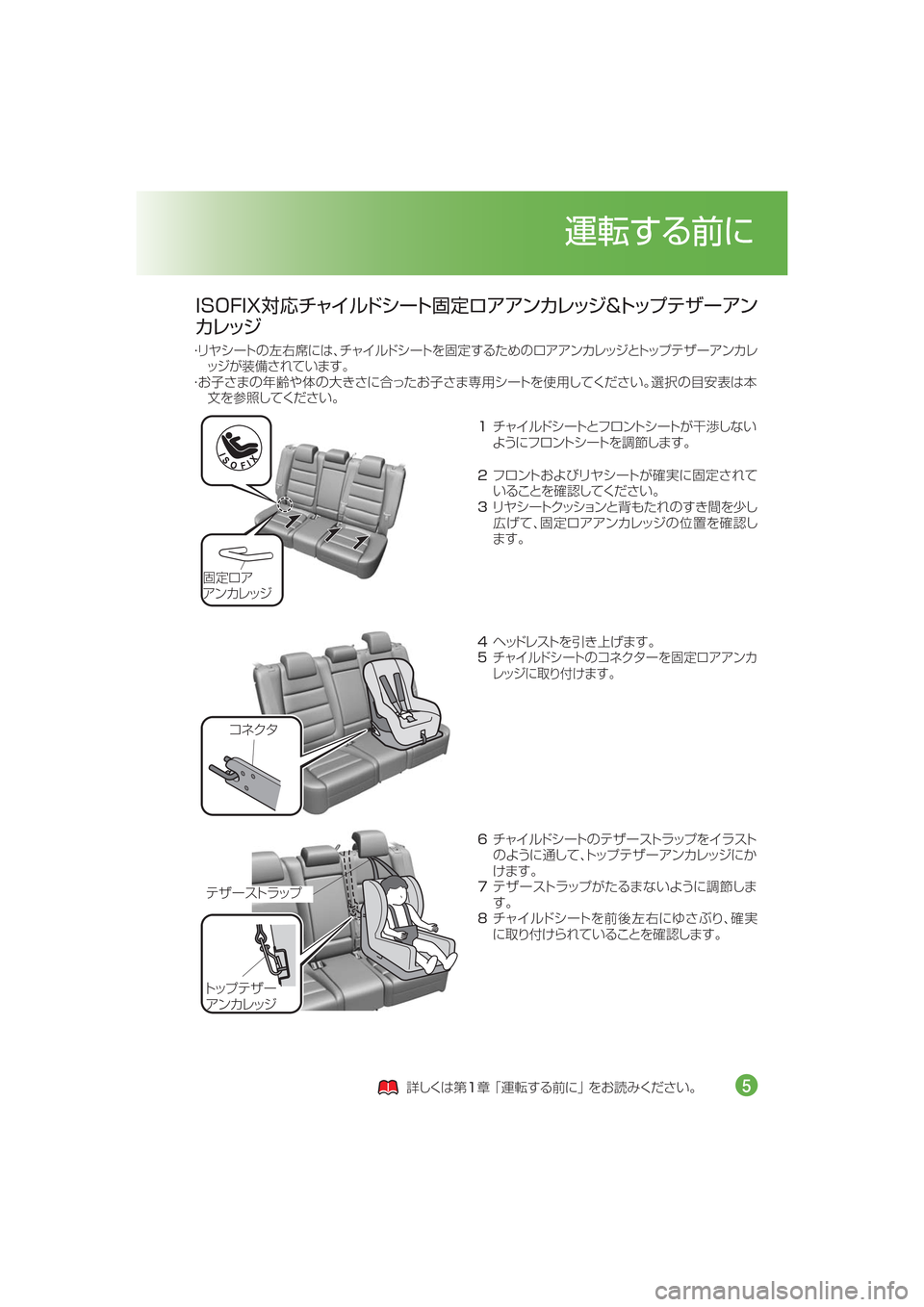 運転する前に

ISOFIX対応チャイルドシート固定ロアアンカレッジ&トップテザーアンカレッジ

·リヤシートの左右席には、チャイルドシートを固定するためのロアアンカレッジとトップテザーアンカレッジが装備されています。
·お子さまの年齢や体の大きさに合ったお子さま専用シートを使用してください。選択の目安表は本文を参照してください。

ISOFIX

固定ロア
アンカレッジ

1 チャイルドシートとフロントシートが干渉しないようにフロントシートを調節します。

2 フロントおよびリヤシートが確実に固定されていることを確認してください。
3 リヤシートクッションと背もたれのすき間を少し広げて、固定ロアアンカレッジの位置を確認します。

コネクタ

4 ヘッドレストを引き上げます。
5 チャイルドシートのコネクターを固定ロアアンカレッジに取り付けます。

テザーストラップ

トップテザー
アンカレッジ

6 チャイルドシートのテザーストラップをイラストのように通して、トップテザーアンカレッジにかけます。
7 テザーストラップがたるまないように調節します。
8 チャイルドシートを前後左右にゆさぶり、確実に取り付けられていることを確認します。

詳しくは第1章「運転する前に」をお読みください。

5

carmanualsonline.info