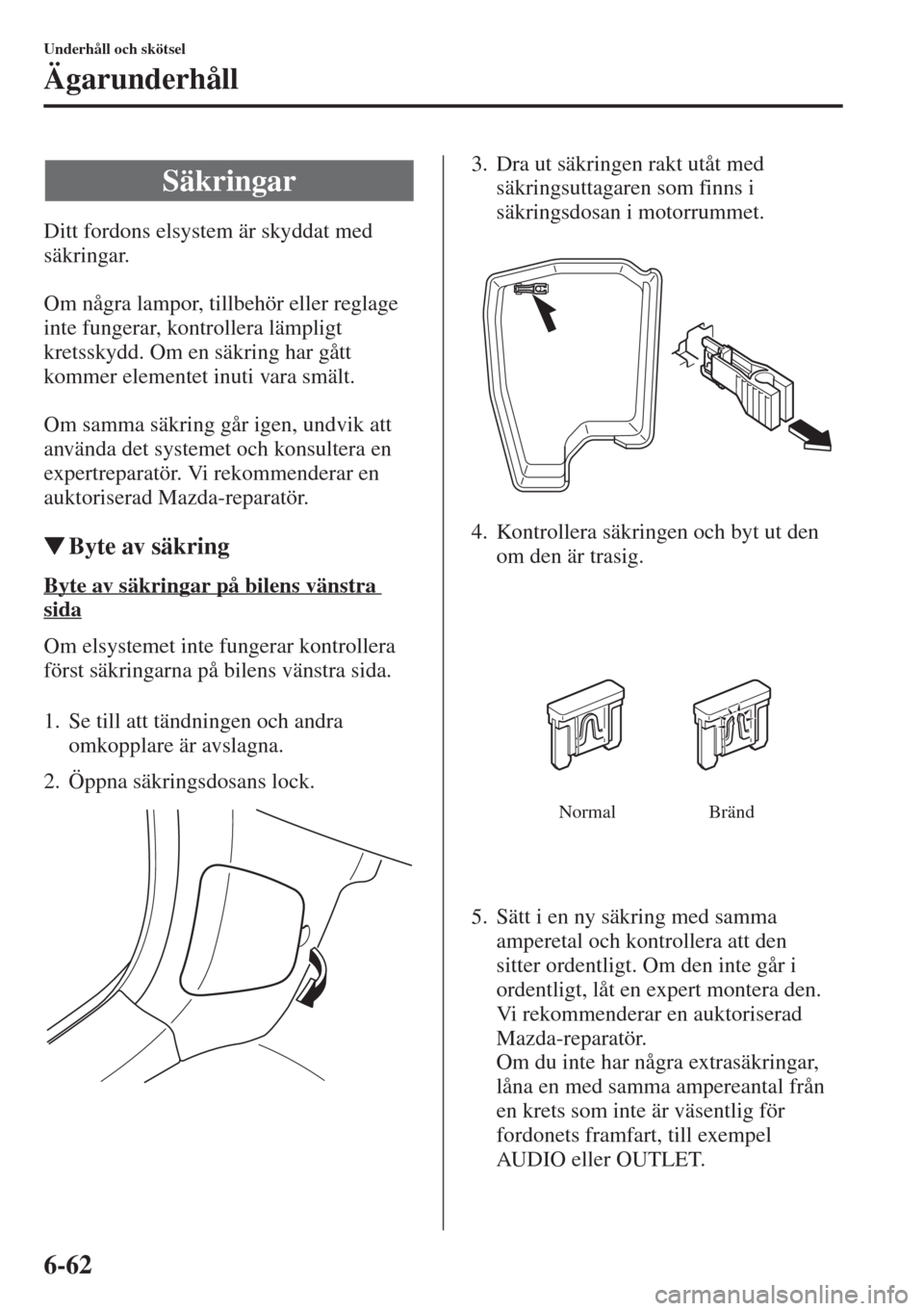 Underhåll och skötsel

Ägarunderhåll

Säkringar

Ditt fordons elsystem är skyddat med säkringar.

Om några lampor, tillbehör eller reglage inte fungerar, kontrollera lämpligt kretsskydd. Om en säkring har gått kommer elementet inuti vara smält.

Om samma säkring går igen, undvik att använda det systemet och konsultera en expertreparatör. Vi rekommenderar en auktoriserad Mazda-reparatör.

▼Byte av säkring

Byte av säkringar på bilens vänstra sida

Om elsystemet inte fungerar kontrollera först säkringarna på bilens vänstra sida.

1. Se till att tändningen och andra omkopplare är avslagna.

2. Öppna säkringsdosans lock.

3. Dra ut säkringen rakt utåt med säkringsuttagaren som finns i säkringsdosan i motorrummet.

4. Kontrollera säkringen och byt ut den om den är trasig.

Normal

Bränd

5. Sätt i en ny säkring med samma amperetal och kontrollera att den sitter ordentligt. Om den inte går i ordentligt, låt en expert montera den. Vi rekommenderar en auktoriserad Mazda-reparatör.
Om du inte har några extrasäkringar, låna en med samma ampereantal från en krets som inte är väsentlig för fordonets framfart, till exempel AUDIO eller OUTLET.

6-62

carmanualsonline.info