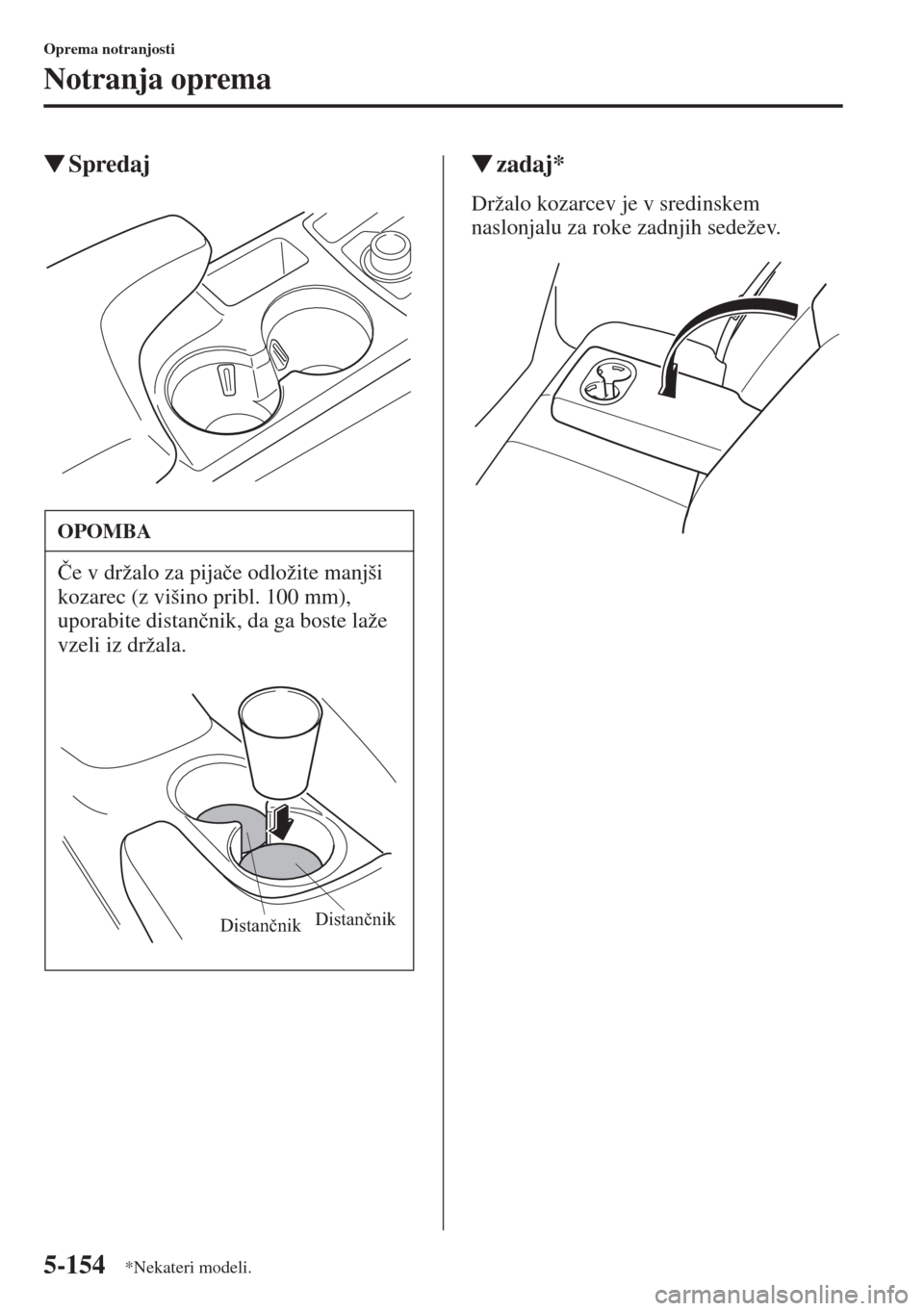 Oprema notranjosti

Notranja oprema

▼Spredaj

OPOMBA

Če v držalo za pijače odložite manjši kozarec (z višino pribl. 100 mm), uporabite distančnik, da ga boste laže vzeli iz držala.

Distančnik Distančnik

▼zadaj*

Držalo kozarcev je v sredinskem naslonjalu za roke zadnjih sedežev.

5-154 *Nekateri modeli.

carmanualsonline.info