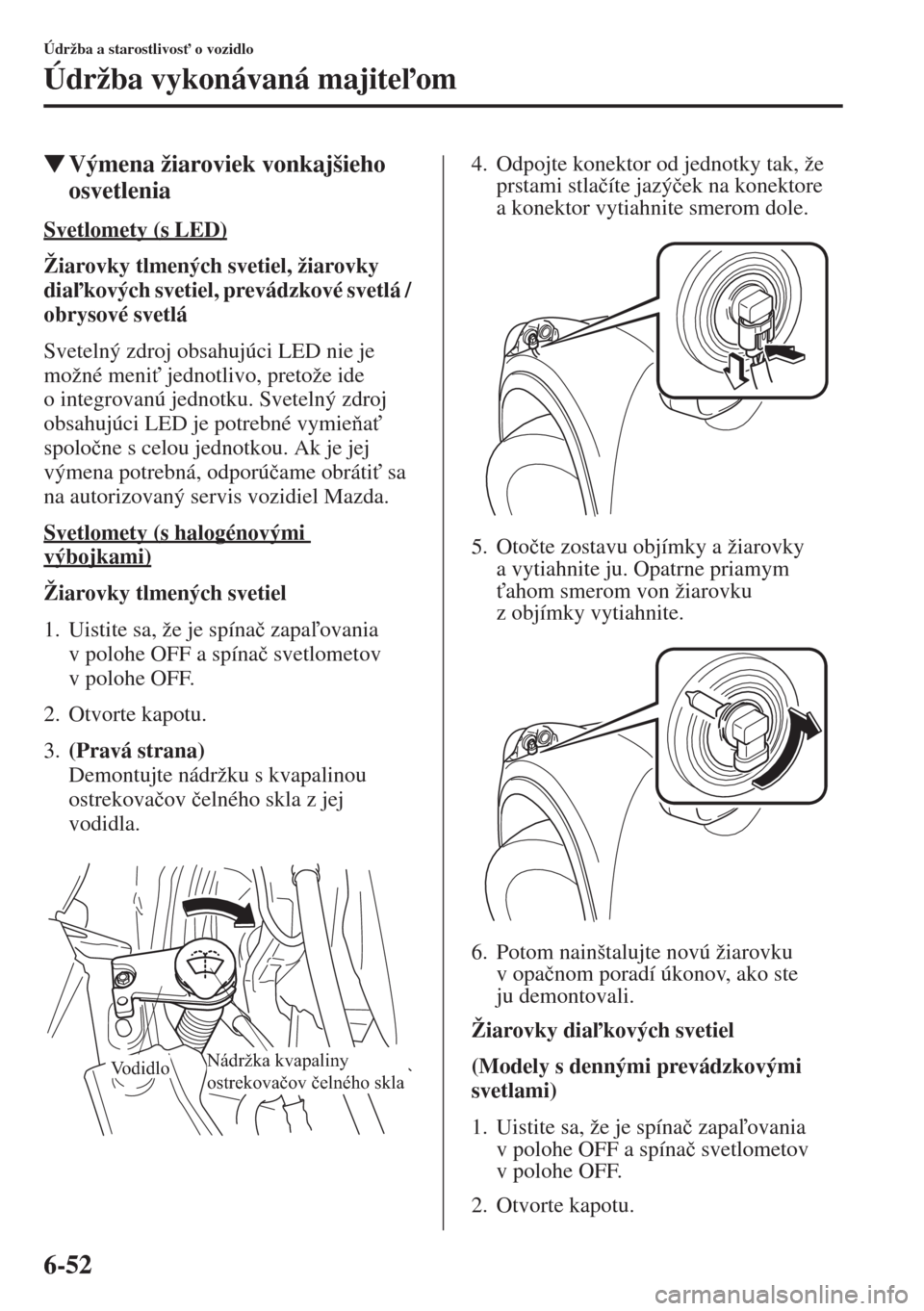 Údržba a starostlivosť o vozidlo

Údržba vykonávaná majiteľom

▼Výmena žiaroviek vonkajšieho osvetlenia

Svetlomety (s LED)

Žiarovky tlmených svetiel, žiarovky diaľkových svetiel, prevádzkové svetlá / obrysové svetlá

Svetelný zdroj obsahujúci LED nie je možné meniť jednotlivo, pretože ide o integrovanú jednotku. Svetelný zdroj obsahujúci LED je potrebné vymieňať spoločne s celou jednotkou. Ak je jej výmena potrebná, odporúčame obrátiť sa na autorizovaný servis vozidiel Mazda.

Svetlomety (s halogénovými výbojkami)

Žiarovky tlmených svetiel

1. Uistite sa, že je spínač zapaľovania v polohe OFF a spínač svetlometov v polohe OFF.

2. Otvorte kapotu.

3. (Pravá strana)
Demontujte nádržku s kvapalinou ostrekovačov čelného skla z jej vodidla.

Vodidlo
Nádržka kvapaliny ostrekovačov čelného skla

4. Odpojte konektor od jednotky tak, že prstami stlačíte jazýček na konektore a konektor vytiahnite smerom dole.

5. Otočte zostavu objímky a žiarovky a vytiahnite ju. Opatrne priamym ťahom smerom von žiarovku z objímky vytiahnite.

6. Potom nainštalujte novú žiarovku v opačnom poradí úkonov, ako ste ju demontovali.

Žiarovky diaľkových svetiel

(Modely s dennými prevádzkovými svetlami)

1. Uistite sa, že je spínač zapaľovania v polohe OFF a spínač svetlometov v polohe OFF.

2. Otvorte kapotu.

6-52

carmanualsonline.info