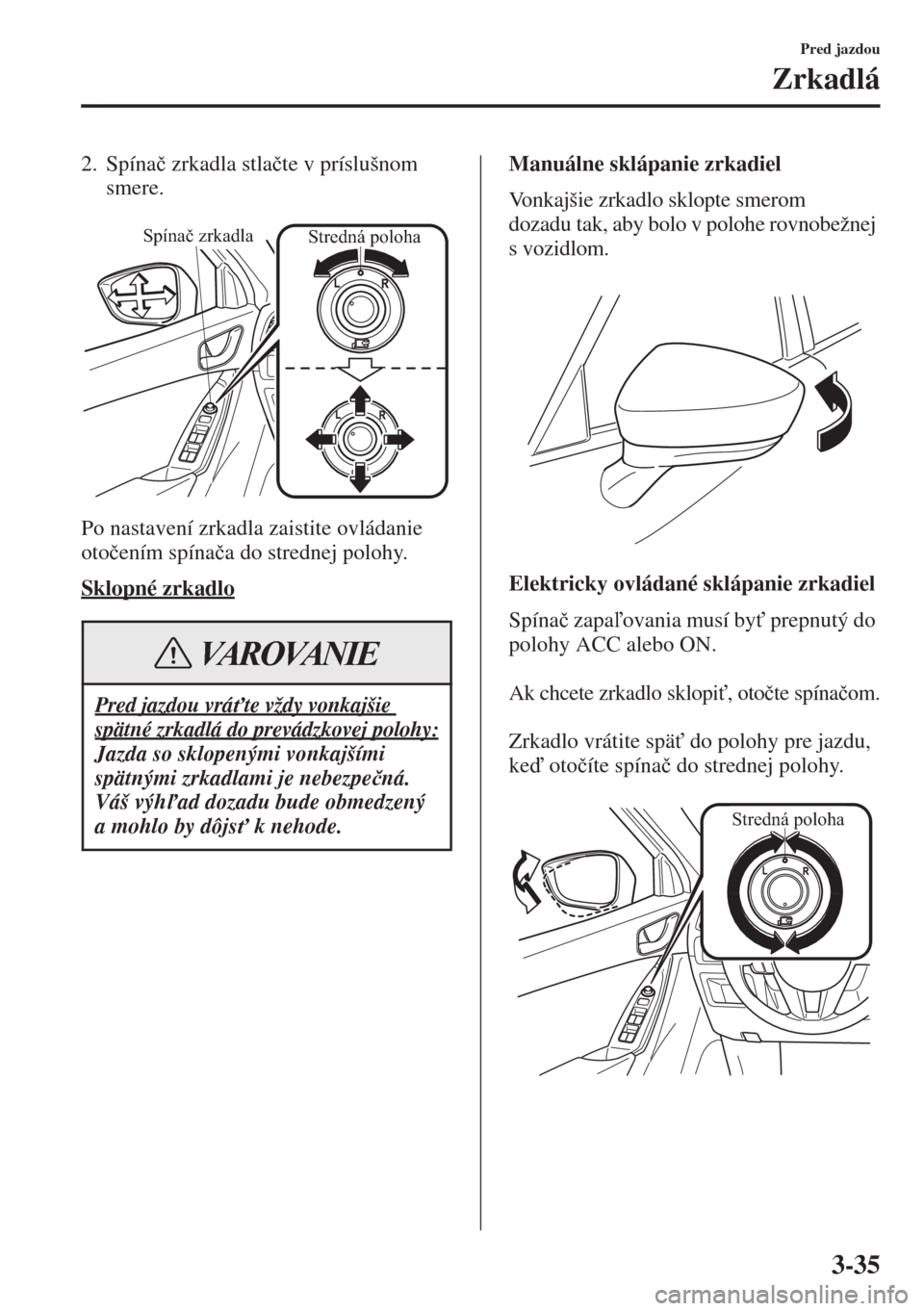 Pred jazdou

Zrkadlá

2. Spínač zrkadla stlačte v príslušnom smere.

Spínač zrkadla

Stredná poloha

L R

L R

Po nastavení zrkadla zaistite ovládanie otočením spínača do strednej polohy.

Sklopné zrkadlo

VAROVANIE

Pred jazdou vráťte vždy vonkajšie spätné zrkadlá do prevádzkovej polohy:
Jazda so sklopenými vonkajšími spätnými zrkadlami je nebezpečná. Váš výhľad dozadu bude obmedzený a mohlo by dôjsť k nehode.

Manuálne sklápanie zrkadiel

Vonkajšie zrkadlo sklopte smerom dozadu tak, aby bolo v polohe rovnobežnej s vozidlom.

Elektricky ovládané sklápanie zrkadiel

Spínač zapaľovania musí byť prepnutý do polohy ACC alebo ON.

Ak chcete zrkadlo sklopiť, otočte spínačom.

Zrkadlo vrátite späť do polohy pre jazdu, keď otočíte spínač do strednej polohy.

Stredná poloha

L R

3-35

carmanualsonline.info