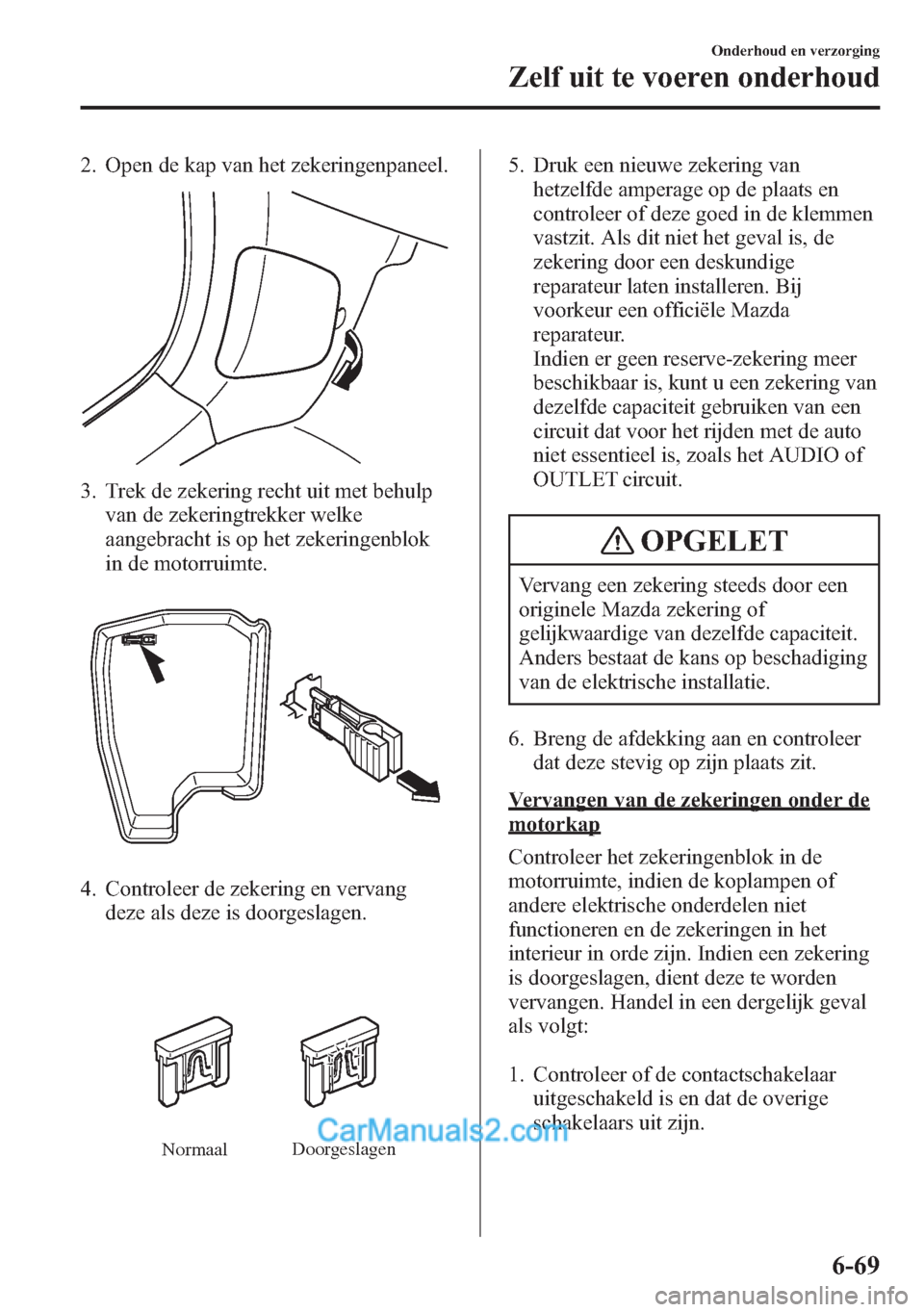 Onderhoud en verzorging

Zelf uit te voeren onderhoud

2. Open de kap van het zekeringenpaneel.

3. Trek de zekering recht uit met behulp van de zekeringtrekker welke aangebracht is op het zekeringenblok in de motorruimte.

4. Controleer de zekering en vervang deze als deze is doorgeslagen.

Normaal

Doorgeslagen

CarManuals2.com

5. Druk een nieuwe zekering van hetzelfde amperage op de plaats en controleer of deze goed in de klemmen vastzit. Als dit niet het geval is, de zekering door een deskundige reparateur laten installeren. Bij voorkeur een officiële Mazda reparateur.
Indien er geen reserve-zekering meer beschikbaar is, kunt u een zekering van dezelfde capaciteit gebruiken van een circuit dat voor het rijden met de auto niet essentieel is, zoals het AUDIO of OUTLET circuit.

OPGELET

Vervang een zekering steeds door een originele Mazda zekering of gelijkwaardige van dezelfde capaciteit. Anders bestaat de kans op beschadiging van de elektrische installatie.

6. Breng de afdekking aan en controleer dat deze stevig op zijn plaats zit.

Vervangen van de zekeringen onder de motorkap

Controleer het zekeringenblok in de motorruimte, indien de koplampen of andere elektrische onderdelen niet functioneren en de zekeringen in het interieur in orde zijn. Indien een zekering is doorgeslagen, dient deze te worden vervangen. Handel in een dergelijk geval als volgt:

1. Controleer of de contactschakelaar uitgeschakeld is en dat de overige schakelaars uit zijn.

6-69

carmanualsonline.info