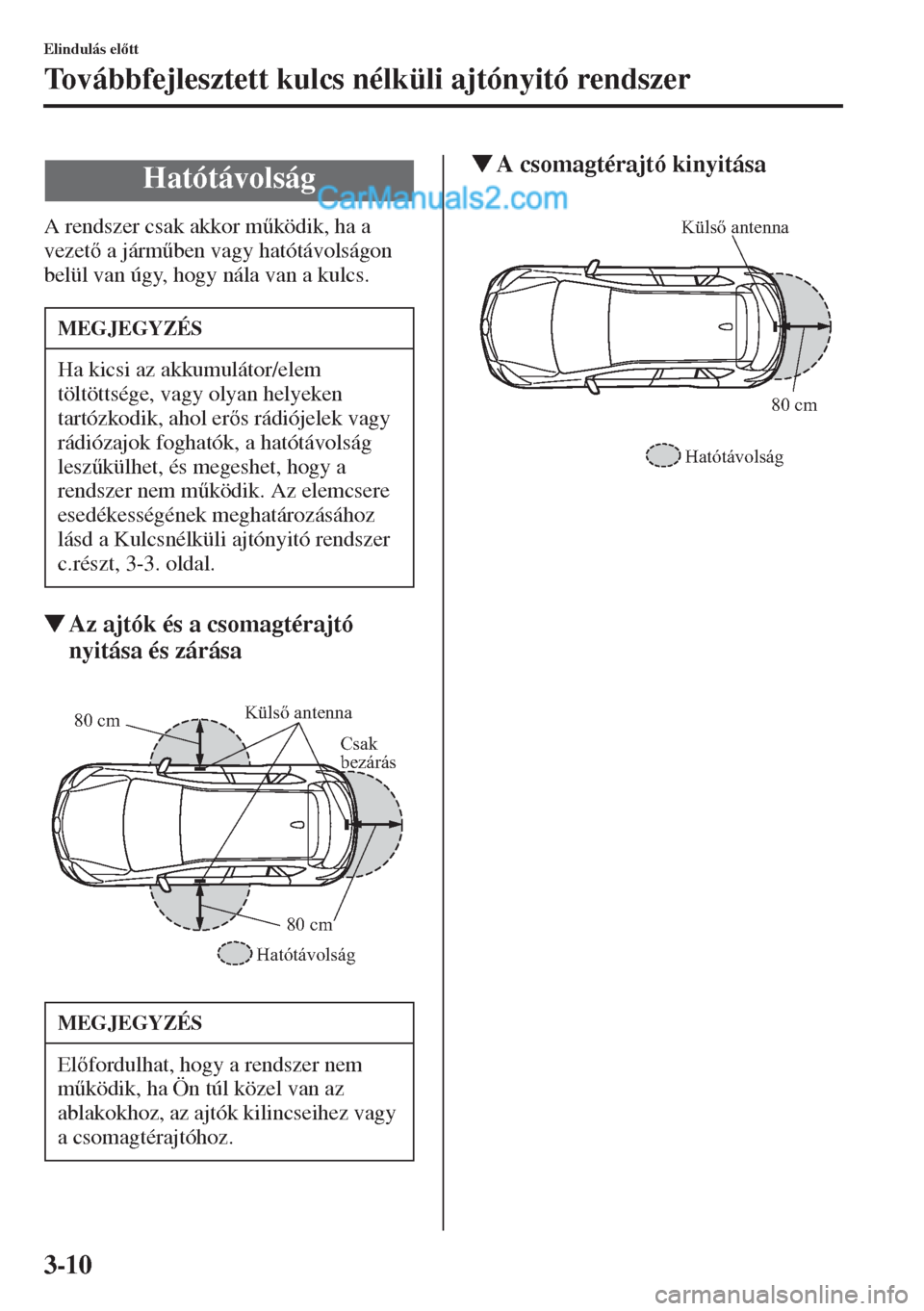 Elindulás előtt

Továbbfejlesztett kulcs nélküli ajtónyitó rendszer

Hatótávolság

CarManuals2.com

A rendszer csak akkor működik, ha a vezető a járműben vagy hatótávolságon belül van úgy, hogy nála van a kulcs.

MEGJEGYZÉS

Ha kicsi az akkumulátor/elem töltöttsége, vagy olyan helyeken tartózkodik, ahol erős rádiójelek vagy rádiózajok foghatók, a hatótávolság leszűkülhet, és megeshet, hogy a rendszer nem működik. Az elemcsere esedékességének meghatározásához lásd a Kulcsnélküli ajtónyitó rendszer c.részt, 3-3. oldal.

▼Az ajtók és a csomagtérajtó nyitása és zárása

80 cm

Külső antenna

Csak bezárás

80 cm

Hatótávolság

MEGJEGYZÉS

Előfordulhat, hogy a rendszer nem működik, ha Ön túl közel van az ablakokhoz, az ajtók kilincseihez vagy a csomagtérajtóhoz.

▼A csomagtérajtó kinyitása

Külső antenna

80 cm

Hatótávolság

3-10

carmanualsonline.info