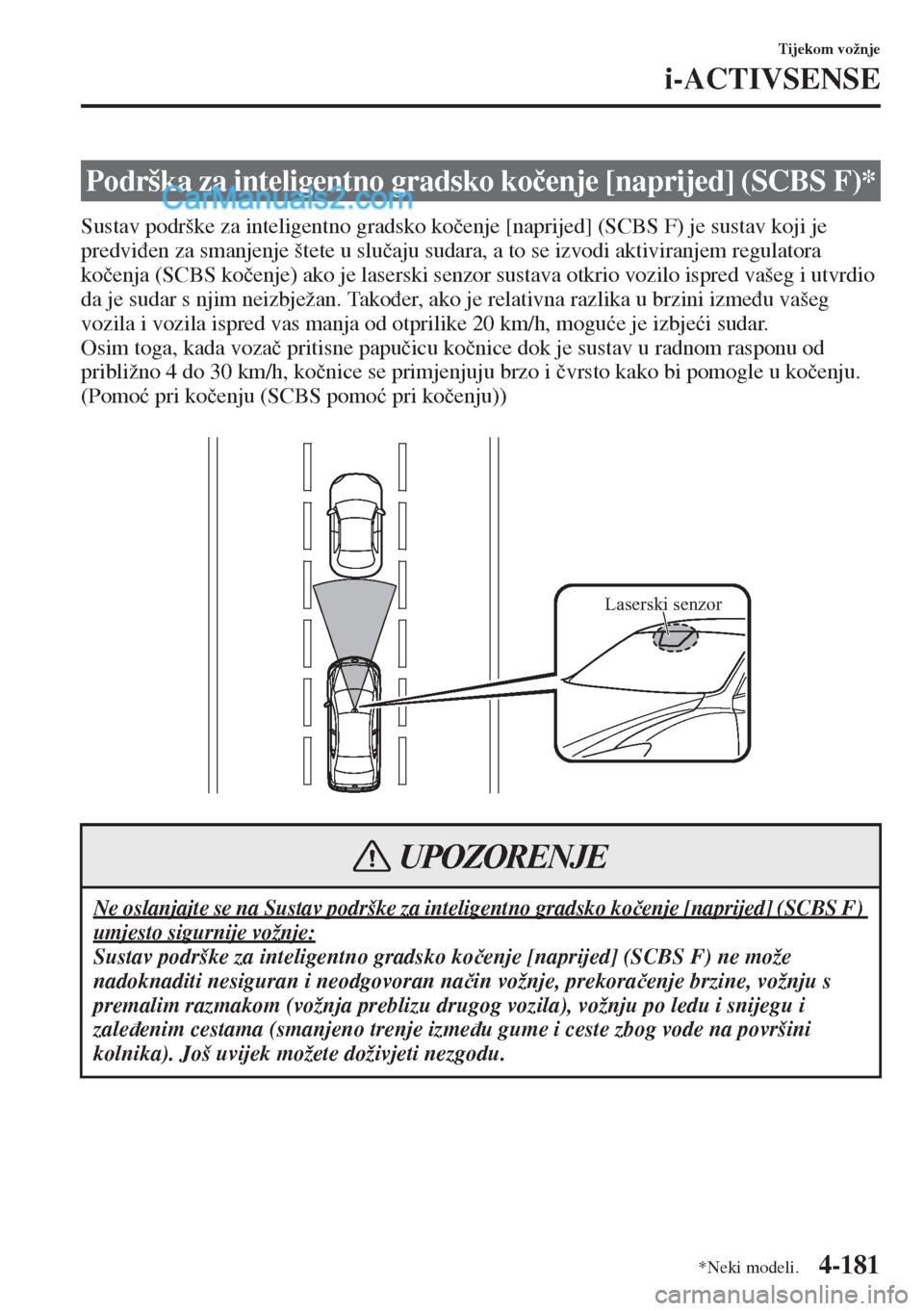 Tijekom vožnje

i-ACTIVSENSE

Podrška za inteligentno gradsko kočenje [naprijed] (SCBS F)*

CarManuals2.com

Sustav podrške za inteligentno gradsko kočenje [naprijed] (SCBS F) je sustav koji je predviđen za smanjenje štete u slučaju sudara, a to se izvodi aktiviranjem regulatora kočenja (SCBS kočenje) ako je laserski senzor sustava otkrio vozilo ispred vašeg i utvrdio da je sudar s njim neizbježan. Također, ako je relativna razlika u brzini između vašeg vozila i vozila ispred vas manja od otprilike 20 km/h, moguće je izbjeći sudar.
Osim toga, kada vozač pritisne papučicu kočnice dok je sustav u radnom rasponu od približno 4 do 30 km/h, kočnice se primjenjuju brzo i čvrsto kako bi pomogle u kočenju. (Pomoć pri kočenju (SCBS pomoć pri kočenju))

Laserski senzor

UPOZORENJE

Ne oslanjajte se na Sustav podrške za inteligentno gradsko kočenje [naprijed] (SCBS F) umjesto sigurnije vožnje:
Sustav podrške za inteligentno gradsko kočenje [naprijed] (SCBS F) ne može nadoknaditi nesiguran i neodgovoran način vožnje, prekoračenje brzine, vožnju s premalim razmakom (vožnja preblizu drugog vozila), vožnju po ledu i snijegu i zaleđenim cestama (smanjeno trenje između gume i ceste zbog vode na površini kolnika). Još uvijek možete doživjeti nezgodu.

*Neki modeli.

4-181

carmanualsonline.info