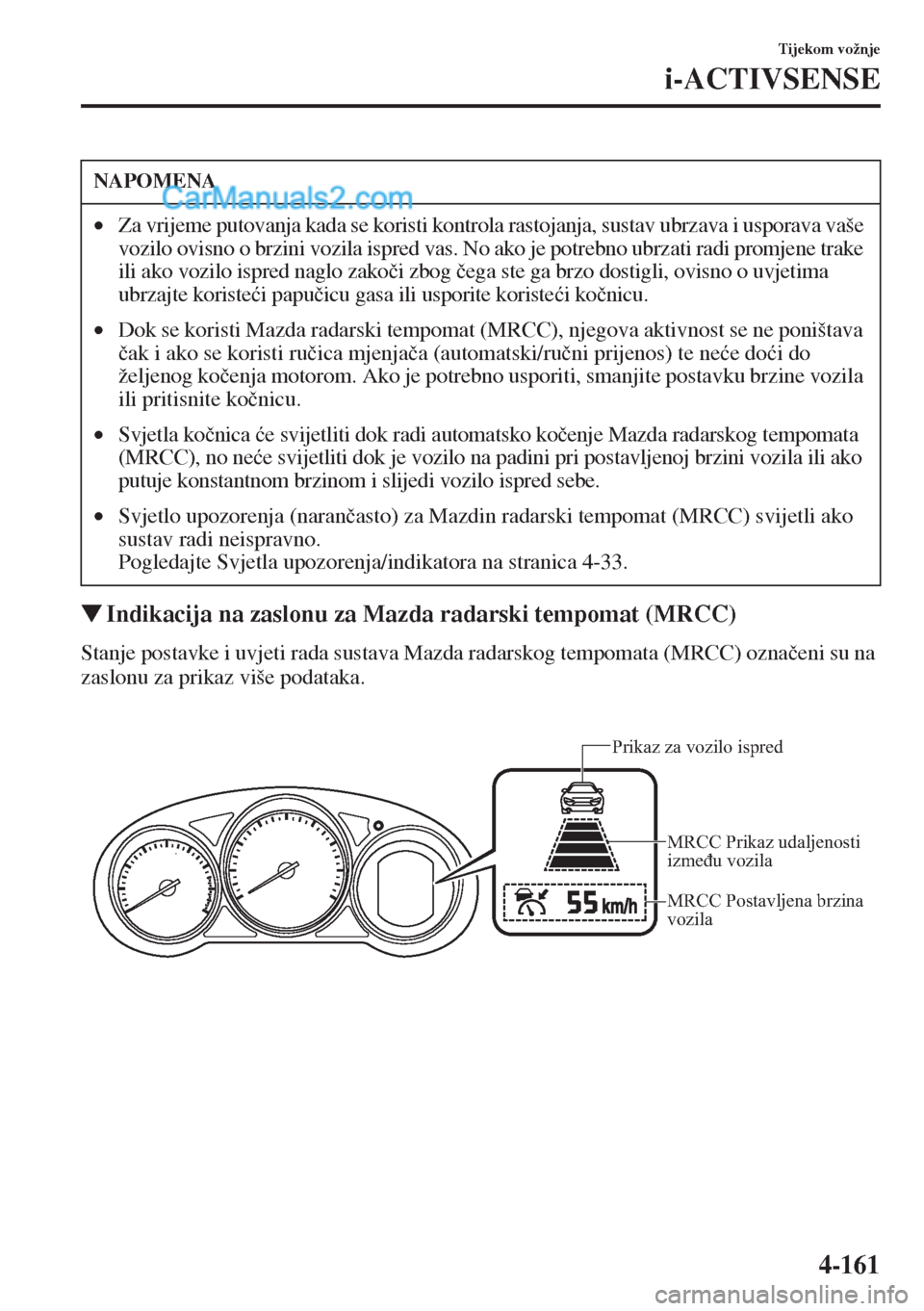 Tijekom vožnje

i-ACTIVSENSE

NAPOMENA

CarManuals2.com

• Za vrijeme putovanja kada se koristi kontrola rastojanja, sustav ubrzava i usporava vaše vozilo ovisno o brzini vozila ispred vas. No ako je potrebno ubrzati radi promjene trake ili ako vozilo ispred naglo zakoči zbog čega ste ga brzo dostigli, ovisno o uvjetima ubrzajte koristeći papučicu gasa ili usporite koristeći kočnicu.

• Dok se koristi Mazda radarski tempomat (MRCC), njegova aktivnost se ne poništava čak i ako se koristi ručica mjenjača (automatski/ručni prijenos) te neće doći do željenog kočenja motorom. Ako je potrebno usporiti, smanjite postavku brzine vozila ili pritisnite kočnicu.

• Svjetla kočnica će svijetliti dok radi automatsko kočenje Mazda radarskog tempomata (MRCC), no neće svijetliti dok je vozilo na padini pri postavljenoj brzini vozila ili ako putuje konstantnom brzinom i slijedi vozilo ispred sebe.

• Svjetlo upozorenja (narančasto) za Mazdin radarski tempomat (MRCC) svijetli ako sustav radi neispravno.
Pogledajte Svjetla upozorenja/indikatora na stranica 4-33.

▼Indikacija na zaslonu za Mazda radarski tempomat (MRCC)

Stanje postavke i uvjeti rada sustava Mazda radarskog tempomata (MRCC) označeni su na zaslonu za prikaz više podataka.

Prikaz za vozilo ispred

MRCC Prikaz udaljenosti između vozila

55 km/h

MRCC Postavljena brzina vozila

4-161

carmanualsonline.info