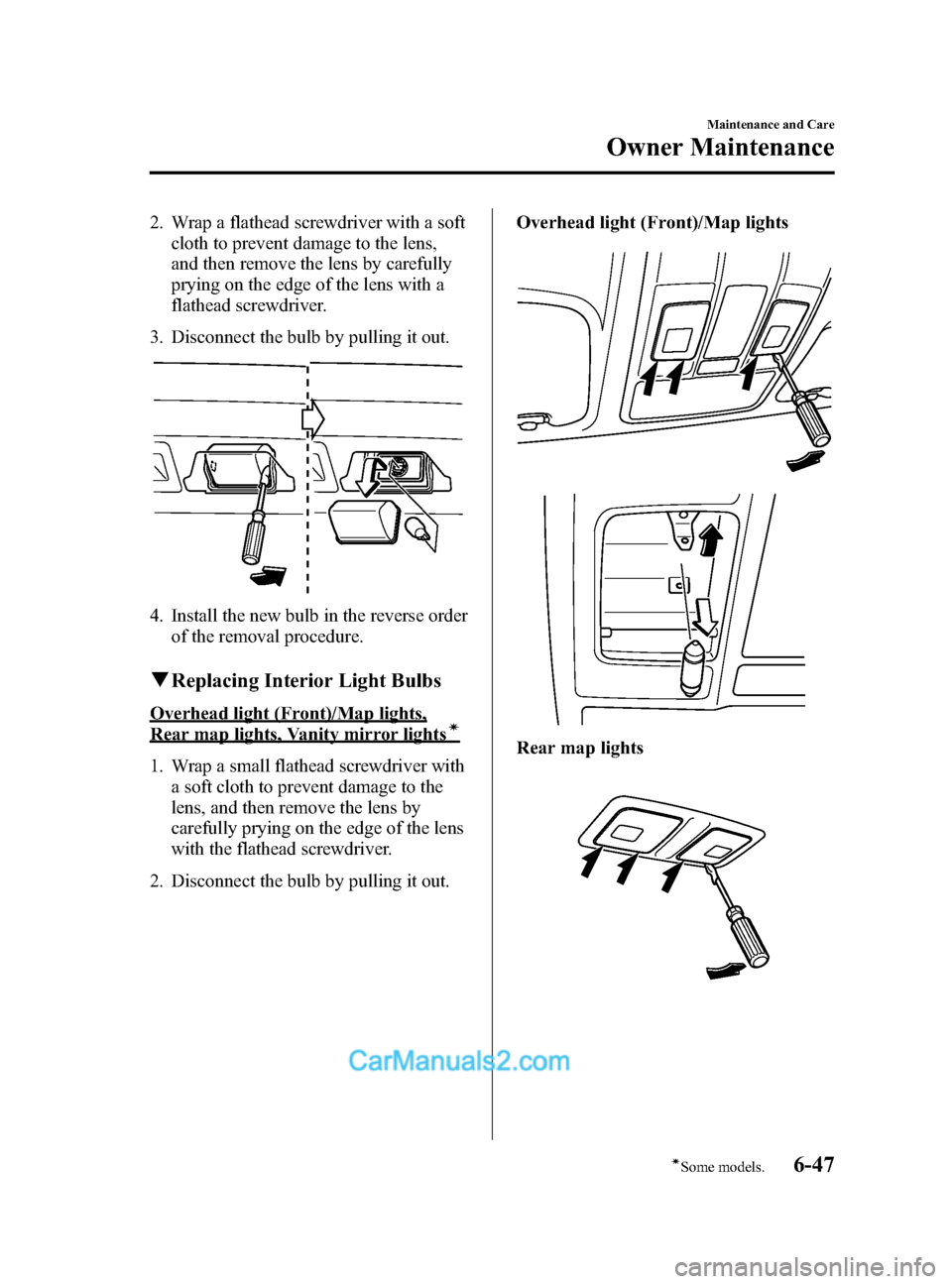 Maintenance and Care

Owner Maintenance

2. Wrap a flathead screwdriver with a soft cloth to prevent damage to the lens, and then remove the lens by carefully prying on the edge of the lens with a flathead screwdriver.

3. Disconnect the bulb by pulling it out.

4. Install the new bulb in the reverse order of the removal procedure.

▼Replacing Interior Light Bulbs

Overhead light (Front)/Map lights, Rear map lights, Vanity mirror lights*

1. Wrap a small flathead screwdriver with a soft cloth to prevent damage to the lens, and then remove the lens by carefully prying on the edge of the lens with the flathead screwdriver.

2. Disconnect the bulb by pulling it out.

Overhead light (Front)/Map lights

Rear map lights

CarManuals2.com

*Some models. 6-47

carmanualsonline.info