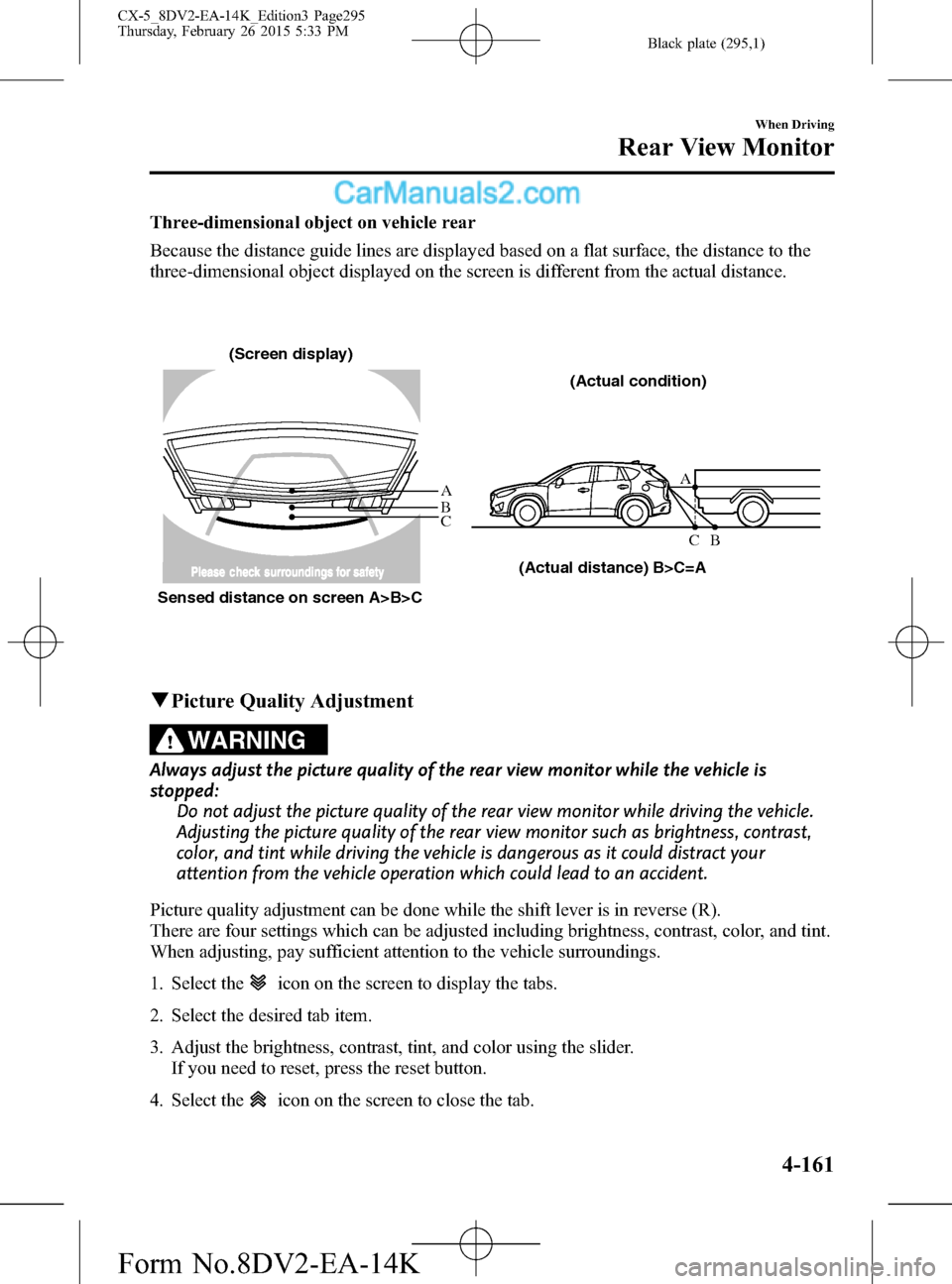 CX-5_8DV2-EA-14K_Edition3 Page295
Thursday, February 26 2015 5:33 PM

Black plate (295,1)

When Driving
Rear View Monitor

CarManuals2.com

Three-dimensional object on vehicle rear

Because the distance guide lines are displayed based on a flat surface, the distance to the three-dimensional object displayed on the screen is different from the actual distance.

(Screen display)

A
B
C

Please check surroundings for safety

Sensed distance on screen A>B>C

(Actual condition)

A

C B

(Actual distance) B>C=A

▼Picture Quality Adjustment

WARNING

Always adjust the picture quality of the rear view monitor while the vehicle is stopped:
Do not adjust the picture quality of the rear view monitor while driving the vehicle. Adjusting the picture quality of the rear view monitor such as brightness, contrast, color, and tint while driving the vehicle is dangerous as it could distract your attention from the vehicle operation which could lead to an accident.

Picture quality adjustment can be done while the shift lever is in reverse (R).
There are four settings which can be adjusted including brightness, contrast, color, and tint.
When adjusting, pay sufficient attention to the vehicle surroundings.

1. Select the icon on the screen to display the tabs.

2. Select the desired tab item.

3. Adjust the brightness, contrast, tint, and color using the slider.
If you need to reset, press the reset button.

4. Select the icon on the screen to close the tab.

4-161

Form No.8DV2-EA-14K

carmanualsonline.info