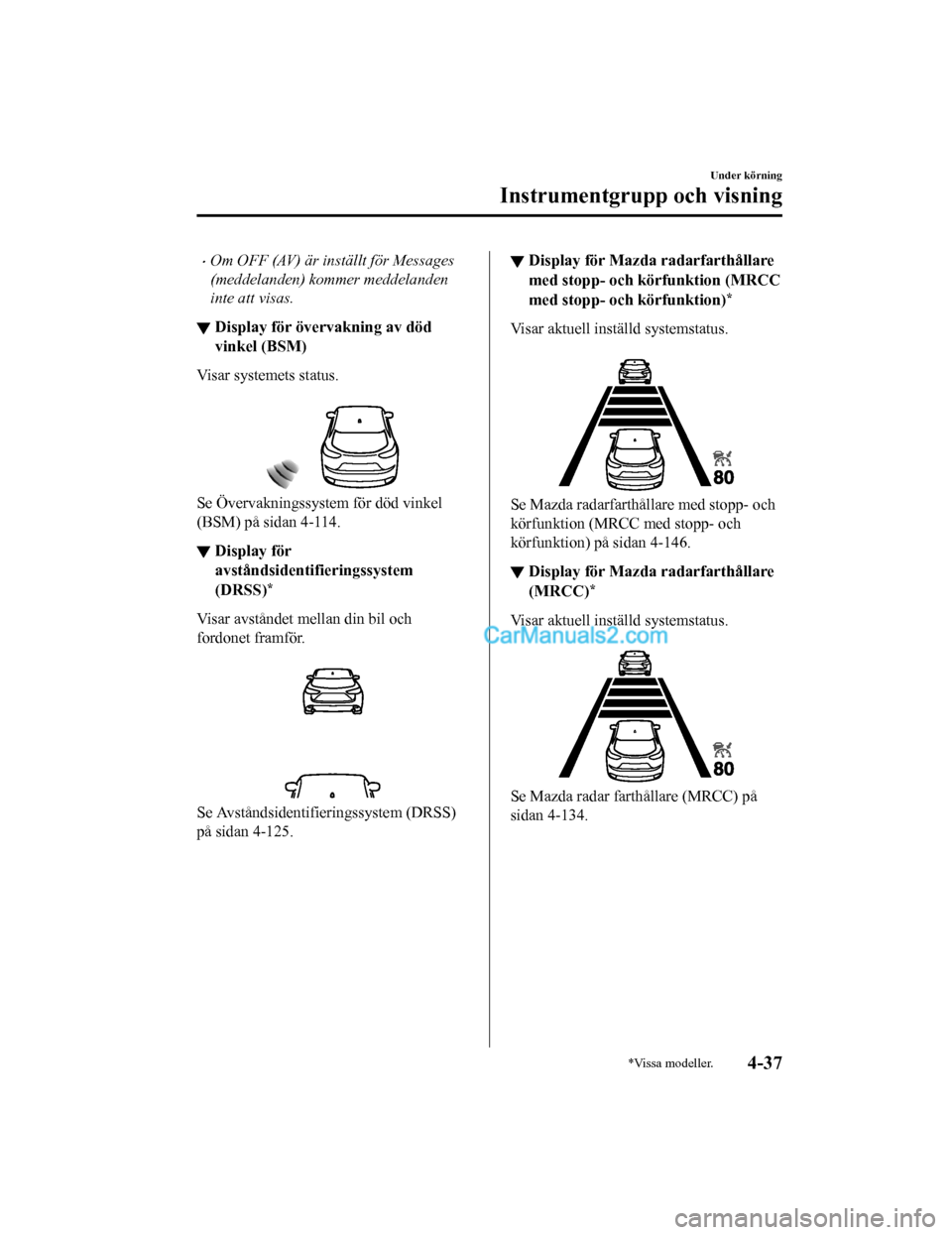 Under körning

Instrumentgrupp och visning

• Om OFF (AV) är inställt för Messages (meddelanden) kommer meddelanden inte att visas.

▼ Display för övervakning av död vinkel (BSM)

Visar systemets status.

Se Övervakningssystem för död vinkel (BSM) på sidan 4-114.

▼ Display för avståndsidentifieringssystem (DRSS)*

Visar avståndet mellan din bil och fordonet framför.

Se Avståndsidentifieringssystem (DRSS) på sidan 4-125.

▼ Display för Mazda radarfarthållare med stopp- och körfunktion (MRCC med stopp- och körfunktion)*

Visar aktuell inställd systemstatus.

80

Se Mazda radarfarthållare med stopp- och körfunktion (MRCC med stopp- och körfunktion) på sidan 4-146.

▼ Display för Mazda radarfarthållare (MRCC)*

Visar aktuell inställd systemstatus.

CarManuals2.com

80

Se Mazda radar farthållare (MRCC) på sidan 4-134.

*Vissa modeller.

4-37

carmanualsonline.info