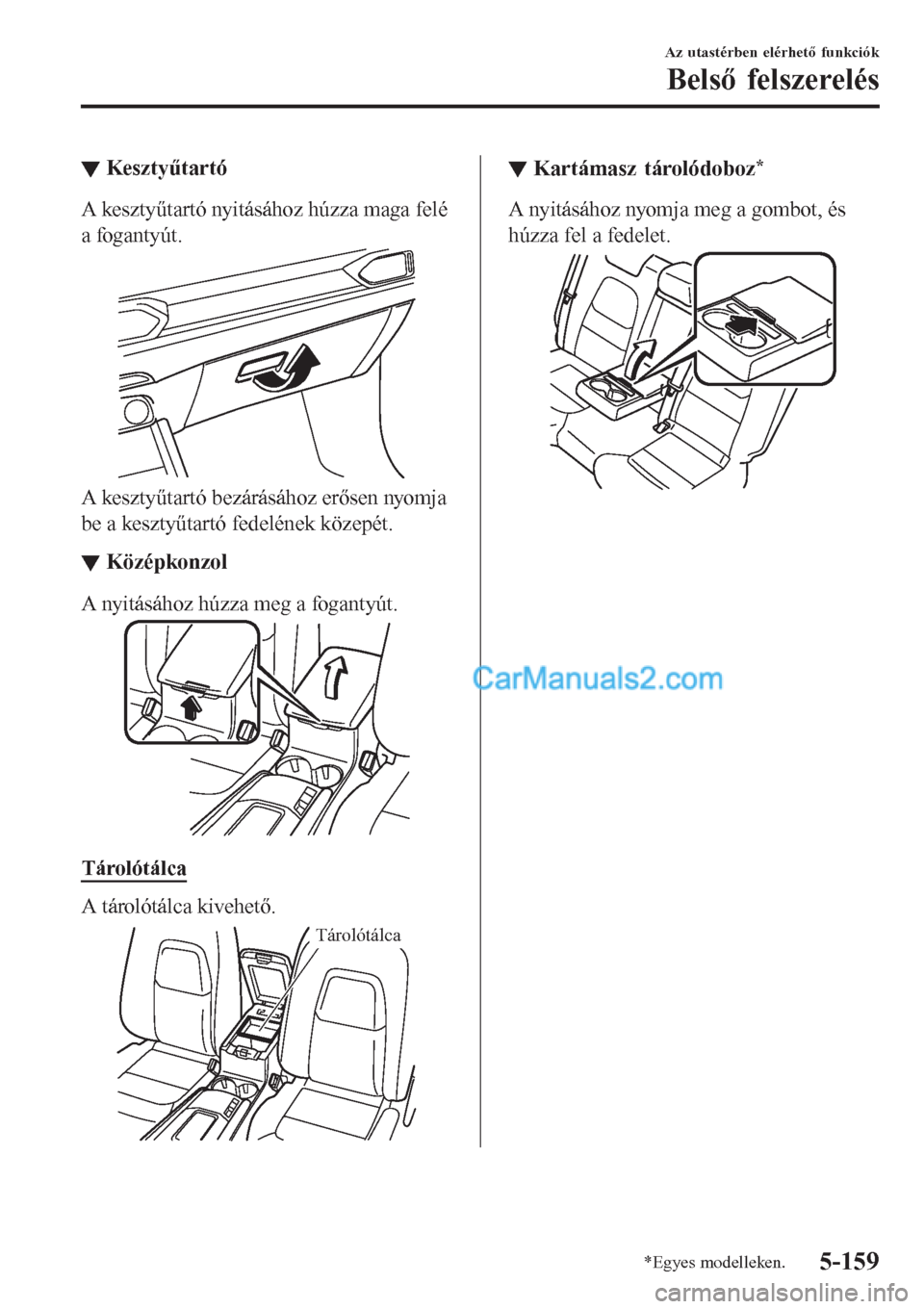 Az utastérben elérhető funkciók

Belső felszerelés

▼ Kesztyűtartó

A kesztyűtartó nyitásához húzza maga felé a fogantyút.

A kesztyűtartó bezárásához erősen nyomja be a kesztyűtartó fedelének közepét.

▼ Középkonzol

A nyitásához húzza meg a fogantyút.

Tárolótálca

A tárolótálca kivehető.

Tárolótálca

▼ Kartámasz tárolódoboz*

A nyitásához nyomja meg a gombot, és húzza fel a fedelet.

CarManuals2.com

*Egyes modelleken.

5-159

carmanualsonline.info